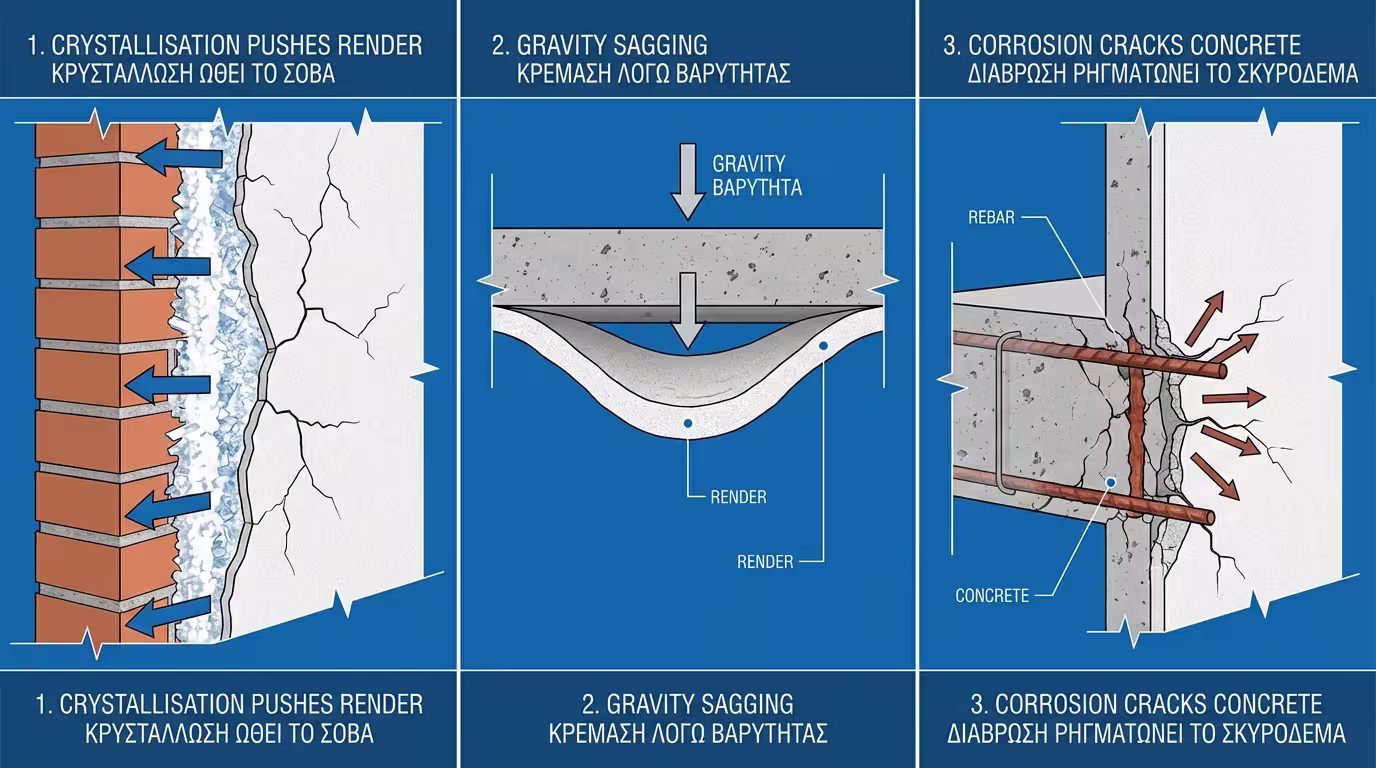 1. CRYSTALLISATION PUSHES RENDER
ΚΡΥΣΤΑΛΛΩΣΗ ΩΘΕΙ ΤΟ ΣΟΒΑ

2. GRAVITY SAGGING
ΚΡΕΜΑΣΗ ΛΟΓΩ ΒΑΡΥΤΗΤΑΣ

3. CORROSION CRACKS CONCRETE
ΔΙΑΒΡΩΣΗ ΡΗΓΜΑΤΩΝΕΙ ΤΟ ΣΚΥΡΟΔΕΜΑ

GRAVITY
ΒΑΡΥΤΗΤΑ

RENDER

RENDER

REBAR

CONCRETE

1. CRYSTALLISATION PUSHES RENDER
ΚΡΥΣΤΑΛΛΩΣΗ ΩΘΕΙ ΤΟ ΣΟΒΑ

2. GRAVITY SAGGING
ΚΡΕΜΑΣΗ ΛΟΓΩ ΒΑΡΥΤΗΤΑΣ

3. CORROSION CRACKS CONCRETE
ΔΙΑΒΡΩΣΗ ΡΗΓΜΑΤΩΝΕΙ ΤΟ ΣΚΥΡΟΔΕΜΑ