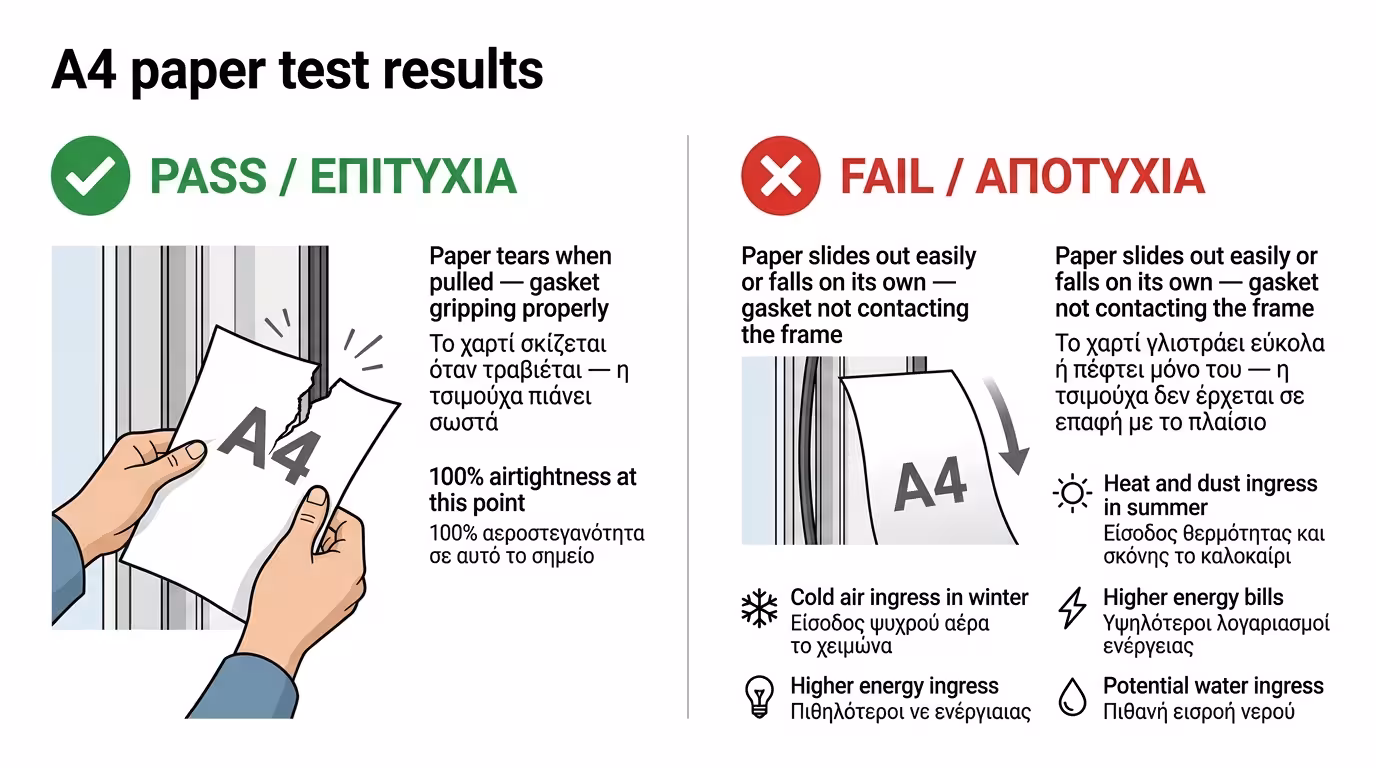 A4 paper test results

PASS / ΕΠΙΤΥΧΙΑ

A4

Paper tears when pulled — gasket gripping properly

Το χαρτί σκίζεται όταν τραβιέται — η τσιμούχα πιάνει σωστά

100% airtightness at this point

100% αεροστεγανότητα σε αυτό το σημείο

FAIL / ΑΠΟΤΥΧΙΑ

Paper slides out easily or falls on its own — gasket not contacting the frame

A4

Cold air ingress in winter
Είσοδος ψυχρού αέρα το χειμώνα

Higher energy ingress
Πιθηλότεροι νε ενέργιαιας

Paper slides out easily or falls on its own — gasket not contacting the frame

Το χαρτί γλιστράει εύκολα ή πέφτει μόνο του — η τσιμούχα δεν έρχεται σε επαφή με το πλαίσιο

Heat and dust ingress in summer
Είσοδος θερμότητας και σκόνης το καλοκαίρι

Higher energy bills
Υψηλότεροι λογαριασμοί ενέργειας

Potential water ingress
Πιθανή εισροή νερού