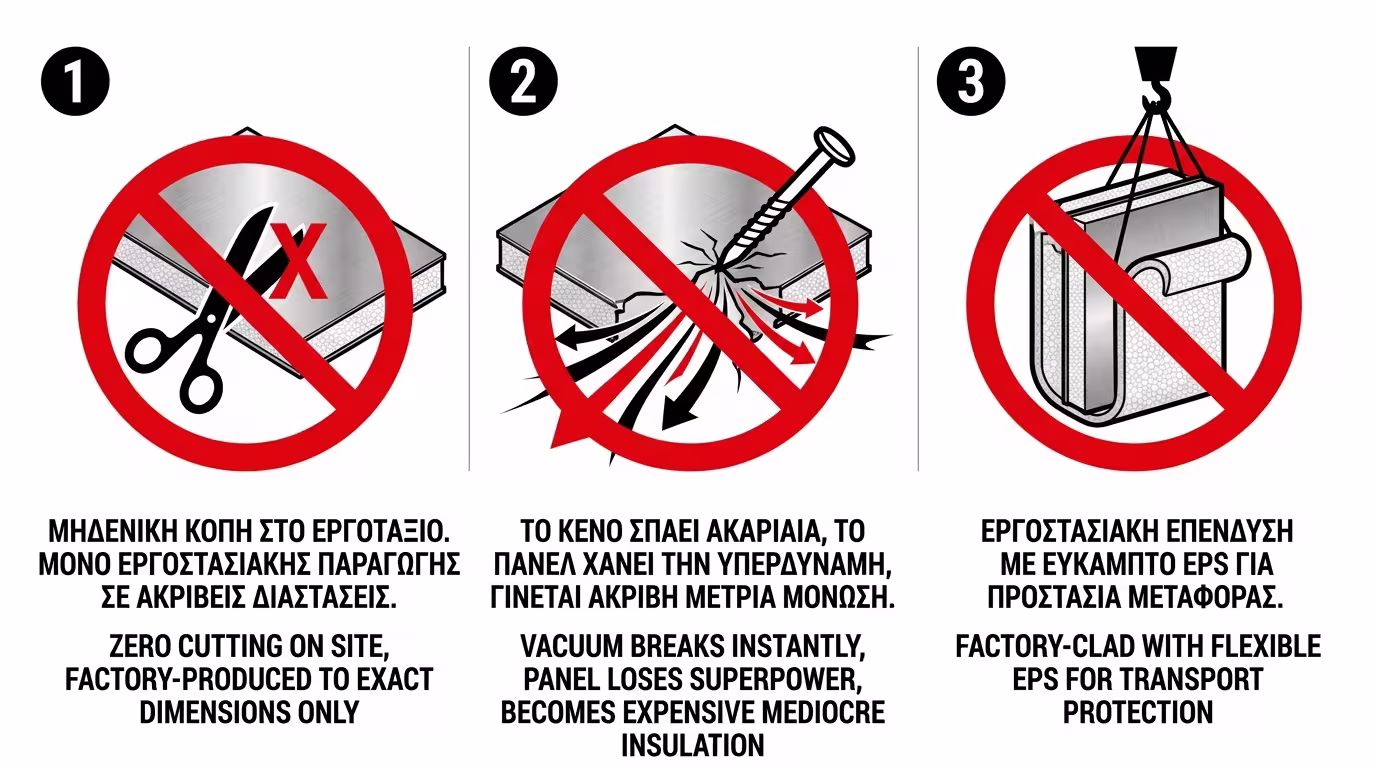 1

X

ΜΗΔΕΝΙΚΗ ΚΟΠΗ ΣΤΟ ΕΡΓΟΤΑΞΙΟ. ΜΟΝΟ ΕΡΓΟΣΤΑΣΙΑΚΗΣ ΠΑΡΑΓΩΓΗΣ ΣΕ ΑΚΡΙΒΕΙΣ ΔΙΑΣΤΑΣΕΙΣ.

ZERO CUTTING ON SITE, FACTORY-PRODUCED TO EXACT DIMENSIONS ONLY

2

ΤΟ ΚΕΝΟ ΣΠΑΕΙ ΑΚΑΡΙΑΙΑ, ΤΟ ΠΑΝΕΛ ΧΑΝΕΙ ΤΗΝ ΥΠΕΡΔΥΝΑΜΗ, ΓΙΝΕΤΑΙ ΑΚΡΙΒΗ ΜΕΤΡΙΑ ΜΟΝΩΣΗ.

VACUUM BREAKS INSTANTLY, PANEL LOSES SUPERPOWER, BECOMES EXPENSIVE MEDIOCRE INSULATION

3

ΕΡΓΟΣΤΑΣΙΑΚΗ ΕΠΕΝΔΥΣΗ ΜΕ ΕΥΚΑΜΠΤΟ EPS ΓΙΑ ΠΡΟΣΤΑΣΙΑ ΜΕΤΑΦΟΡΑΣ.

FACTORY-CLAD WITH FLEXIBLE EPS FOR TRANSPORT PROTECTION