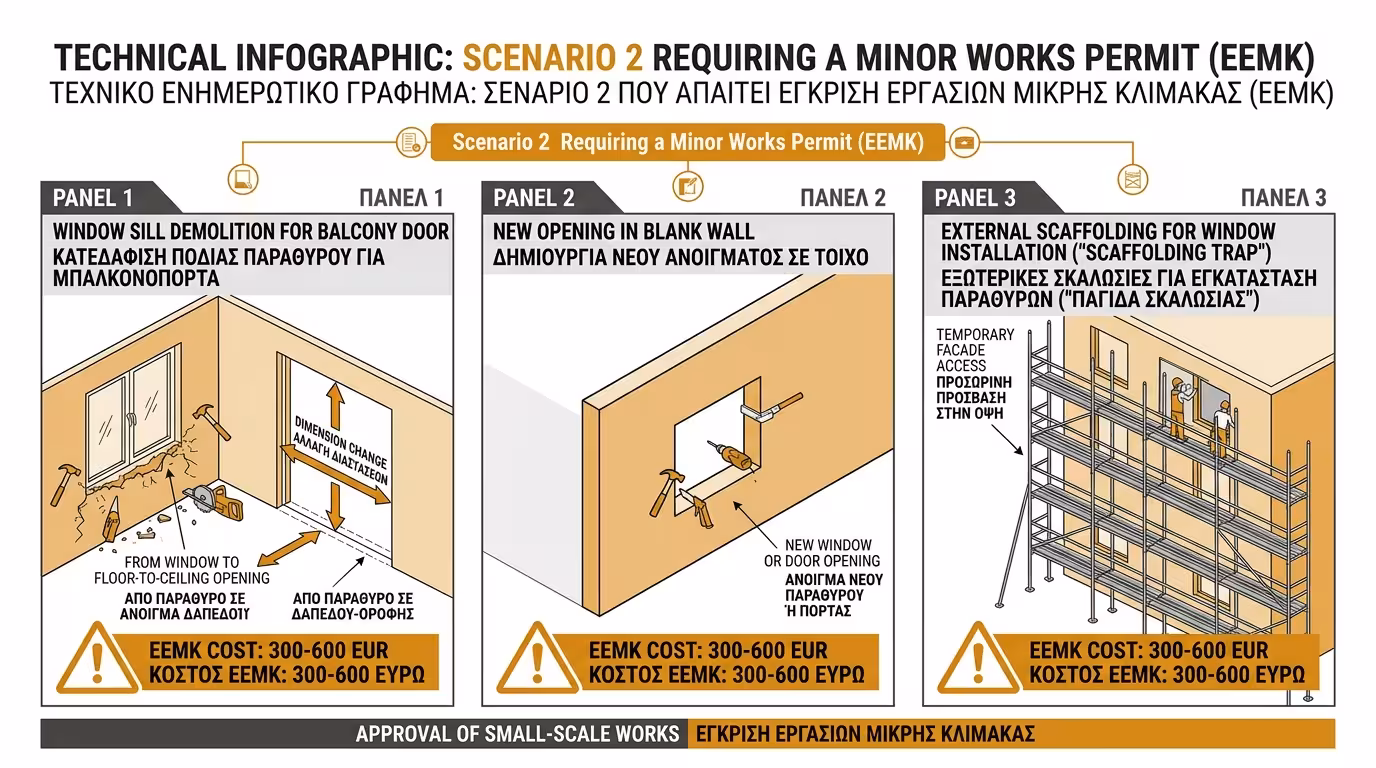 TECHNICAL INFOGRAPHIC: SCENARIO 2 REQUIRING A MINOR WORKS PERMIT (EEMK)
ΤΕΧΝΙΚΟ ΕΝΗΜΕΡΩΤΙΚΟ ΓΡΑΦΗΜΑ: ΣΕΝΑΡΙΟ 2 ΠΟΥ ΑΠΑΙΤΕΙ ΕΓΚΡΙΣΗ ΕΡΓΑΣΙΩΝ ΜΙΚΡΗΣ ΚΛΙΜΑΚΑΣ (ΕΕΜΚ)

Scenario 2 Requiring a Minor Works Permit (EEMK)

PANEL 1
ΠΑΝΕΛ 1
WINDOW SILL DEMOLITION FOR BALCONY DOOR
ΚΑΤΕΔΑΦΙΣΗ ΠΟΔΙΑΣ ΠΑΡΑΘΥΡΟΥ ΓΙΑ ΜΠΑΛΚΟΝΟΠΟΡΤΑ

DIMENSION CHANGE
ΑΛΛΑΓΗ ΔΙΑΣΤΑΣΕΩΝ

FROM WINDOW TO FLOOR-TO-CEILING OPENING
ΑΠΟ ΠΑΡΑΘΥΡΟ ΣΕ ΑΝΟΙΓΜΑ ΔΑΠΕΔΟΙΥ
ΑΠΟ ΠΑΡΑΘΥΡΟ ΣΕ ΔΑΠΕΔΟΥ-ΟΡΟΦΗΣ

EEMK COST: 300-600 EUR
ΚΟΣΤΟΣ ΕΕΜΚ: 300-600 ΕΥΡΩ

PANEL 2
ΠΑΝΕΛ 2
NEW OPENING IN BLANK WALL
ΔΗΜΙΟΥΡΓΙΑ ΝΕΟΥ ΑΝΟΙΓΜΑΤΟΣ ΣΕ ΤΟΙΧΟ

NEW WINDOW OR DOOR OPENING
ΑΝΟΙΓΜΑ ΝΕΟΥ ΠΑΡΑΘΥΡΟΥ Ή ΠΟΡΤΑΣ

EEMK COST: 300-600 EUR
ΚΟΣΤΟΣ ΕΕΜΚ: 300-600 ΕΥΡΩ

PANEL 3
ΠΑΝΕΛ 3
EXTERNAL SCAFFOLDING FOR WINDOW INSTALLATION ("SCAFFOLDING TRAP")
ΕΞΩΤΕΡΙΚΕΣ ΣΚΑΛΩΣΙΕΣ ΓΙΑ ΕΓΚΑΤΑΣΤΑΣΗ ΠΑΡΑΘΥΡΩΝ ("ΠΑΓΙΔΑ ΣΚΑΛΩΣΙΑΣ")

TEMPORARY FACADE ACCESS
ΠΡΟΣΩΡΙΝΗ ΠΡΟΣΒΑΣΗ ΣΤΗΝ ΟΨΗ

EEMK COST: 300-600 EUR
ΚΟΣΤΟΣ ΕΕΜΚ: 300-600 ΕΥΡΩ

APPROVAL OF SMALL-SCALE WORKS
ΕΓΚΡΙΣΗ ΕΡΓΑΣΙΩΝ ΜΙΚΡΗΣ ΚΛΙΜΑΚΑΣ