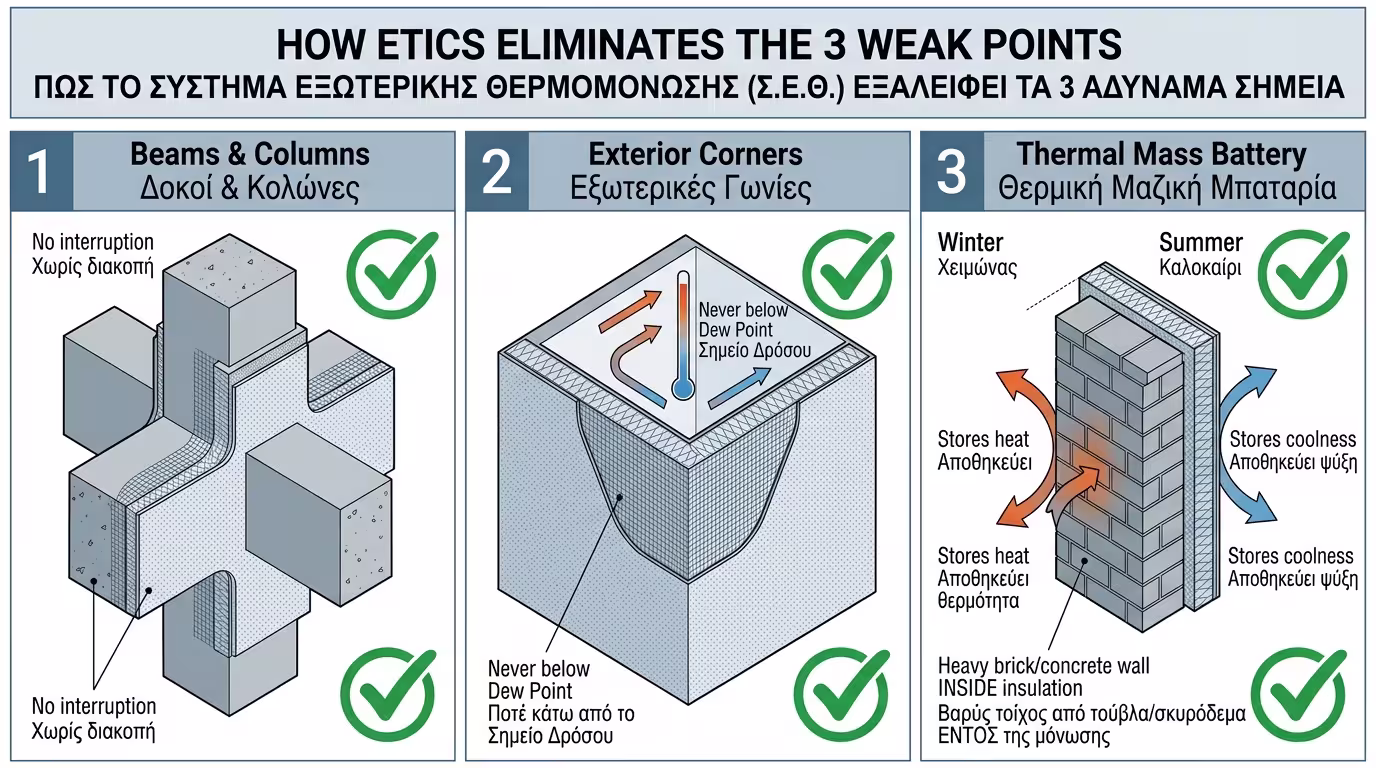 HOW ETICS ELIMINATES THE 3 WEAK POINTS
ΠΩΣ ΤΟ ΣΥΣΤΗΜΑ ΕΞΩΤΕΡΙΚΗΣ ΘΕΡΜΟΜΟΝΩΣΗΣ (Σ.Ε.Θ.) ΕΞΑΛΕΙΦΕΙ ΤΑ 3 ΑΔΥΝΑΜΑ ΣΗΜΕΙΑ

1
Beams & Columns
Δοκοί & Κολώνες

No interruption
Χωρίς διακοπή

No interruption
Χωρίς διακοπή

2
Exterior Corners
Εξωτερικές Γωνίες

Never below
Dew Point
Σημείο Δρόσου

Never below
Dew Point
Ποτέ κάτω από το
Σημείο Δρόσου

3
Thermal Mass Battery
Θερμική Μαζική Μπαταρία

Winter
Χειμώνας

Summer
Καλοκαίρι

Stores heat
Αποθηκεύει

Stores coolness
Αποθηκεύει ψύξη

Stores heat
Αποθηκεύει
θερμότητα

Stores coolness
Αποθηκεύει ψύξη

Heavy brick/concrete wall
INSIDE insulation
Βαρύς τοίχος από τούβλα/σκυρόδεμα
ΕΝΤΟΣ της μόνωσης