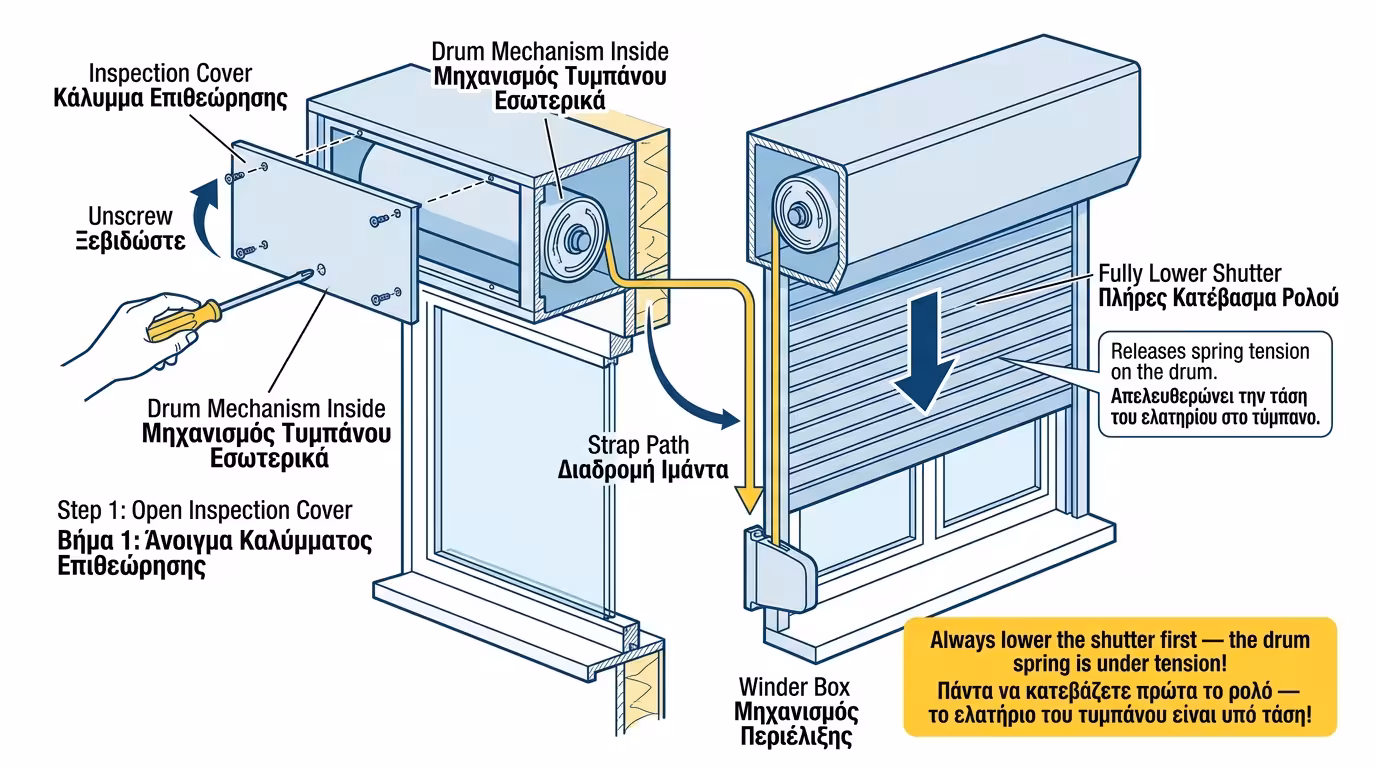 Inspection Cover
Κάλυμμα Επιθεώρησης

Drum Mechanism Inside
Μηχανισμός Τυμπάνου Εσωτερικά

Unscrew
Ξεβιδώστε

Drum Mechanism Inside
Μηχανισμός Τυμπάνου Εσωτερικά

Step 1: Open Inspection Cover
Βήμα 1: Άνοιγμα Καλύμματος Επιθεώρησης

Strap Path
Διαδρομή Ιμάντα

Fully Lower Shutter
Πλήρες Κατέβασμα Ρολού

Releases spring tension on the drum.
Απελευθερώνει την τάση του ελατηρίου στο τύμπανο.

Winder Box
Μηχανισμός Περιέλιξης

Always lower the shutter first — the drum spring is under tension!
Πάντα να κατεβάζετε πρώτα το ρολό — το ελατήριο του τυμπάνου είναι υπό τάση!