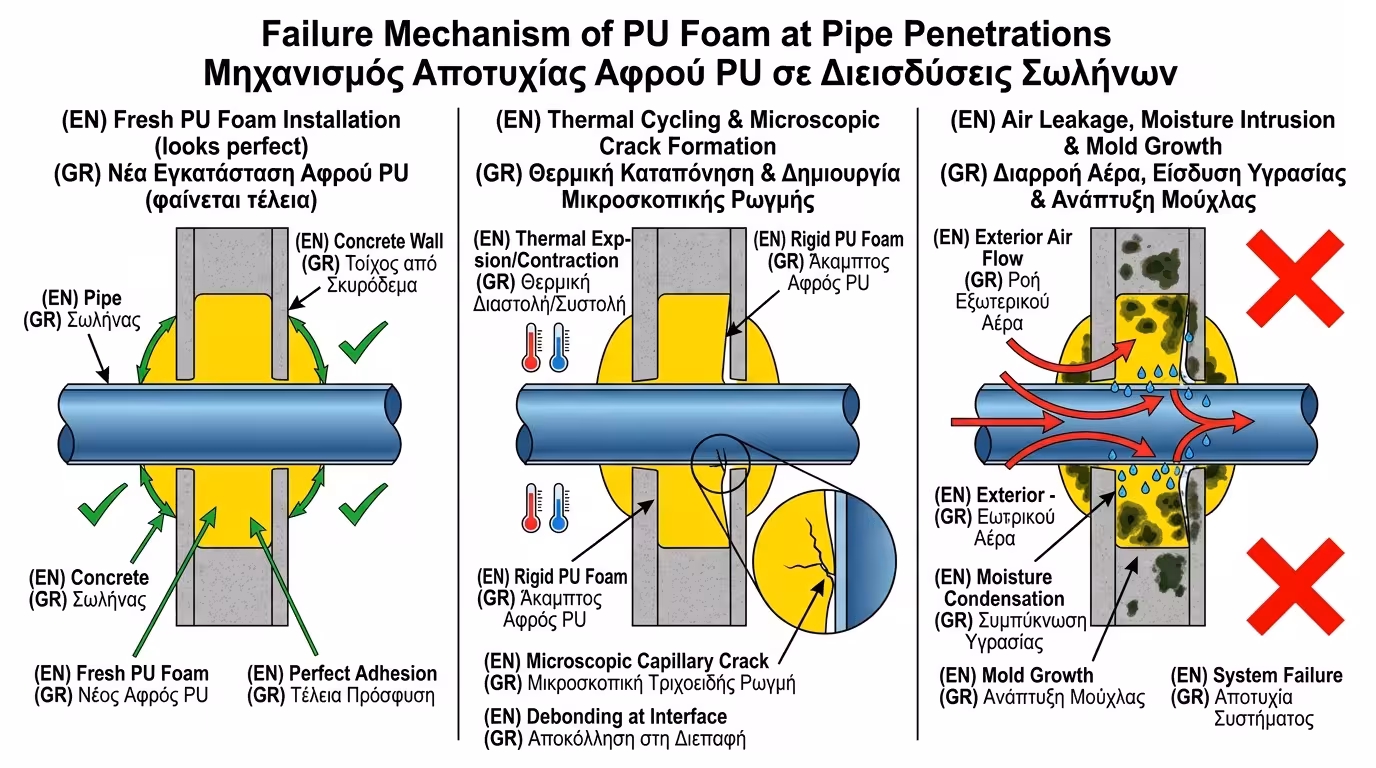 Failure Mechanism of PU Foam at Pipe Penetrations
Μηχανισμός Αποτυχίας Αφρού PU σε Διεισδύσεις Σωλήνων

(EN) Fresh PU Foam Installation (looks perfect)
(GR) Νέα Εγκατάσταση Αφρού PU (φαίνεται τέλεια)

(EN) Concrete Wall
(GR) Τοίχος από Σκυρόδεμα

(EN) Pipe
(GR) Σωλήνας

(EN) Concrete
(GR) Σωλήνας

(EN) Fresh PU Foam
(GR) Νέος Αφρός PU

(EN) Perfect Adhesion
(GR) Τέλεια Πρόσφυση

(EN) Thermal Cycling & Microscopic Crack Formation
(GR) Θερμική Καταπόνηση & Δημιουργία Μικροσκοπικής Ρωγμής

(EN) Thermal Expsion/Contraction
(GR) Θερμική Διαστολή/Συστολή

(EN) Rigid PU Foam
(GR) Άκαμπτος Αφρός PU

(EN) Rigid PU Foam
(GR) Άκαμπτος Αφρός PU

(EN) Microscopic Capillary Crack
(GR) Μικροσκοπική Τριχοειδής Ρωγμή

(EN) Debonding at Interface
(GR) Αποκόλληση στη Διεπαφή

(EN) Air Leakage, Moisture Intrusion & Mold Growth
(GR) Διαρροή Αέρα, Είσδυση Υγρασίας & Ανάπτυξη Μούχλας

(EN) Exterior Air Flow
(GR) Ροή Εξωτερικού Αέρα

(EN) Exterior -
(GR) Εωτρικού Αέρα

(EN) Moisture Condensation
(GR) Συμπύκνωση Υγρασίας

(EN) Mold Growth
(GR) Ανάπτυξη Μούχλας

(EN) System Failure
(GR) Αποτυχία Συστήματος