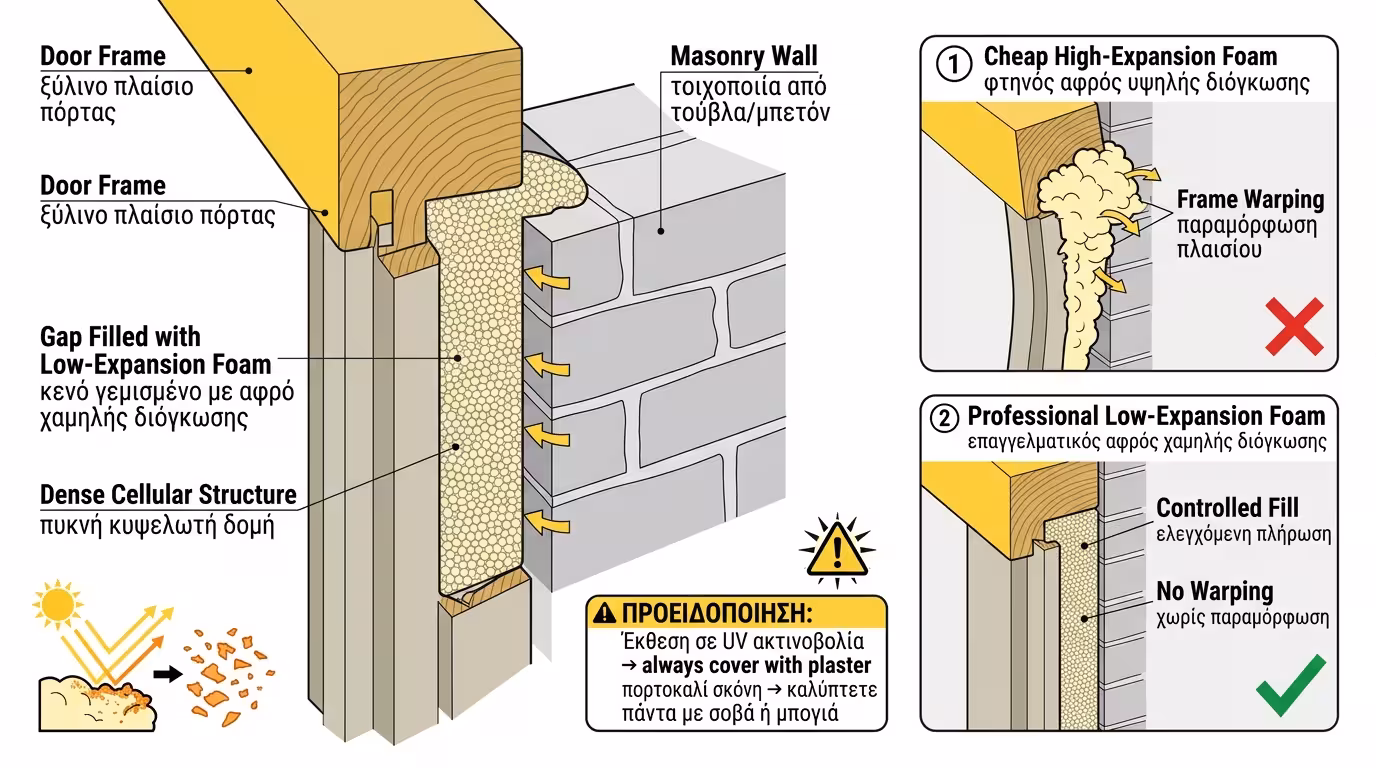 Door Frame
ξύλινο πλαίσιο πόρτας

Door Frame
ξύλινο πλαίσιο πόρτας

Gap Filled with Low-Expansion Foam
κενό γεμισμένο με αφρό χαμηλής διόγκωσης

Dense Cellular Structure
πυκνή κυψελωτή δομή

Masonry Wall
τοιχοποιία από τούβλα/μπετόν

ΠΡΟΕΙΔΟΠΟΙΗΣΗ:
Έκθεση σε UV ακτινοβολία
→ always cover with plaster
πορτοκαλί σκόνη → καλύπτετε πάντα με σοβά ή μπογιά

1 Cheap High-Expansion Foam
φτηνός αφρός υψηλής διόγκωσης

Frame Warping
παραμόρφωση πλαισίου

2 Professional Low-Expansion Foam
επαγγελματικός αφρός χαμηλής διόγκωσης

Controlled Fill
ελεγχόμενη πλήρωση

No Warping
χωρίς παραμόρφωση