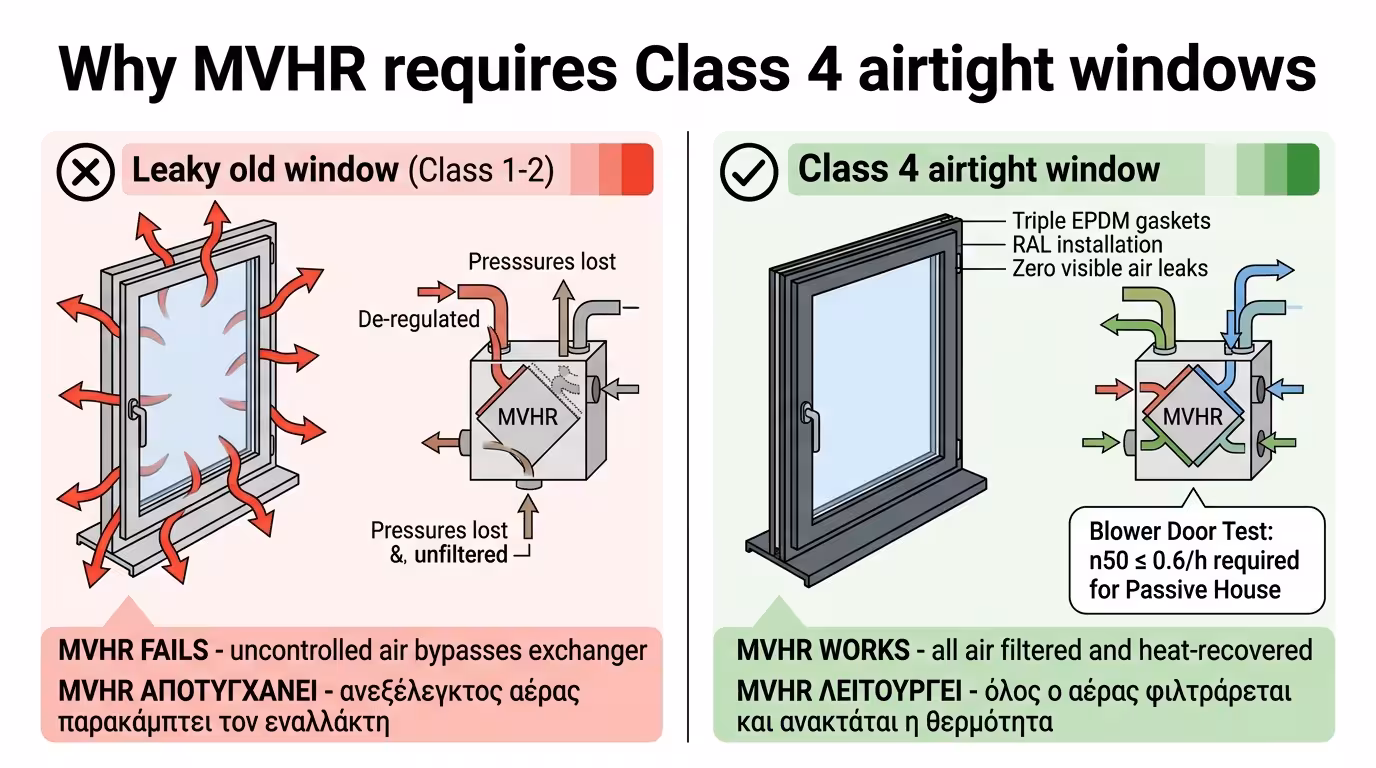 Why MVHR requires Class 4 airtight windows

Leaky old window (Class 1-2)

Presssures lost

De-regulated

MVHR

Pressures lost &, unfiltered

MVHR FAILS - uncontrolled air bypasses exchanger

MVHR ΑΠΟΤΥΓΧΑΝΕΙ - ανεξέλεγκτος αέρας παρακάμπτει τον εναλλάκτη

Class 4 airtight window

Triple EPDM gaskets
RAL installation
Zero visible air leaks

MVHR

Blower Door Test: n50 ≤ 0.6/h required for Passive House

MVHR WORKS - all air filtered and heat-recovered

MVHR ΛΕΙΤΟΥΡΓΕΙ - όλος ο αέρας φιλτράρεται και ανακτάται η θερμότητα