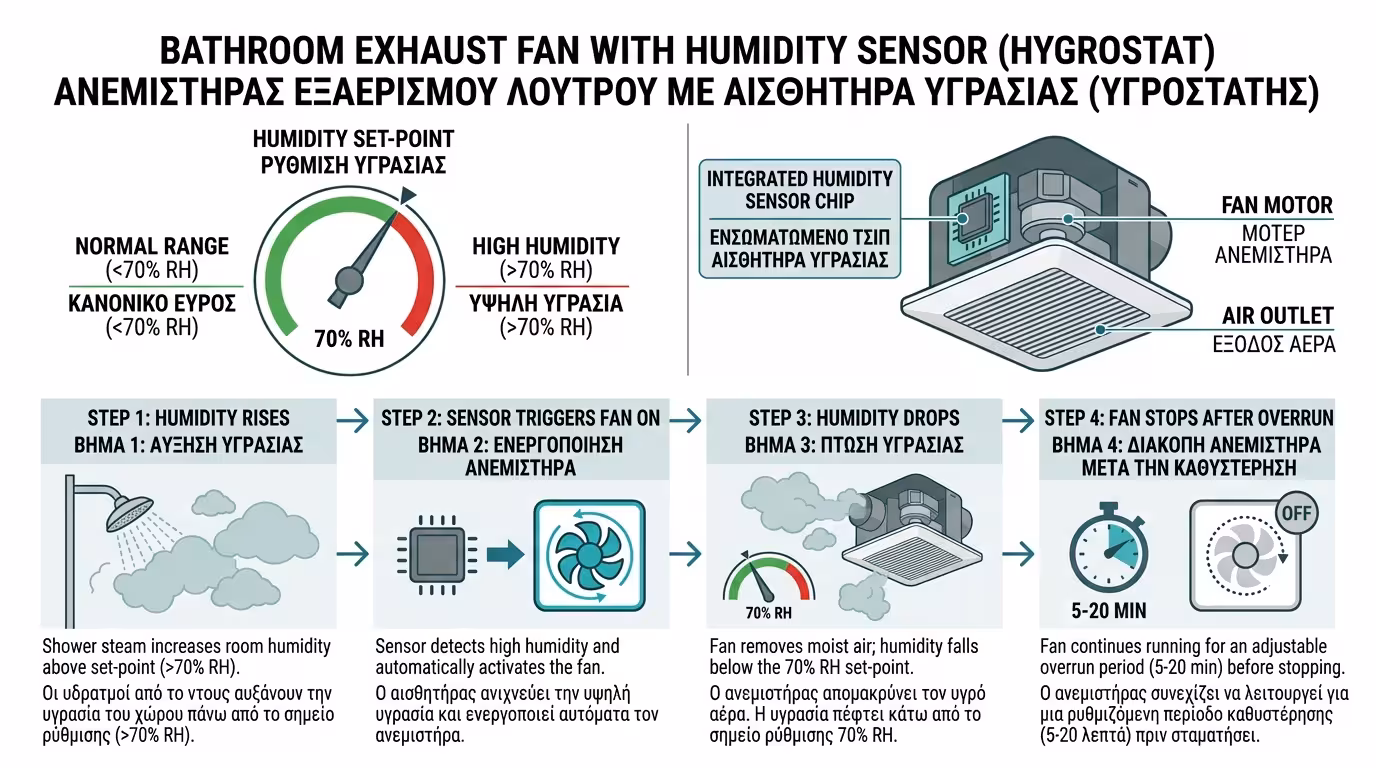 BATHROOM EXHAUST FAN WITH HUMIDITY SENSOR (HYGROSTAT)
ΑΝΕΜΙΣΤΗΡΑΣ ΕΞΑΕΡΙΣΜΟΥ ΛΟΥΤΡΟΥ ΜΕ ΑΙΣΘΗΤΗΡΑ ΥΓΡΑΣΙΑΣ (ΥΓΡΟΣΤΑΤΗΣ)

HUMIDITY SET-POINT
ΡΥΘΜΙΣΗ ΥΓΡΑΣΙΑΣ

NORMAL RANGE
(<70% RH)
ΚΑΝΟΝΙΚΟ ΕΥΡΟΣ
(<70% RH)

70% RH

HIGH HUMIDITY
(>70% RH)
ΥΨΗΛΗ ΥΓΡΑΣΙΑ
(>70% RH)

INTEGRATED HUMIDITY SENSOR CHIP
ΕΝΣΩΜΑΤΩΜΕΝΟ ΤΣΙΠ ΑΙΣΘΗΤΗΡΑ ΥΓΡΑΣΙΑΣ

FAN MOTOR
ΜΟΤΕΡ ΑΝΕΜΙΣΤΗΡΑ

AIR OUTLET
ΕΞΟΔΟΣ ΑΕΡΑ

STEP 1: HUMIDITY RISES
ΒΗΜΑ 1: ΑΥΞΗΣΗ ΥΓΡΑΣΙΑΣ

Shower steam increases room humidity above set-point (>70% RH).

Οι υδρατμοί από το ντους αυξάνουν την υγρασία του χώρου πάνω από το σημείο ρύθμισης (>70% RH).

STEP 2: SENSOR TRIGGERS FAN ON
ΒΗΜΑ 2: ΕΝΕΡΓΟΠΟΙΗΣΗ ΑΝΕΜΙΣΤΗΡΑ

Sensor detects high humidity and automatically activates the fan.

Ο αισθητήρας ανιχνεύει την υψηλή υγρασία και ενεργοποιεί αυτόματα τον ανεμιστήρα.

STEP 3: HUMIDITY DROPS
ΒΗΜΑ 3: ΠΤΩΣΗ ΥΓΡΑΣΙΑΣ

70% RH

Fan removes moist air; humidity falls below the 70% RH set-point.

Ο ανεμιστήρας απομακρύνει τον υγρό αέρα. Η υγρασία πέφτει κάτω από το σημείο ρύθμισης 70% RH.

STEP 4: FAN STOPS AFTER OVERRUN
ΒΗΜΑ 4: ΔΙΑΚΟΠΗ ΑΝΕΜΙΣΤΗΡΑ ΜΕΤΑ ΤΗΝ ΚΑΘΥΣΤΕΡΗΣΗ

OFF

5-20 MIN

Fan continues running for an adjustable overrun period (5-20 min) before stopping.

Ο ανεμιστήρας συνεχίζει να λειτουργεί για μια ρυθμιζόμενη περίοδο καθυστέρησης (5-20 λεπτά) πριν σταματήσει.