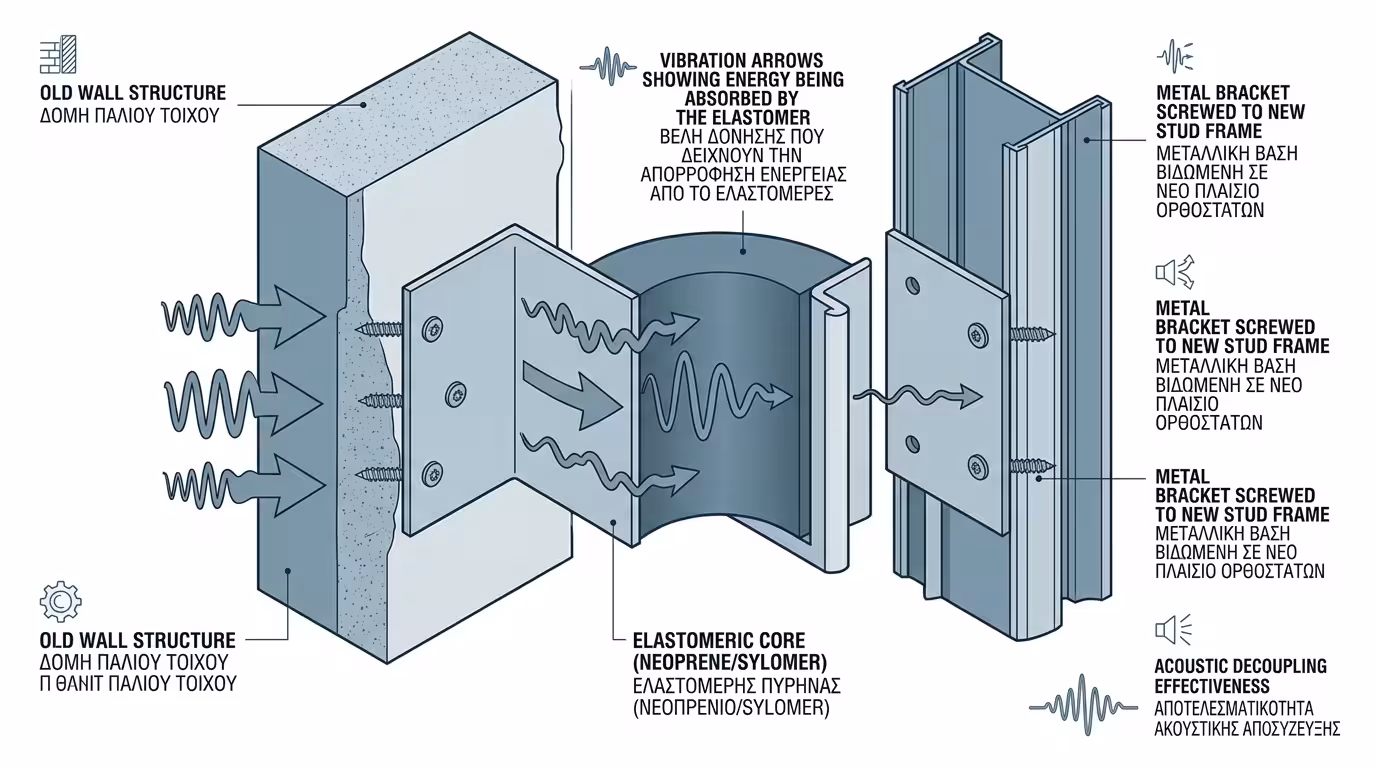 OLD WALL STRUCTURE
ΔΟΜΗ ΠΑΛΙΟΥ ΤΟΙΧΟΥ

VIBRATION ARROWS SHOWING ENERGY BEING ABSORBED BY THE ELASTOMER
ΒΕΛΗ ΔΟΝΗΣΗΣ ΠΟΥ ΔΕΙΧΝΟΥΝ ΤΗΝ ΑΠΟΡΡΟΦΗΣΗ ΕΝΕΡΓΕΙΑΣ ΑΠΟ ΤΟ ΕΛΑΣΤΟΜΕΡΕΣ

METAL BRACKET SCREWED TO NEW STUD FRAME
ΜΕΤΑΛΛΙΚΗ ΒΑΣΗ ΒΙΔΩΜΕΝΗ ΣΕ ΝΕΟ ΠΛΑΙΣΙΟ ΟΡΘΟΣΤΑΤΩΝ

METAL BRACKET SCREWED TO NEW STUD FRAME
ΜΕΤΑΛΛΙΚΗ ΒΑΣΗ ΒΙΔΩΜΕΝΗ ΣΕ ΝΕΟ ΠΛΑΙΣΙΟ ΟΡΘΟΣΤΑΤΩΝ

METAL BRACKET SCREWED TO NEW STUD FRAME
ΜΕΤΑΛΛΙΚΗ ΒΑΣΗ ΒΙΔΩΜΕΝΗ ΣΕ ΝΕΟ ΠΛΑΙΣΙΟ ΟΡΘΟΣΤΑΤΩΝ

OLD WALL STRUCTURE
ΔΟΜΗ ΠΑΛΙΟΥ ΤΟΙΧΟΥ
Π ΘΑΝΙΤ ΠΑΛΙΟΥ ΤΟΙΧΟΥ

ELASTOMERIC CORE (NEOPRENE/SYLOMER)
ΕΛΑΣΤΟΜΕΡΗΣ ΠΥΡΗΝΑΣ (ΝΕΟΠΡΕΝΙΟ/SYLOMER)

ACOUSTIC DECOUPLING EFFECTIVENESS
ΑΠΟΤΕΛΕΣΜΑΤΙΚΟΤΗΤΑ ΑΚΟΥΣΤΙΚΗΣ ΑΠΟΣΥΖΕΥΞΗΣ