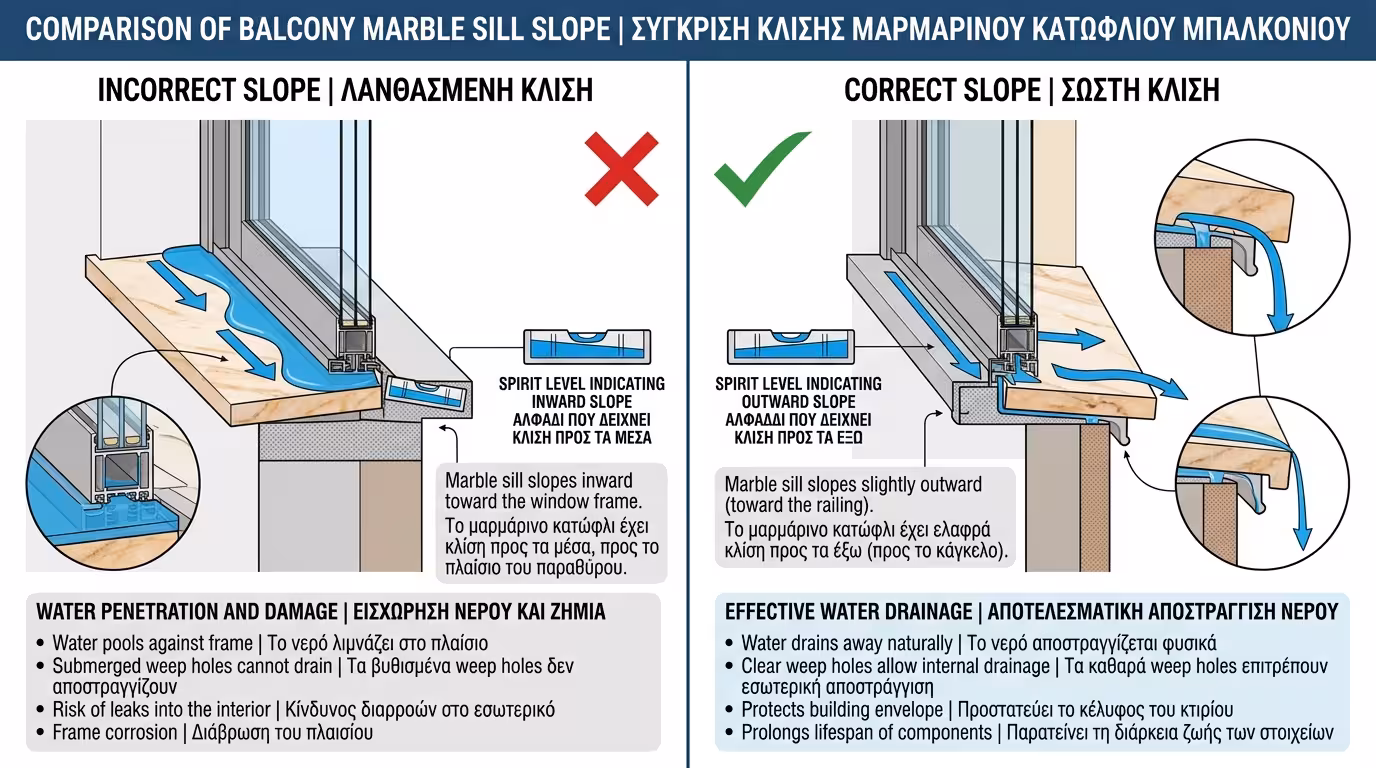 COMPARISON OF BALCONY MARBLE SILL SLOPE | ΣΥΓΚΡΙΣΗ ΚΛΙΣΗΣ ΜΑΡΜΑΡΙΝΟΥ ΚΑΤΩΦΛΙΟΥ ΜΠΑΛΚΟΝΙΟΥ

INCORRECT SLOPE | ΛΑΝΘΑΣΜΕΝΗ ΚΛΙΣΗ

SPIRIT LEVEL INDICATING INWARD SLOPE
ΑΛΦΑΔΙ ΠΟΥ ΔΕΙΧΝΕΙ ΚΛΙΣΗ ΠΡΟΣ ΤΑ ΜΕΣΑ

Marble sill slopes inward toward the window frame.
Το μαρμάρινο κατώφλι έχει κλίση προς τα μέσα, προς το πλαίσιο του παραθύρου.

WATER PENETRATION AND DAMAGE | ΕΙΣΧΩΡΗΣΗ ΝΕΡΟΥ ΚΑΙ ΖΗΜΙΑ
• Water pools against frame | Το νερό λιμνάζει στο πλαίσιο
• Submerged weep holes cannot drain | Τα βυθισμένα weep holes δεν αποστραγγίζουν
• Risk of leaks into the interior | Κίνδυνος διαρροών στο εσωτερικό
• Frame corrosion | Διάβρωση του πλαισίου

CORRECT SLOPE | ΣΩΣΤΗ ΚΛΙΣΗ

SPIRIT LEVEL INDICATING OUTWARD SLOPE
ΑΛΦΑΔΙ ΠΟΥ ΔΕΙΧΝΕΙ ΚΛΙΣΗ ΠΡΟΣ ΤΑ ΕΞΩ

Marble sill slopes slightly outward (toward the railing).
Το μαρμάρινο κατώφλι έχει ελαφρά κλίση προς τα έξω (προς το κάγκελο).

EFFECTIVE WATER DRAINAGE | ΑΠΟΤΕΛΕΣΜΑΤΙΚΗ ΑΠΟΣΤΡΑΓΓΙΣΗ ΝΕΡΟΥ
• Water drains away naturally | Το νερό αποστραγγίζεται φυσικά
• Clear weep holes allow internal drainage | Τα καθαρά weep holes επιτρέπουν εσωτερική αποστράγγιση
• Protects building envelope | Προστατεύει το κέλυφος του κτιρίου
• Prolongs lifespan of components | Παρατείνει τη διάρκεια ζωής των στοιχείων