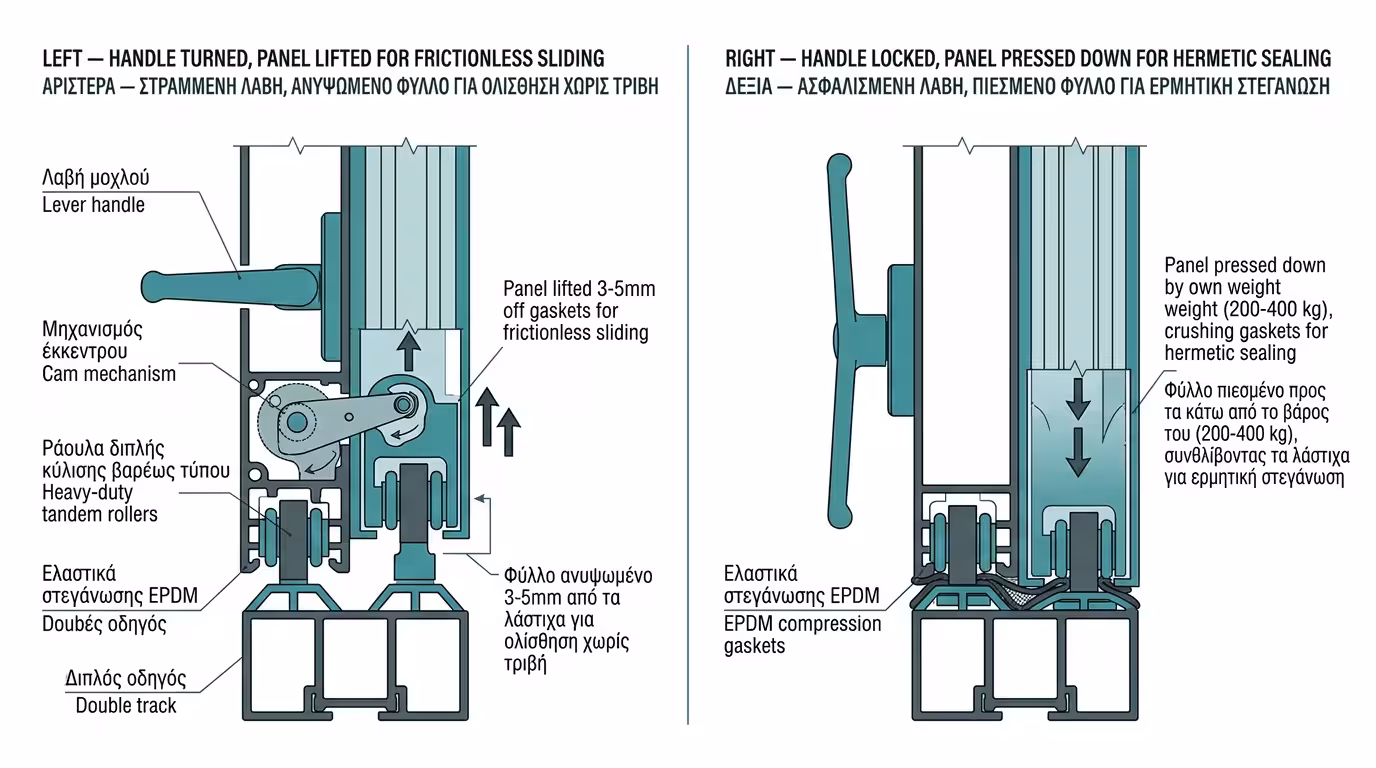 LEFT — HANDLE TURNED, PANEL LIFTED FOR FRICTIONLESS SLIDING
ΑΡΙΣΤΕΡΑ — ΣΤΡΑΜΜΕΝΗ ΛΑΒΗ, ΑΝΥΨΩΜΕΝΟ ΦΥΛΛΟ ΓΙΑ ΟΛΙΣΘΗΣΗ ΧΩΡΙΣ ΤΡΙΒΗ

Λαβή μοχλού
Lever handle

Μηχανισμός έκκεντρου
Cam mechanism

Ράουλα διπλής κύλισης βαρέως τύπου
Heavy-duty tandem rollers

Ελαστικά στεγάνωσης EPDM
Doubές οδηγός

Διπλός οδηγός
Double track

Panel lifted 3-5mm off gaskets for frictionless sliding

Φύλλο ανυψωμένο 3-5mm από τα λάστιχα για ολίσθηση χωρίς τριβή

RIGHT — HANDLE LOCKED, PANEL PRESSED DOWN FOR HERMETIC SEALING
ΔΕΞΙΑ — ΑΣΦΑΛΙΣΜΕΝΗ ΛΑΒΗ, ΠΙΕΣΜΕΝΟ ΦΥΛΛΟ ΓΙΑ ΕΡΜΗΤΙΚΗ ΣΤΕΓΑΝΩΣΗ

Panel pressed down by own weight weight (200-400 kg), crushing gaskets for hermetic sealing

Φύλλο πιεσμένο προς τα κάτω από το βάρος του (200-400 kg), συνθλίβοντας τα λάστιχα για ερμητική στεγάνωση

Ελαστικά στεγάνωσης EPDM
EPDM compression gaskets