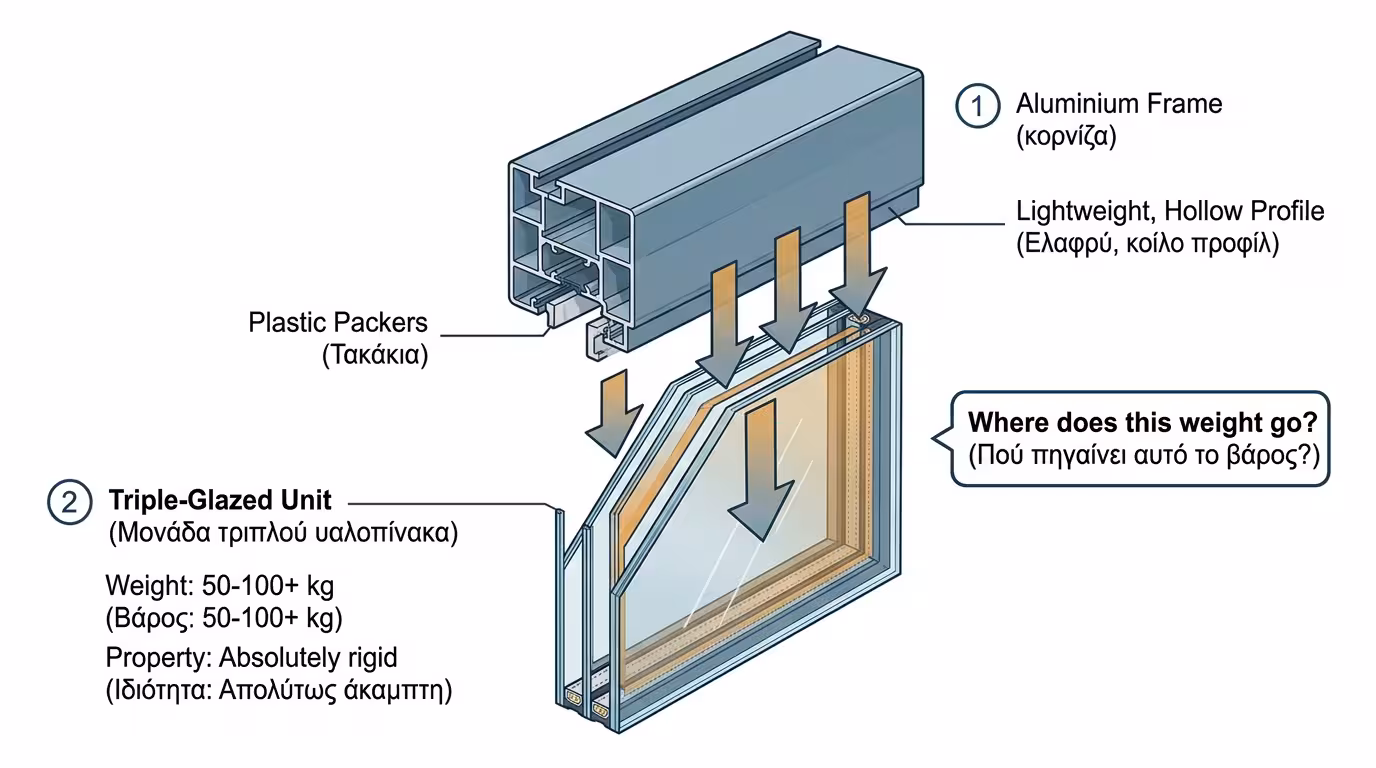 1 Aluminium Frame
(κορνίζα)

Lightweight, Hollow Profile
(Ελαφρύ, κοίλο προφίλ)

Plastic Packers
(Τακάκια)

Where does this weight go?
(Πού πηγαίνει αυτό το βάρος?)

2 Triple-Glazed Unit
(Μονάδα τριπλού υαλοπίνακα)

Weight: 50-100+ kg
(Βάρος: 50-100+ kg)

Property: Absolutely rigid
(Ιδιότητα: Απολύτως άκαμπτη)