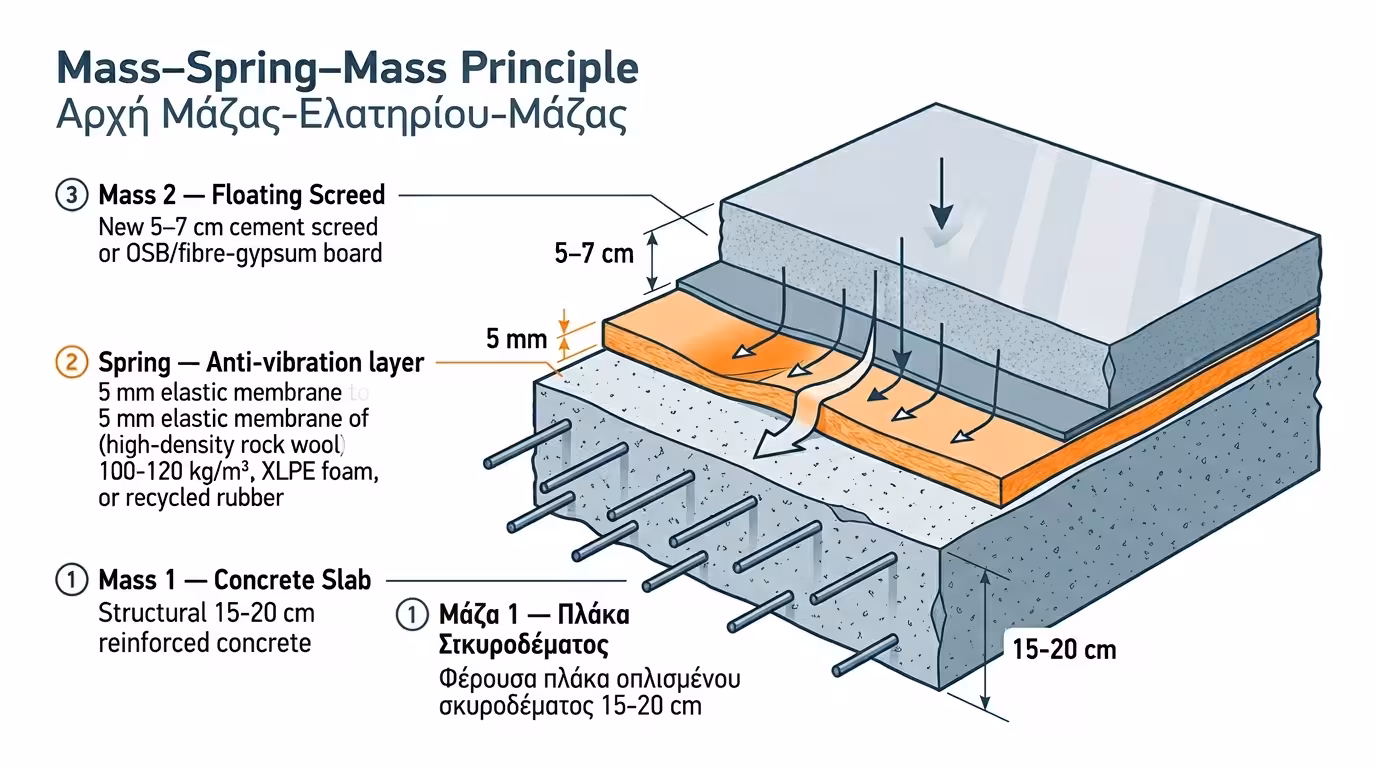 Mass–Spring–Mass Principle
Αρχή Μάζας-Ελατηρίου-Μάζας

③ Mass 2 — Floating Screed
New 5–7 cm cement screed or OSB/fibre-gypsum board

5–7 cm

5 mm

② Spring — Anti-vibration layer
5 mm elastic membrane to
5 mm elastic membrane of (high-density rock wool) 100-120 kg/m³, XLPE foam, or recycled rubber

① Mass 1 — Concrete Slab
Structural 15-20 cm reinforced concrete

① Μάζα 1 — Πλάκα Στκυροδέματος
Φέρουσα πλάκα οπλισμένου σκυροδέματος 15-20 cm

15-20 cm