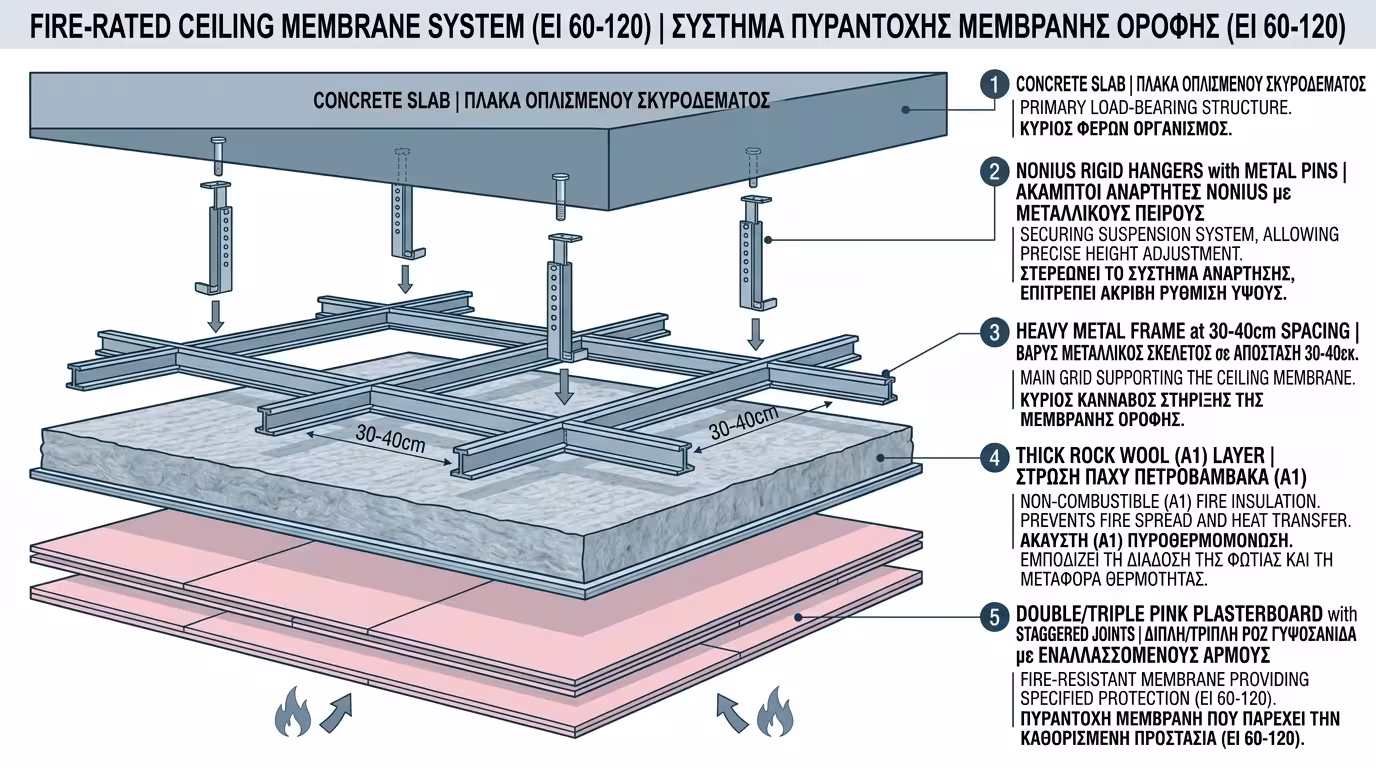 FIRE-RATED CEILING MEMBRANE SYSTEM (EI 60-120) | ΣΥΣΤΗΜΑ ΠΥΡΑΝΤΟΧΗΣ ΜΕΜΒΡΑΝΗΣ ΟΡΟΦΗΣ (EI 60-120)

CONCRETE SLAB | ΠΛΑΚΑ ΟΠΛΙΣΜΕΝΟΥ ΣΚΥΡΟΔΕΜΑΤΟΣ

30-40cm

30-40cm

1 CONCRETE SLAB | ΠΛΑΚΑ ΟΠΛΙΣΜΕΝΟΥ ΣΚΥΡΟΔΕΜΑΤΟΣ
PRIMARY LOAD-BEARING STRUCTURE.
ΚΥΡΙΟΣ ΦΕΡΩΝ ΟΡΓΑΝΙΣΜΟΣ.

2 NONIUS RIGID HANGERS with METAL PINS | ΑΚΑΜΠΤΟΙ ΑΝΑΡΤΗΤΕΣ NONIUS με ΜΕΤΑΛΛΙΚΟΥΣ ΠΕΙΡΟΥΣ
SECURING SUSPENSION SYSTEM, ALLOWING PRECISE HEIGHT ADJUSTMENT.
ΣΤΕΡΕΩΝΕΙ ΤΟ ΣΥΣΤΗΜΑ ΑΝΑΡΤΗΣΗΣ, ΕΠΙΤΡΕΠΕΙ ΑΚΡΙΒΗ ΡΥΘΜΙΣΗ ΥΨΟΥΣ.

3 HEAVY METAL FRAME at 30-40cm SPACING | ΒΑΡΥΣ ΜΕΤΑΛΛΙΚΟΣ ΣΚΕΛΕΤΟΣ σε ΑΠΟΣΤΑΣΗ 30-40εκ.
MAIN GRID SUPPORTING THE CEILING MEMBRANE.
ΚΥΡΙΟΣ ΚΑΝΝΑΒΟΣ ΣΤΗΡΙΞΗΣ ΤΗΣ ΜΕΜΒΡΑΝΗΣ ΟΡΟΦΗΣ.

4 THICK ROCK WOOL (A1) LAYER | ΣΤΡΩΣΗ ΠΑΧΥ ΠΕΤΡΟΒΑΜΒΑΚΑ (A1)
NON-COMBUSTIBLE (A1) FIRE INSULATION. PREVENTS FIRE SPREAD AND HEAT TRANSFER.
ΑΚΑΥΣΤΗ (A1) ΠΥΡΟΘΕΡΜΟΜΟΝΩΣΗ.
ΕΜΠΟΔΙΖΕΙ ΤΗ ΔΙΑΔΟΣΗ ΤΗΣ ΦΩΤΙΑΣ ΚΑΙ ΤΗ ΜΕΤΑΦΟΡΑ ΘΕΡΜΟΤΗΤΑΣ.

5 DOUBLE/TRIPLE PINK PLASTERBOARD with STAGGERED JOINTS | ΔΙΠΛΗ/ΤΡΙΠΛΗ ΡΟΖ ΓΥΨΟΣΑΝΙΔΑ με ΕΝΑΛΛΑΣΣΟΜΕΝΟΥΣ ΑΡΜΟΥΣ
FIRE-RESISTANT MEMBRANE PROVIDING SPECIFIED PROTECTION (EI 60-120).
ΠΥΡΑΝΤΟΧΗ ΜΕΜΒΡΑΝΗ ΠΟΥ ΠΑΡΕΧΕΙ ΤΗΝ ΚΑΘΟΡΙΣΜΕΝΗ ΠΡΟΣΤΑΣΙΑ (EI 60-120).