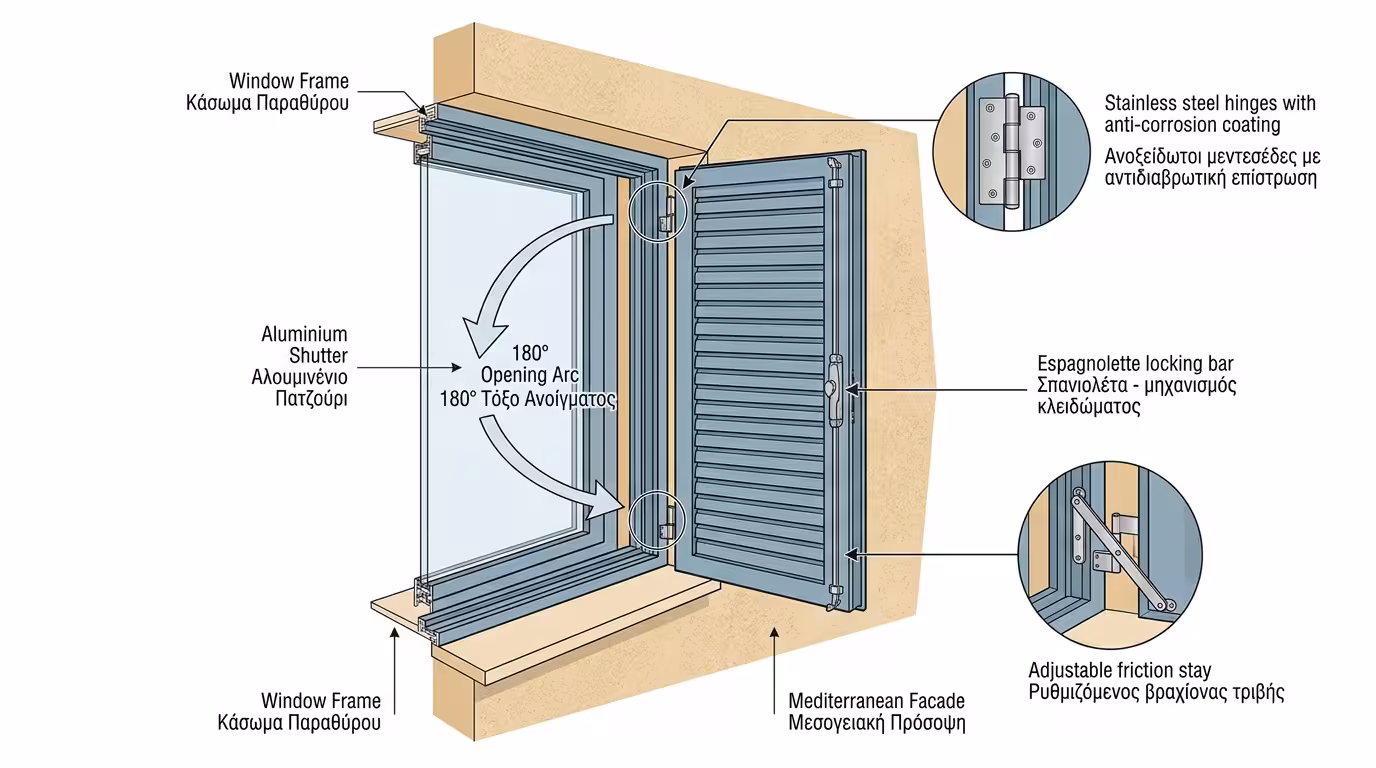 Window Frame
Κάσωμα Παραθύρου

Stainless steel hinges with anti-corrosion coating
Ανοξείδωτοι μεντεσέδες με αντιδιαβρωτική επίστρωση

Aluminium Shutter
Αλουμινένιο Πατζούρι

180°
Opening Arc
180° Τόξο Ανοίγματος

Espagnolette locking bar
Σπανιολέτα - μηχανισμός κλειδώματος

Adjustable friction stay
Ρυθμιζόμενος βραχίονας τριβής

Window Frame
Κάσωμα Παραθύρου

Mediterranean Facade
Μεσογειακή Πρόσοψη