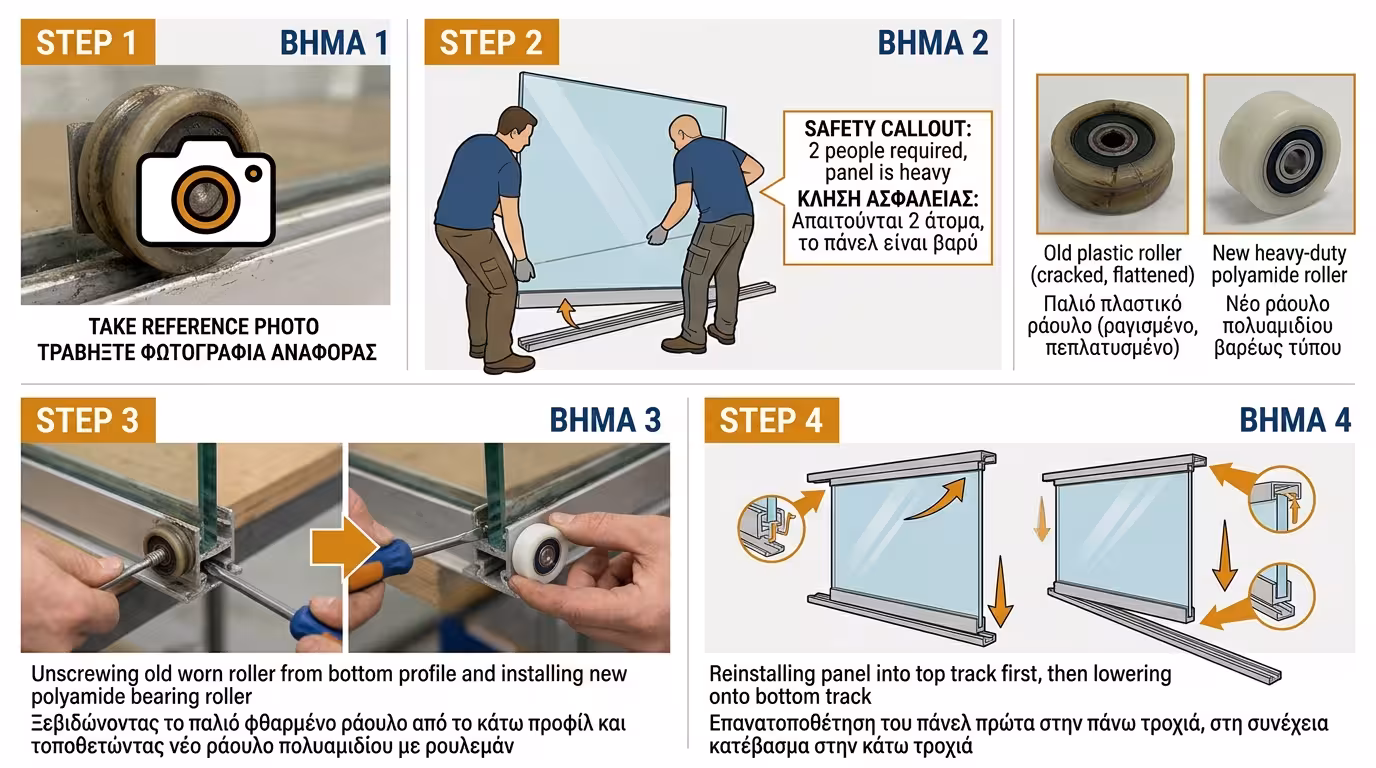 STEP 1
ΒΗΜΑ 1

TAKE REFERENCE PHOTO
ΤΡΑΒΗΞΤΕ ΦΩΤΟΓΡΑΦΙΑ ΑΝΑΦΟΡΑΣ

STEP 2
ΒΗΜΑ 2

SAFETY CALLOUT:
2 people required, panel is heavy
ΚΛΗΣΗ ΑΣΦΑΛΕΙΑΣ:
Απαιτούνται 2 άτομα, το πάνελ είναι βαρύ

Old plastic roller (cracked, flattened)
Παλιό πλαστικό ράουλο (ραγισμένο, πεπλατυσμένο)

New heavy-duty polyamide roller
Νέο ράουλο πολυαμιδίου βαρέως τύπου

STEP 3
ΒΗΜΑ 3

Unscrewing old worn roller from bottom profile and installing new polyamide bearing roller
Ξεβιδώνοντας το παλιό φθαρμένο ράουλο από το κάτω προφίλ και τοποθετώντας νέο ράουλο πολυαμιδίου με ρουλεμάν

STEP 4
ΒΗΜΑ 4

Reinstalling panel into top track first, then lowering onto bottom track
Επανατοποθέτηση του πάνελ πρώτα στην πάνω τροχιά, στη συνέχεια κατέβασμα στην κάτω τροχιά