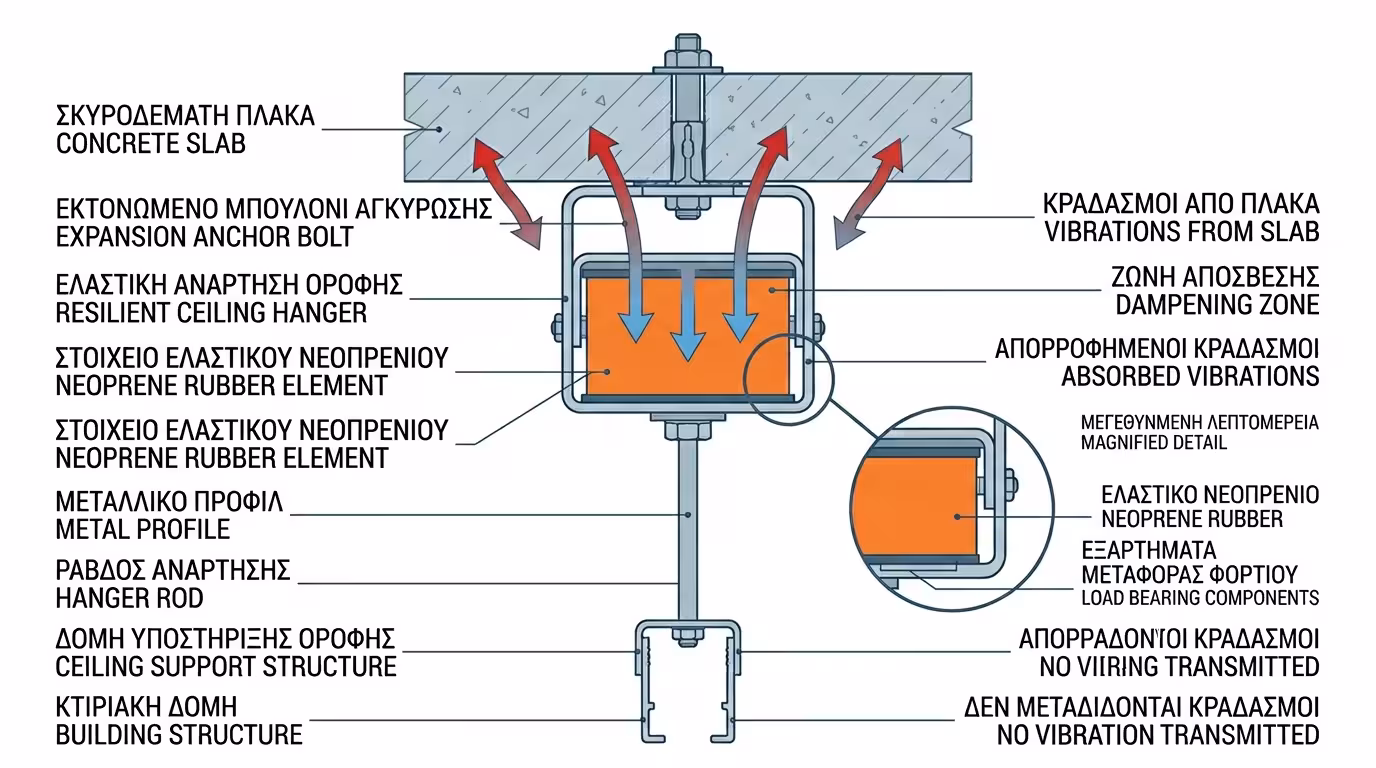 ΣΚΥΡΟΔΕΜΑΤΗ ΠΛΑΚΑ
CONCRETE SLAB

ΕΚΤΟΝΩΜΕΝΟ ΜΠΟΥΛΟΝΙ ΑΓΚΥΡΩΣΗΣ
EXPANSION ANCHOR BOLT

ΕΛΑΣΤΙΚΗ ΑΝΑΡΤΗΣΗ ΟΡΟΦΗΣ
RESILIENT CEILING HANGER

ΣΤΟΙΧΕΙΟ ΕΛΑΣΤΙΚΟΥ ΝΕΟΠΡΕΝΙΟΥ
NEOPRENE RUBBER ELEMENT

ΣΤΟΙΧΕΙΟ ΕΛΑΣΤΙΚΟΥ ΝΕΟΠΡΕΝΙΟΥ
NEOPRENE RUBBER ELEMENT

ΜΕΤΑΛΛΙΚΟ ΠΡΟΦΙΛ
METAL PROFILE

ΡΑΒΔΟΣ ΑΝΑΡΤΗΣΗΣ
HANGER ROD

ΔΟΜΗ ΥΠΟΣΤΗΡΙΞΗΣ ΟΡΟΦΗΣ
CEILING SUPPORT STRUCTURE

ΚΤΙΡΙΑΚΗ ΔΟΜΗ
BUILDING STRUCTURE

ΚΡΑΔΑΣΜΟΙ ΑΠΟ ΠΛΑΚΑ
VIBRATIONS FROM SLAB

ΖΩΝΗ ΑΠΟΣΒΕΣΗΣ
DAMPENING ZONE

ΑΠΟΡΡΟΦΗΜΕΝΟΙ ΚΡΑΔΑΣΜΟΙ
ABSORBED VIBRATIONS

ΜΕΓΕΘΥΝΜΕΝΗ ΛΕΠΤΟΜΕΡΕΙΑ
MAGNIFIED DETAIL

ΕΛΑΣΤΙΚΟ ΝΕΟΠΡΕΝΙΟ
NEOPRENE RUBBER

ΕΞΑΡΤΗΜΑΤΑ
ΜΕΤΑΦΟΡΑΣ ΦΟΡΤΙΟΥ
LOAD BEARING COMPONENTS

ΑΠΟΡΡΑΔΟΝΊΟΙ ΚΡΑΔΑΣΜΟΙ
NO VIIRING TRANSMITTED

ΔΕΝ ΜΕΤΑΔΙΔΟΝΤΑΙ ΚΡΑΔΑΣΜΟΙ
NO VIBRATION TRANSMITTED