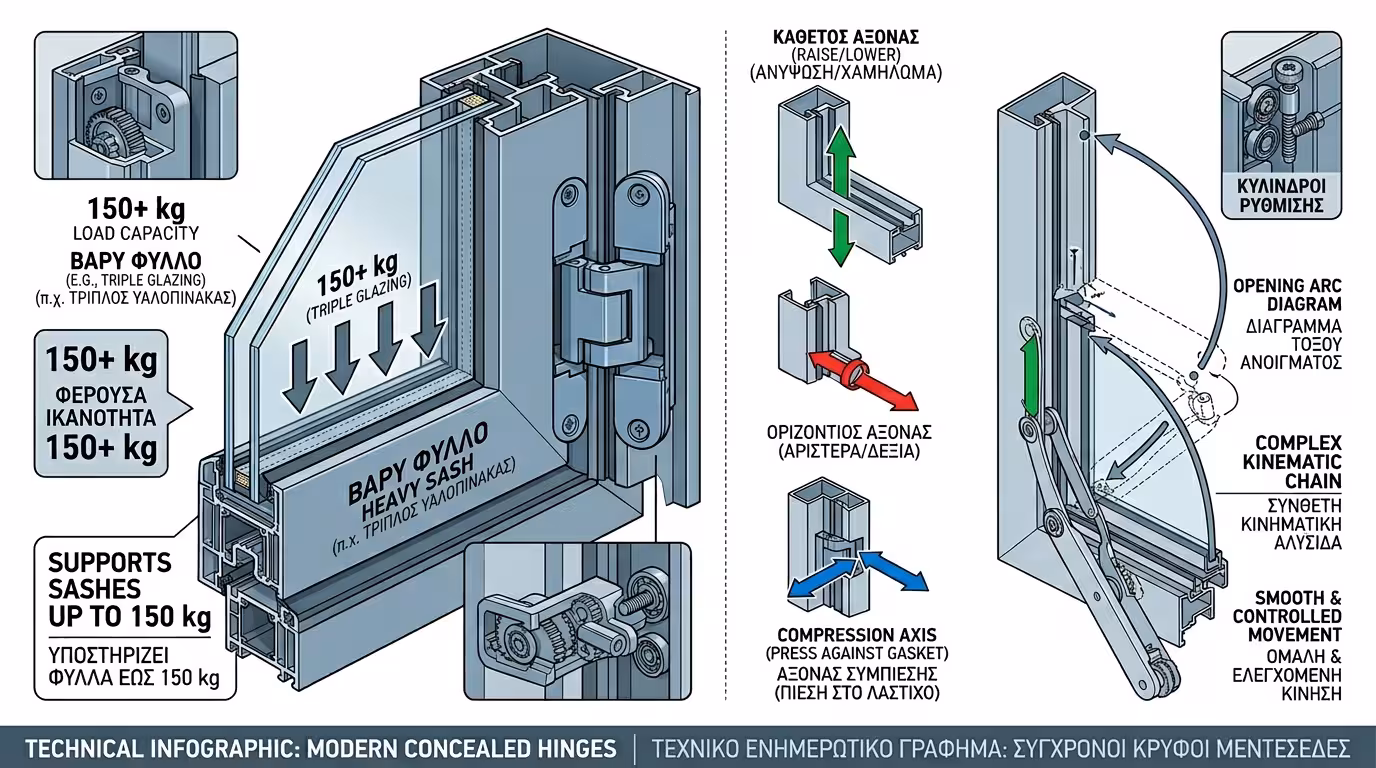 150+ kg
LOAD CAPACITY
ΒΑΡΥ ΦΥΛΛΟ
(E.G., TRIPLE GLAZING)
(π.χ. ΤΡΙΠΛΟΣ ΥΑΛΟΠΙΝΑΚΑΣ)

150+ kg
ΦΕΡΟΥΣΑ ΙΚΑΝΟΤΗΤΑ
150+ kg

SUPPORTS SASHES UP TO 150 kg
ΥΠΟΣΤΗΡΙΖΕΙ ΦΥΛΛΑ ΕΩΣ 150 kg

150+ kg
(TRIPLE GLAZING)

ΒΑΡΥ ΦΥΛΛΟ
HEAVY SASH
(π.χ. ΤΡΙΠΛΟΣ ΥΑΛΟΠΙΝΑΚΑΣ)

ΚΑΘΕΤΟΣ ΑΞΟΝΑΣ
(RAISE/LOWER)
(ΑΝΥΨΩΣΗ/ΧΑΜΗΛΩΜΑ)

ΟΡΙΖΟΝΤΙΟΣ ΑΞΟΝΑΣ
(ΑΡΙΣΤΕΡΑ/ΔΕΞΙΑ)

COMPRESSION AXIS
(PRESS AGAINST GASKET)
ΑΞΟΝΑΣ ΣΥΜΠΙΕΣΗΣ
(ΠΙΕΣΗ ΣΤΟ ΛΑΣΤΙΧΟ)

ΚΥΛΙΝΔΡΟΙ ΡΥΘΜΙΣΗΣ

OPENING ARC DIAGRAM
ΔΙΑΓΡΑΜΜΑ ΤΟΞΟΥ ΑΝΟΙΓΜΑΤΟΣ

COMPLEX KINEMATIC CHAIN
ΣΥΝΘΕΤΗ ΚΙΝΗΜΑΤΙΚΗ ΑΛΥΣΙΔΑ

SMOOTH & CONTROLLED MOVEMENT
ΟΜΑΛΗ & ΕΛΕΓΧΟΜΕΝΗ ΚΙΝΗΣΗ

TECHNICAL INFOGRAPHIC: MODERN CONCEALED HINGES | ΤΕΧΝΙΚΟ ΕΝΗΜΕΡΩΤΙΚΟ ΓΡΑΦΗΜΑ: ΣΥΓΧΡΟΝΟΙ ΚΡΥΦΟΙ ΜΕΝΤΕΣΕΔΕΣ