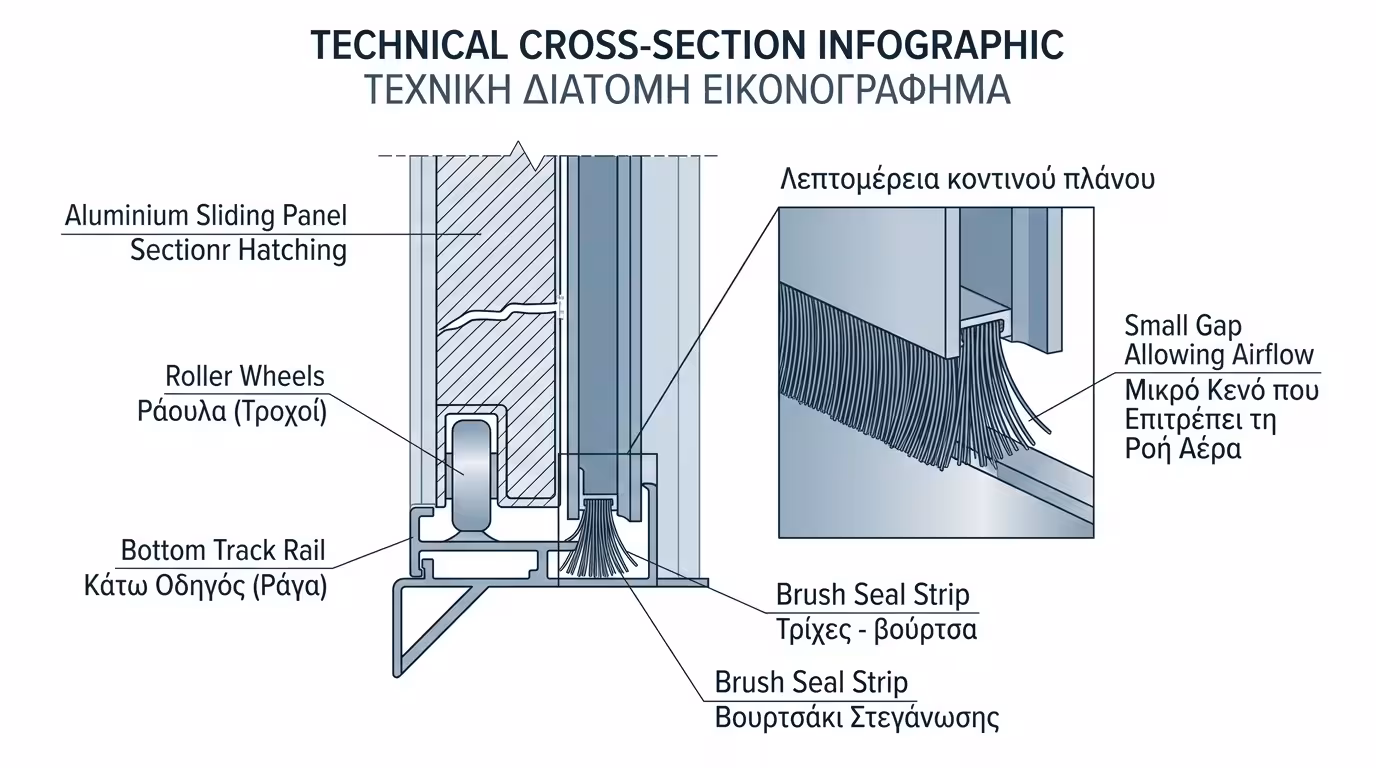 TECHNICAL CROSS-SECTION INFOGRAPHIC
ΤΕΧΝΙΚΗ ΔΙΑΤΟΜΗ ΕΙΚΟΝΟΓΡΑΦΗΜΑ

Aluminium Sliding Panel
Sectionr Hatching

Roller Wheels
Ράουλα (Τροχοί)

Bottom Track Rail
Κάτω Οδηγός (Ράγα)

Λεπτομέρεια κοντινού πλάνου

Small Gap
Allowing Airflow
Μικρό Κενό που
Επιτρέπει τη
Ροή Αέρα

Brush Seal Strip
Τρίχες - βούρτσα

Brush Seal Strip
Βουρτσάκι Στεγάνωσης