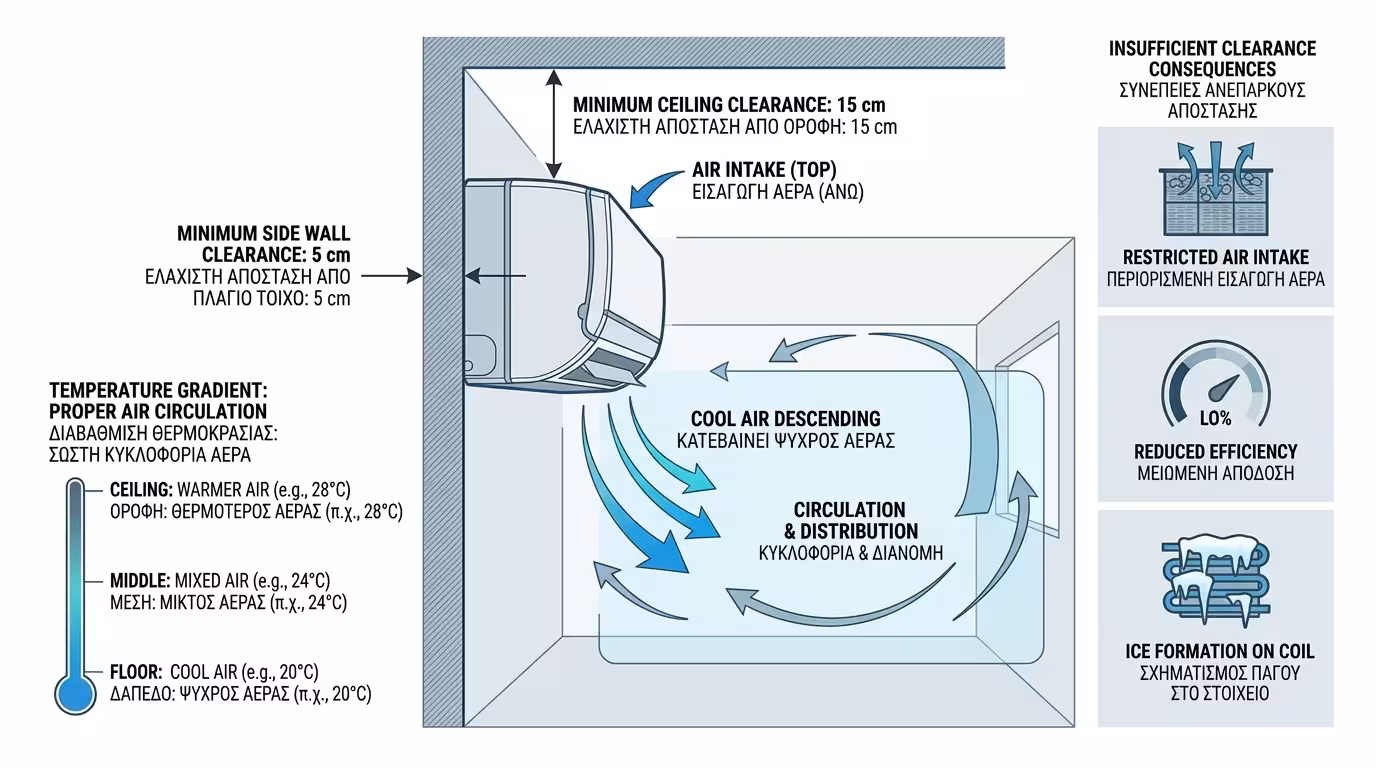 MINIMUM CEILING CLEARANCE: 15 cm
ΕΛΑΧΙΣΤΗ ΑΠΟΣΤΑΣΗ ΑΠΟ ΟΡΟΦΗ: 15 cm

AIR INTAKE (TOP)
ΕΙΣΑΓΩΓΗ ΑΕΡΑ (ΑΝΩ)

MINIMUM SIDE WALL CLEARANCE: 5 cm
ΕΛΑΧΙΣΤΗ ΑΠΟΣΤΑΣΗ ΑΠΟ ΠΛΑΓΙΟ ΤΟΙΧΟ: 5 cm

TEMPERATURE GRADIENT: PROPER AIR CIRCULATION
ΔΙΑΒΑΘΜΙΣΗ ΘΕΡΜΟΚΡΑΣΙΑΣ: ΣΩΣΤΗ ΚΥΚΛΟΦΟΡΙΑ ΑΕΡΑ

CEILING: WARMER AIR (e.g., 28°C)
ΟΡΟΦΗ: ΘΕΡΜΟΤΕΡΟΣ ΑΕΡΑΣ (π.χ., 28°C)

MIDDLE: MIXED AIR (e.g., 24°C)
ΜΕΣΗ: ΜΙΚΤΟΣ ΑΕΡΑΣ (π.χ., 24°C)

FLOOR: COOL AIR (e.g., 20°C)
ΔΑΠΕΔΟ: ΨΥΧΡΟΣ ΑΕΡΑΣ (π.χ., 20°C)

COOL AIR DESCENDING
ΚΑΤΕΒΑΙΝΕΙ ΨΥΧΡΟΣ ΑΕΡΑΣ

CIRCULATION & DISTRIBUTION
ΚΥΚΛΟΦΟΡΙΑ & ΔΙΑΝΟΜΗ

INSUFFICIENT CLEARANCE CONSEQUENCES
ΣΥΝΕΠΕΙΕΣ ΑΝΕΠΑΡΚΟΥΣ ΑΠΟΣΤΑΣΗΣ

RESTRICTED AIR INTAKE
ΠΕΡΙΟΡΙΣΜΕΝΗ ΕΙΣΑΓΩΓΗ ΑΕΡΑ

LO%

REDUCED EFFICIENCY
ΜΕΙΩΜΕΝΗ ΑΠΟΔΟΣΗ

ICE FORMATION ON COIL
ΣΧΗΜΑΤΙΣΜΟΣ ΠΑΓΟΥ ΣΤΟ ΣΤΟΙΧΕΙΟ