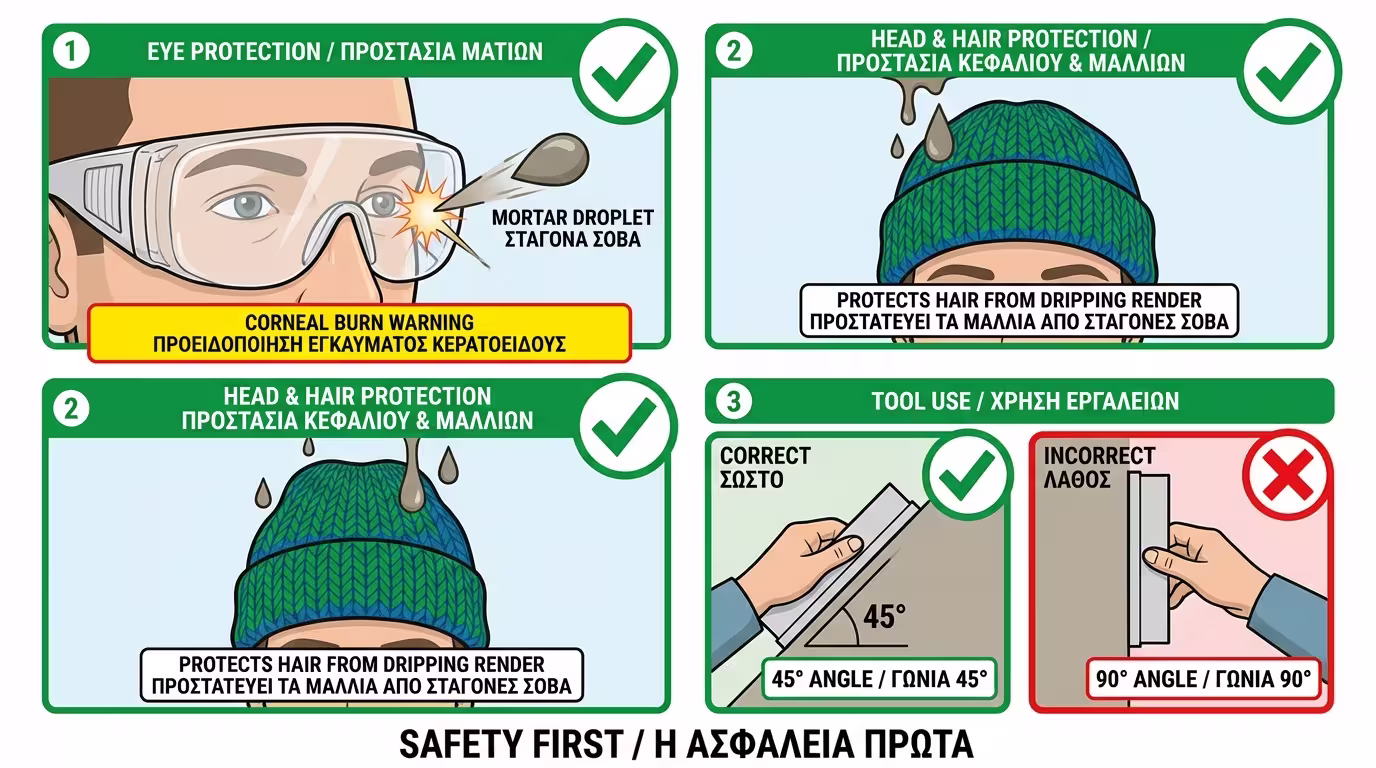 1 EYE PROTECTION / ΠΡΟΣΤΑΣΙΑ ΜΑΤΙΩΝ

MORTAR DROPLET
ΣΤΑΓΟΝΑ ΣΟΒΑ

CORNEAL BURN WARNING
ΠΡΟΕΙΔΟΠΟΙΗΣΗ ΕΓΚΑΥΜΑΤΟΣ ΚΕΡΑΤΟΕΙΔΟΥΣ

2 HEAD & HAIR PROTECTION / ΠΡΟΣΤΑΣΙΑ ΚΕΦΑΛΙΟΥ & ΜΑΛΛΙΩΝ

PROTECTS HAIR FROM DRIPPING RENDER
ΠΡΟΣΤΑΤΕΥΕΙ ΤΑ ΜΑΛΛΙΑ ΑΠΟ ΣΤΑΓΟΝΕΣ ΣΟΒΑ

2 HEAD & HAIR PROTECTION
ΠΡΟΣΤΑΣΙΑ ΚΕΦΑΛΙΟΥ & ΜΑΛΛΙΩΝ

PROTECTS HAIR FROM DRIPPING RENDER
ΠΡΟΣΤΑΤΕΥΕΙ ΤΑ ΜΑΛΛΙΑ ΑΠΟ ΣΤΑΓΟΝΕΣ ΣΟΒΑ

3 TOOL USE / ΧΡΗΣΗ ΕΡΓΑΛΕΙΩΝ

CORRECT
ΣΩΣΤΟ

45°

45° ANGLE / ΓΩΝΙΑ 45°

INCORRECT
ΛΑΘΟΣ

90° ANGLE / ΓΩΝΙΑ 90°

SAFETY FIRST / Η ΑΣΦΑΛΕΙΑ ΠΡΩΤΑ