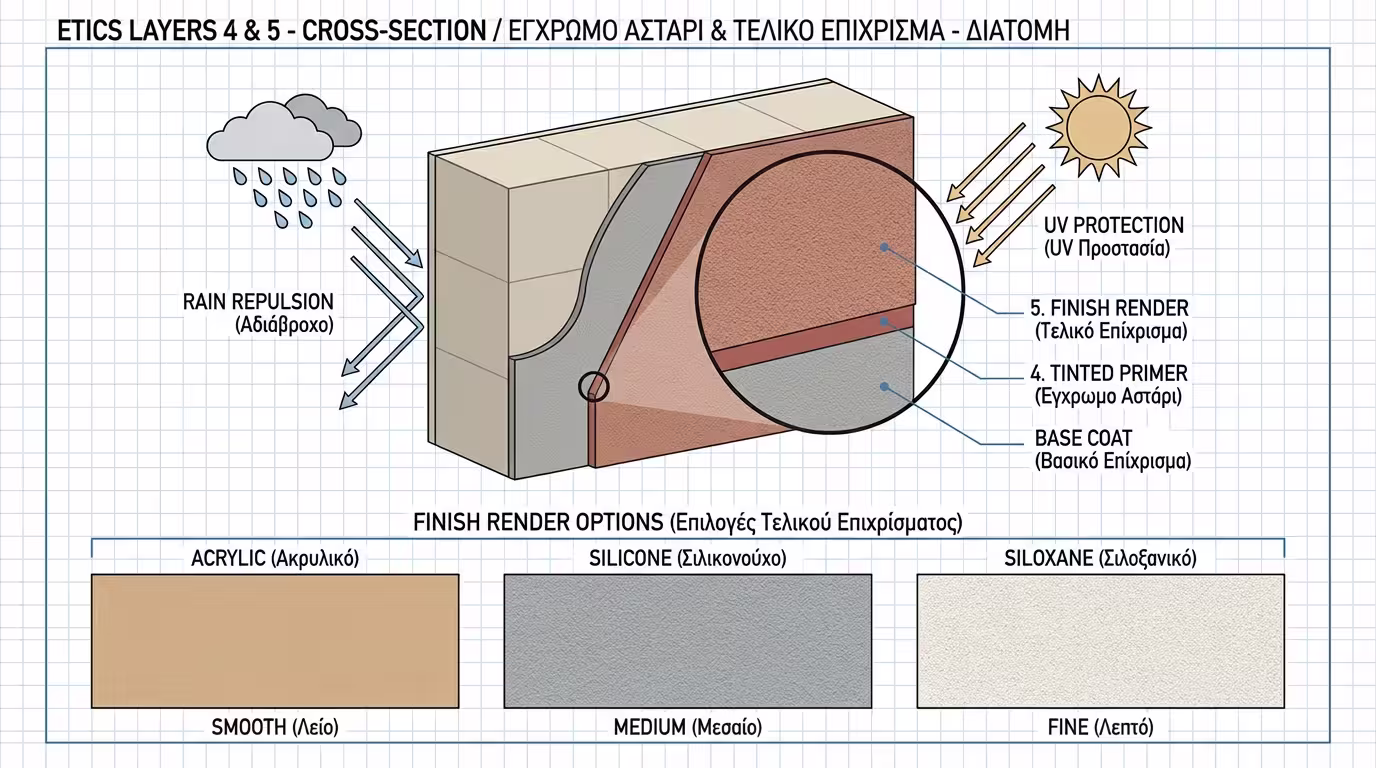 ETICS LAYERS 4 & 5 - CROSS-SECTION / ΕΓΧΡΩΜΟ ΑΣΤΑΡΙ & ΤΕΛΙΚΟ ΕΠΙΧΡΙΣΜΑ - ΔΙΑΤΟΜΗ

RAIN REPULSION
(Αδιάβροχο)

UV PROTECTION
(UV Προστασία)

5. FINISH RENDER
(Τελικό Επίχρισμα)

4. TINTED PRIMER
(Εγχρωμο Αστάρι)

BASE COAT
(Βασικό Επίχρισμα)

FINISH RENDER OPTIONS (Επιλογές Τελικού Επιχρίσματος)

ACRYLIC (Ακρυλικό)
SMOOTH (Λείο)

SILICONE (Σιλικονούχο)
MEDIUM (Μεσαίο)

SILOXANE (Σιλοξανικό)
FINE (Λεπτό)