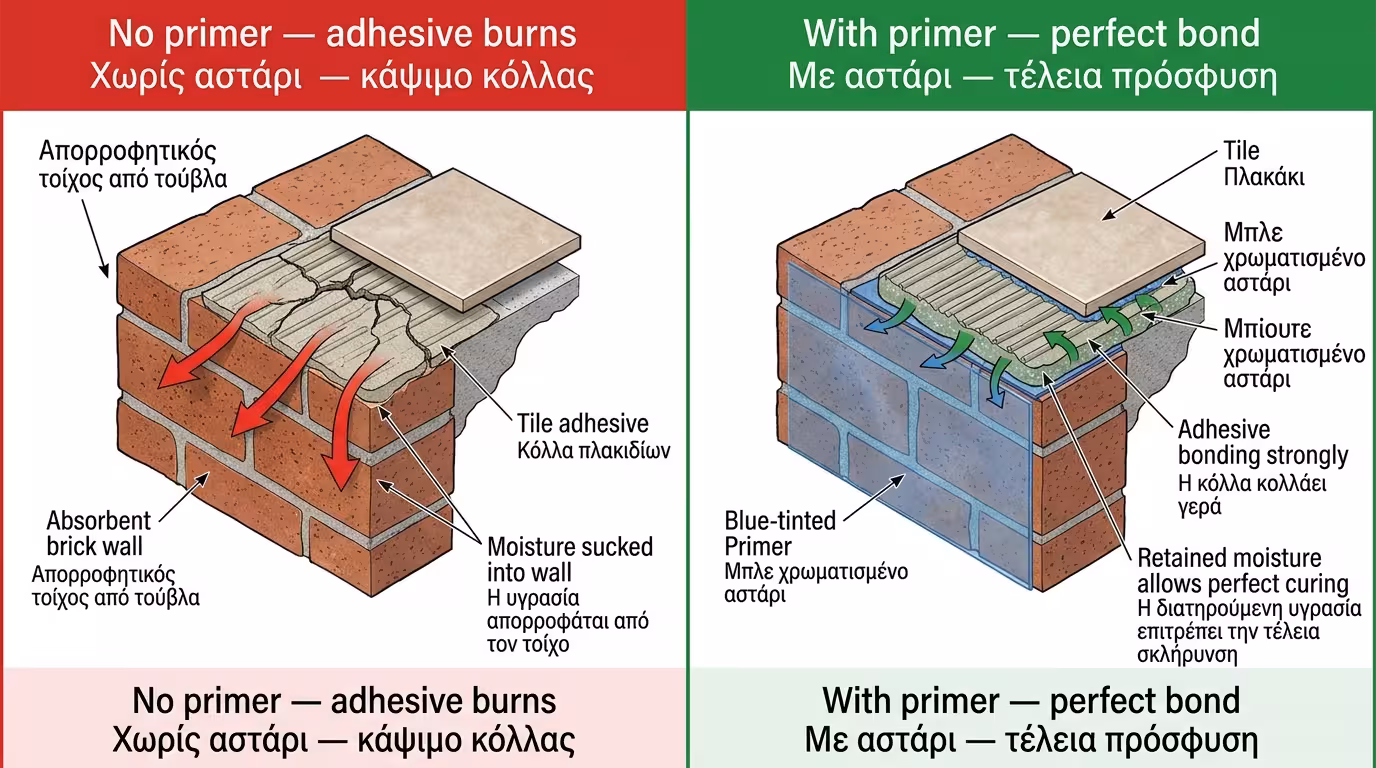 No primer — adhesive burns
Χωρίς αστάρι — κάψιμο κόλλας

Απορροφητικός τοίχος από τούβλα

Tile adhesive
Κόλλα πλακιδίων

Absorbent brick wall
Απορροφητικός τοίχος από τούβλα

Moisture sucked into wall
Η υγρασία απορροφάται από τον τοίχο

No primer — adhesive burns
Χωρίς αστάρι — κάψιμο κόλλας

With primer — perfect bond
Με αστάρι — τέλεια πρόσφυση

Tile
Πλακάκι

Μπλε χρωματισμένο αστάρι

Μπιουτε χρωματισμένο αστάρι

Adhesive bonding strongly
Η κόλλα κολλάει γερά

Blue-tinted Primer
Μπλε χρωματισμένο αστάρι

Retained moisture allows perfect curing
Η διατηρούμενη υγρασία επιτρέπει την τέλεια σκλήρυνση

With primer — perfect bond
Με αστάρι — τέλεια πρόσφυση