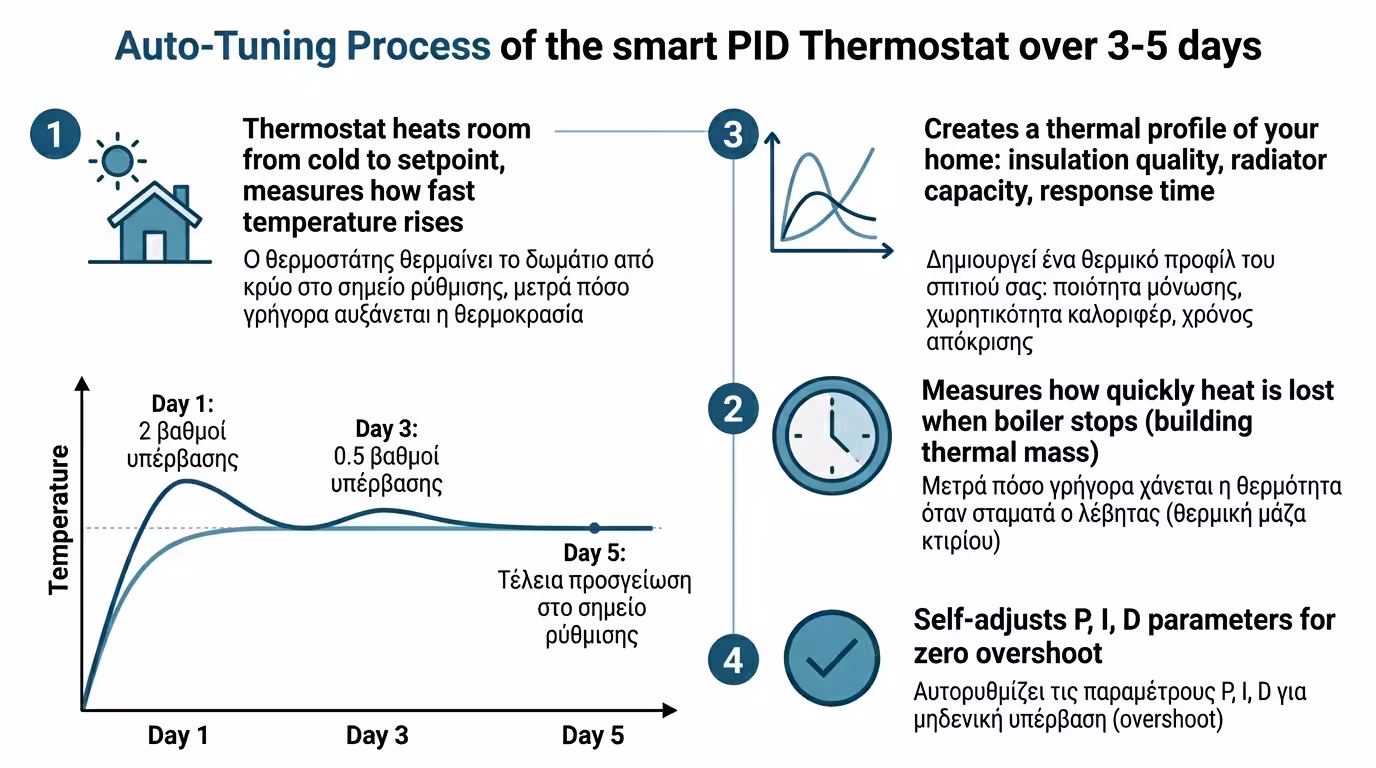 Auto-Tuning Process of the smart PID Thermostat over 3-5 days

1

Thermostat heats room from cold to setpoint, measures how fast temperature rises

Ο θερμοστάτης θερμαίνει το δωμάτιο από κρύο στο σημείο ρύθμισης, μετρά πόσο γρήγορα αυξάνεται η θερμοκρασία

Temperature

Day 1:
2 βαθμοί υπέρβασης

Day 3:
0.5 βαθμοί υπέρβασης

Day 5:
Τέλεια προσγείωση στο σημείο ρύθμισης

Day 1

Day 3

Day 5

3

Creates a thermal profile of your home: insulation quality, radiator capacity, response time

Δημιουργεί ένα θερμικό προφίλ του σπιτιού σας: ποιότητα μόνωσης, χωρητικότητα καλοριφέρ, χρόνος απόκρισης

2

Measures how quickly heat is lost when boiler stops (building thermal mass)

Μετρά πόσο γρήγορα χάνεται η θερμότητα όταν σταματά ο λέβητας (θερμική μάζα κτιρίου)

4

Self-adjusts P, I, D parameters for zero overshoot

Αυτορυθμίζει τις παραμέτρους P, I, D για μηδενική υπέρβαση (overshoot)