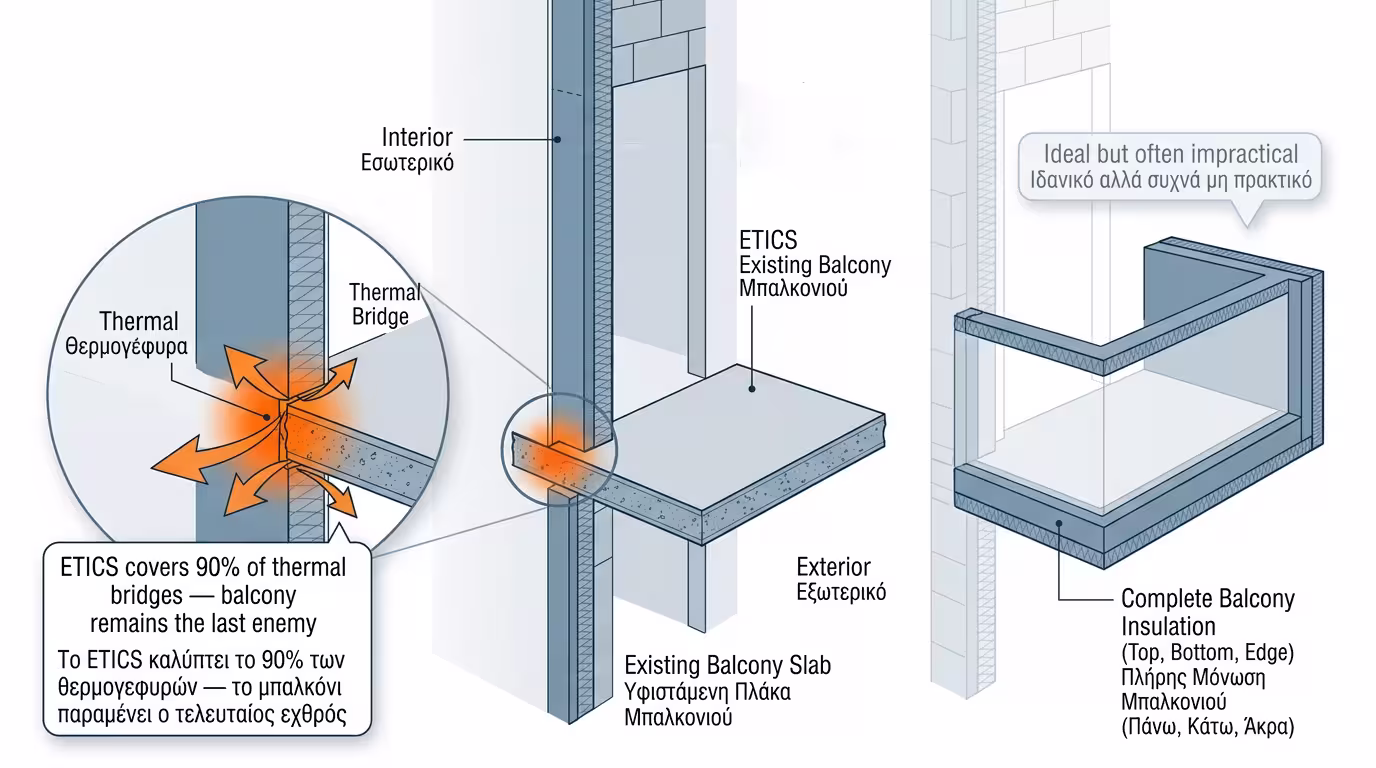 Interior
Εσωτερικό

Thermal
Θερμογέφυρα

Thermal
Bridge

ETICS covers 90% of thermal bridges — balcony remains the last enemy

Το ETICS καλύπτει το 90% των θερμογεφυρών — το μπαλκόνι παραμένει ο τελευταίος εχθρός

ETICS
Existing Balcony
Μπαλκονιού

Exterior
Εξωτερικό

Existing Balcony Slab
Υφιστάμενη Πλάκα
Μπαλκονιού

Ideal but often impractical
Ιδανικό αλλά συχνά μη πρακτικό

Complete Balcony Insulation
(Top, Bottom, Edge)
Πλήρης Μόνωση
Μπαλκονιού
(Πάνω, Κάτω, Άκρα)