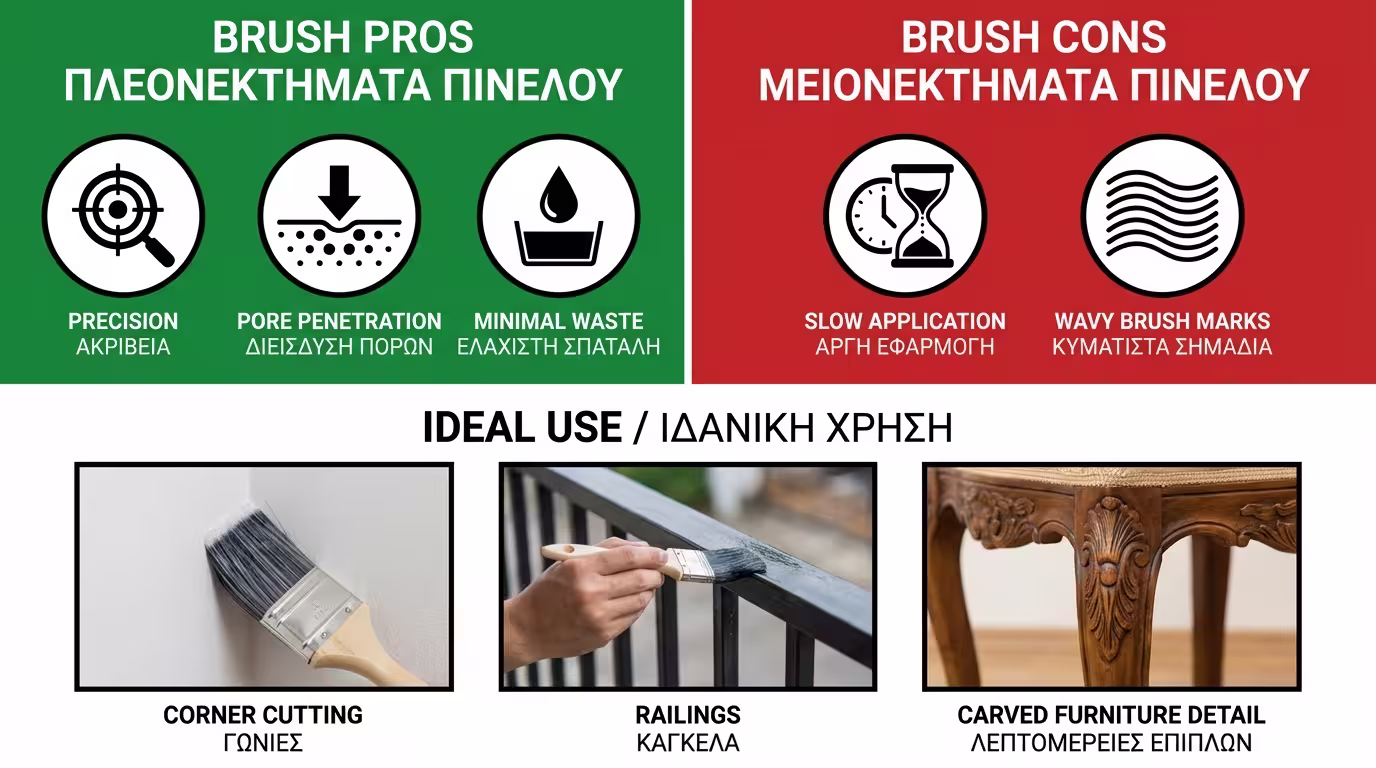 BRUSH PROS
ΠΛΕΟΝΕΚΤΗΜΑΤΑ ΠΙΝΕΛΟΥ

PRECISION
ΑΚΡΙΒΕΙΑ

PORE PENETRATION
ΔΙΕΙΣΔΥΣΗ ΠΟΡΩΝ

MINIMAL WASTE
ΕΛΑΧΙΣΤΗ ΣΠΑΤΑΛΗ

BRUSH CONS
ΜΕΙΟΝΕΚΤΗΜΑΤΑ ΠΙΝΕΛΟΥ

SLOW APPLICATION
ΑΡΓΗ ΕΦΑΡΜΟΓΗ

WAVY BRUSH MARKS
ΚΥΜΑΤΙΣΤΑ ΣΗΜΑΔΙΑ

IDEAL USE / ΙΔΑΝΙΚΗ ΧΡΗΣΗ

CORNER CUTTING
ΓΩΝΙΕΣ

RAILINGS
ΚΑΓΚΕΛΑ

CARVED FURNITURE DETAIL
ΛΕΠΤΟΜΕΡΕΙΕΣ ΕΠΙΠΛΩΝ