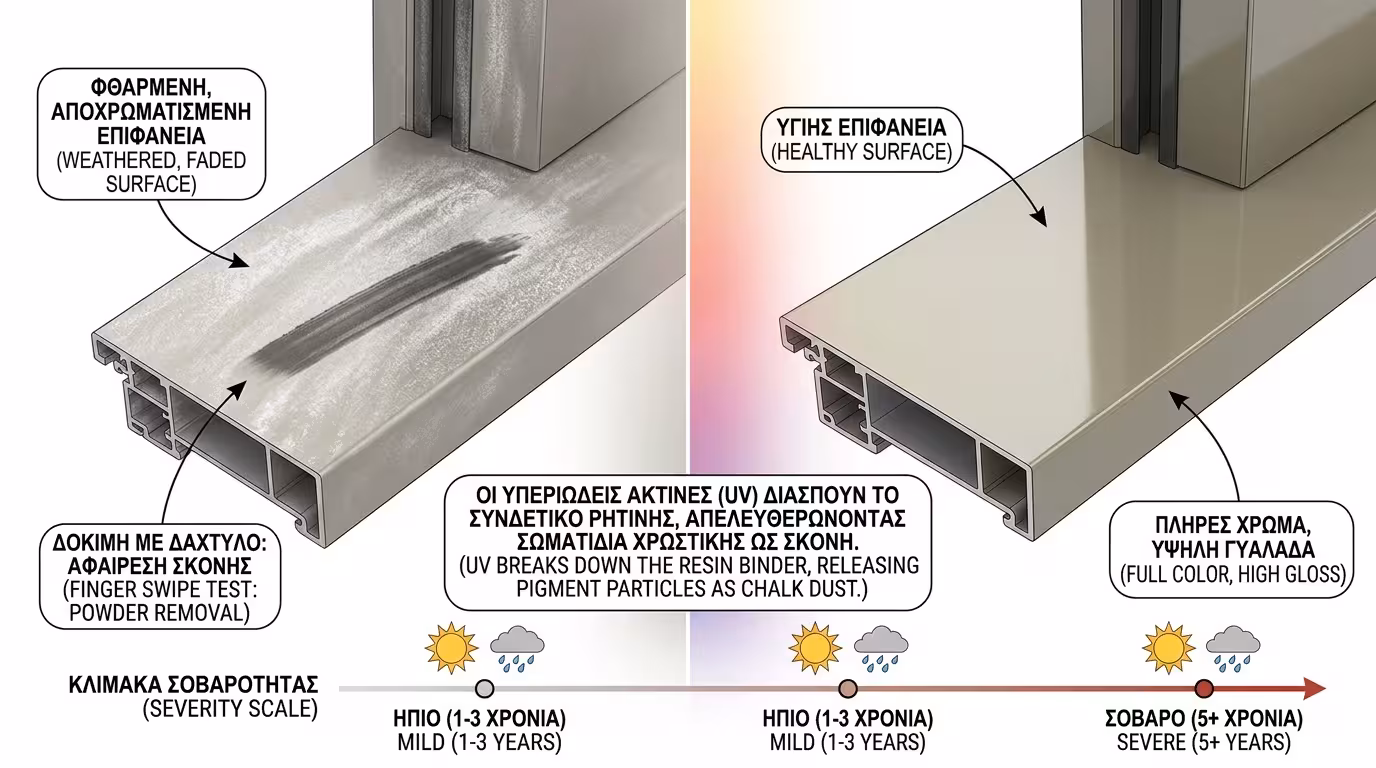 ΦΘΑΡΜΕΝΗ, ΑΠΟΧΡΩΜΑΤΙΣΜΕΝΗ ΕΠΙΦΑΝΕΙΑ
(WEATHERED, FADED SURFACE)

ΥΓΙΗΣ ΕΠΙΦΑΝΕΙΑ
(HEALTHY SURFACE)

ΔΟΚΙΜΗ ΜΕ ΔΑΧΤΥΛΟ: ΑΦΑΙΡΕΣΗ ΣΚΟΝΗΣ
(FINGER SWIPE TEST: POWDER REMOVAL)

ΟΙ ΥΠΕΡΙΩΔΕΙΣ ΑΚΤΙΝΕΣ (UV) ΔΙΑΣΠΟΥΝ ΤΟ ΣΥΝΔΕΤΙΚΟ ΡΗΤΙΝΗΣ, ΑΠΕΛΕΥΘΕΡΩΝΟΝΤΑΣ ΣΩΜΑΤΙΔΙΑ ΧΡΩΣΤΙΚΗΣ ΩΣ ΣΚΟΝΗ.
(UV BREAKS DOWN THE RESIN BINDER, RELEASING PIGMENT PARTICLES AS CHALK DUST.)

ΠΛΗΡΕΣ ΧΡΩΜΑ, ΥΨΗΛΗ ΓΥΑΛΑΔΑ
(FULL COLOR, HIGH GLOSS)

ΚΛΙΜΑΚΑ ΣΟΒΑΡΟΤΗΤΑΣ
(SEVERITY SCALE)

ΗΠΙΟ (1-3 ΧΡΟΝΙΑ)
MILD (1-3 YEARS)

ΗΠΙΟ (1-3 ΧΡΟΝΙΑ)
MILD (1-3 YEARS)

ΣΟΒΑΡΟ (5+ ΧΡΟΝΙΑ)
SEVERE (5+ YEARS)