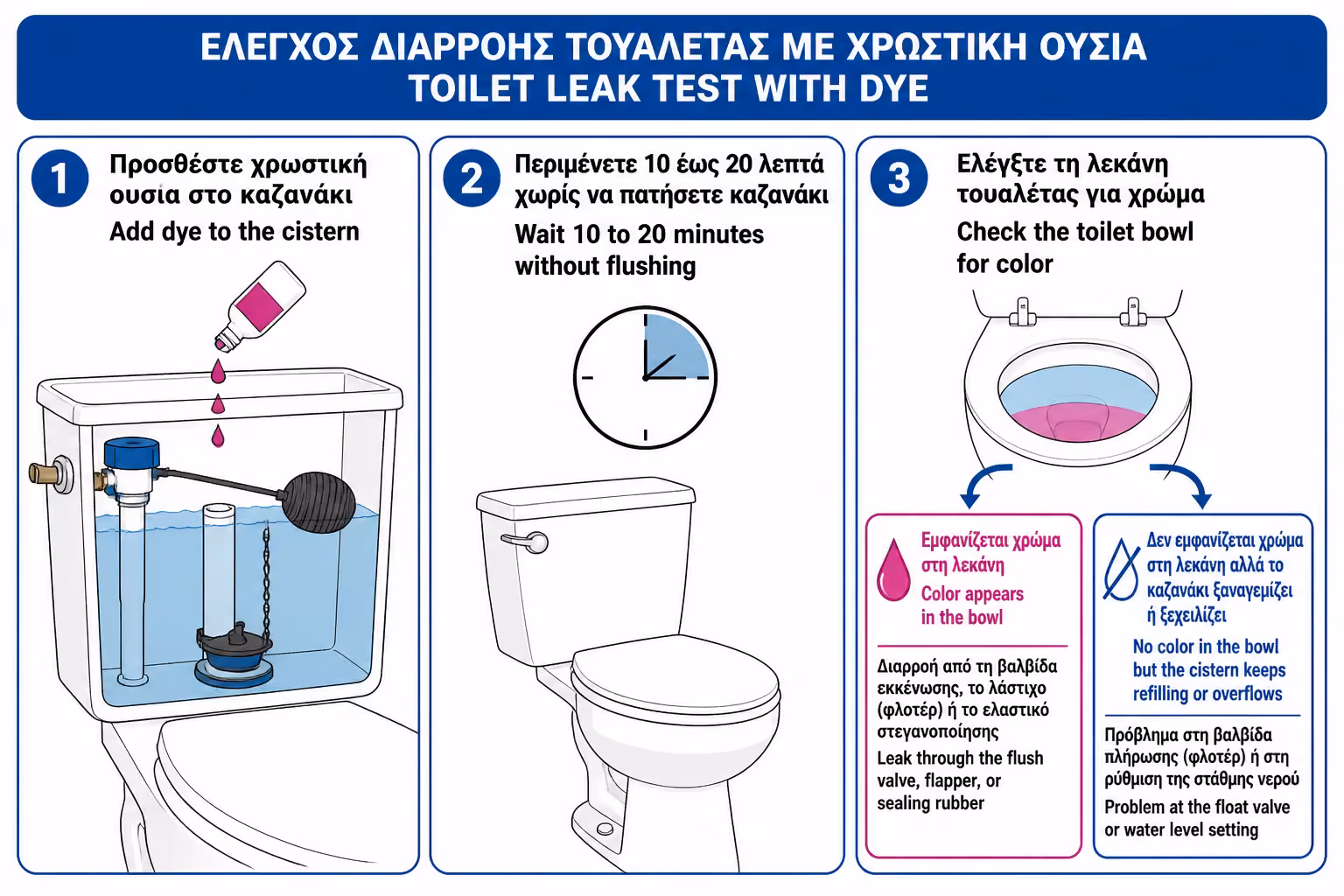 ΕΛΕΓΧΟΣ ΔΙΑΡΡΟΗΣ ΤΟΥΑΛΕΤΑΣ ΜΕ ΧΡΩΣΤΙΚΗ ΟΥΣΙΑ
TOILET LEAK TEST WITH DYE

1 Προσθέστε χρωστική ουσία στο καζανάκι
Add dye to the cistern

2 Περιμένετε 10 έως 20 λεπτά χωρίς να πατήσετε καζανάκι
Wait 10 to 20 minutes without flushing

3 Ελέγξτε τη λεκάνη τουαλέτας για χρώμα
Check the toilet bowl for color

Εμφανίζεται χρώμα στη λεκάνη
Color appears in the bowl

Διαρροή από τη βαλβίδα εκκένωσης, το λάστιχο (φλοτέρ) ή το ελαστικό στεγανοποίησης
Leak through the flush valve, flapper, or sealing rubber

Δεν εμφανίζεται χρώμα στη λεκάνη αλλά το καζανάκι ξαναγεμίζει ή ξεχειλίζει
No color in the bowl but the cistern keeps refilling or overflows

Πρόβλημα στη βαλβίδα πλήρωσης (φλοτέρ) ή στη ρύθμιση της στάθμης νερού
Problem at the float valve or water level setting