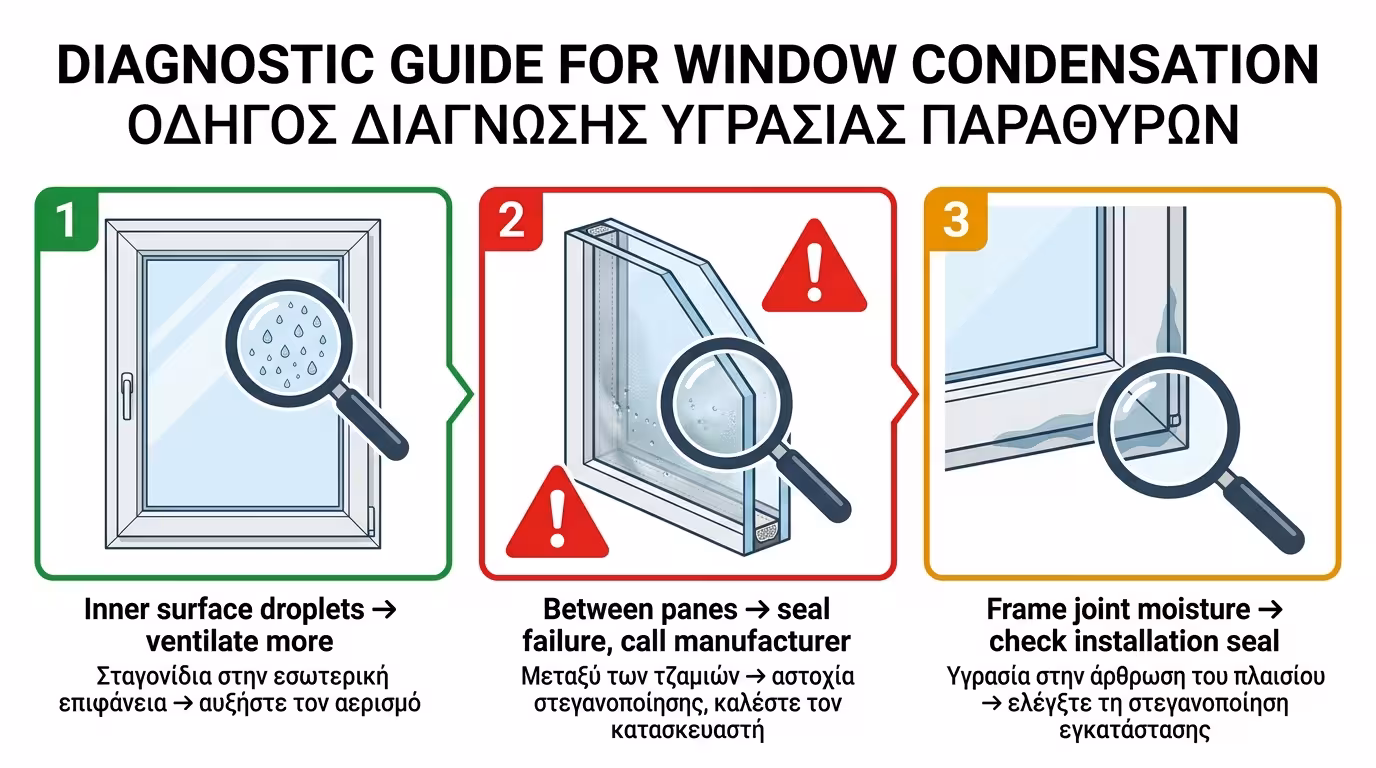 DIAGNOSTIC GUIDE FOR WINDOW CONDENSATION
ΟΔΗΓΟΣ ΔΙΑΓΝΩΣΗΣ ΥΓΡΑΣΙΑΣ ΠΑΡΑΘΥΡΩΝ

1

Inner surface droplets → ventilate more

Σταγονίδια στην εσωτερική επιφάνεια → αυξήστε τον αερισμό

2

Between panes → seal failure, call manufacturer

Μεταξύ των τζαμιών → αστοχία στεγανοποίησης, καλέστε τον κατασκευαστή

3

Frame joint moisture → check installation seal

Υγρασία στην άρθρωση του πλαισίου → ελέγξτε τη στεγανοποίηση εγκατάστασης