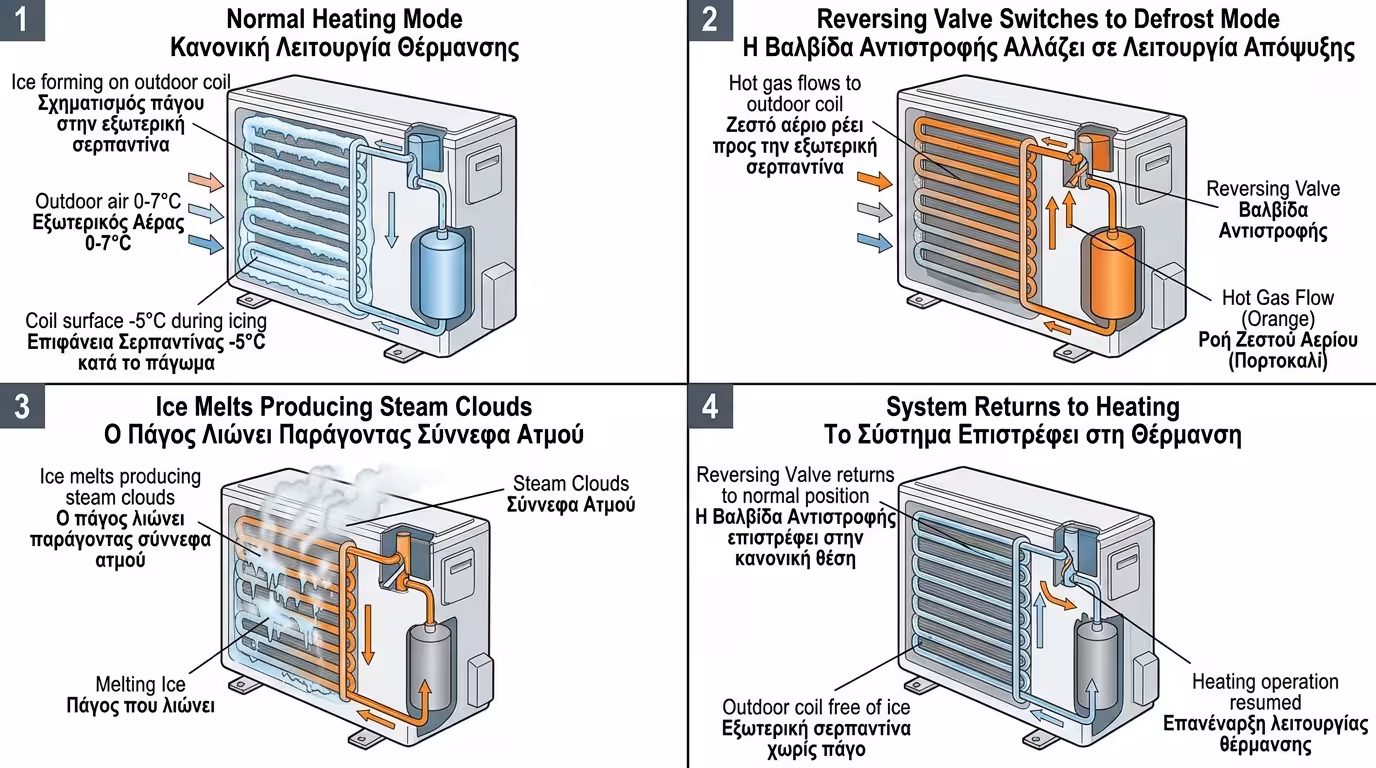 1
Normal Heating Mode
Κανονική Λειτουργία Θέρμανσης

Ice forming on outdoor coil
Σχηματισμός πάγου στην εξωτερική σερπαντίνα

Outdoor air 0-7°C
Εξωτερικός Αέρας 0-7°C

Coil surface -5°C during icing
Επιφάνεια Σερπαντίνας -5°C κατά το πάγωμα

2
Reversing Valve Switches to Defrost Mode
Η Βαλβίδα Αντιστροφής Αλλάζει σε Λειτουργία Απόψυξης

Hot gas flows to outdoor coil
Ζεστό αέριο ρέει προς την εξωτερική σερπαντίνα

Reversing Valve
Βαλβίδα Αντιστροφής

Hot Gas Flow (Orange)
Ροή Ζεστού Αερίου (Πορτοκαλί)

3
Ice Melts Producing Steam Clouds
Ο Πάγος Λιώνει Παράγοντας Σύννεφα Ατμού

Ice melts producing steam clouds
Ο πάγος λιώνει παράγοντας σύννεφα ατμού

Steam Clouds
Σύννεφα Ατμού

Melting Ice
Πάγος που λιώνει

4
System Returns to Heating
Το Σύστημα Επιστρέφει στη Θέρμανση

Reversing Valve returns to normal position
Η Βαλβίδα Αντιστροφής επιστρέφει στην κανονική θέση

Outdoor coil free of ice
Εξωτερική σερπαντίνα χωρίς πάγο

Heating operation resumed
Επανέναρξη λειτουργίας θέρμανσης