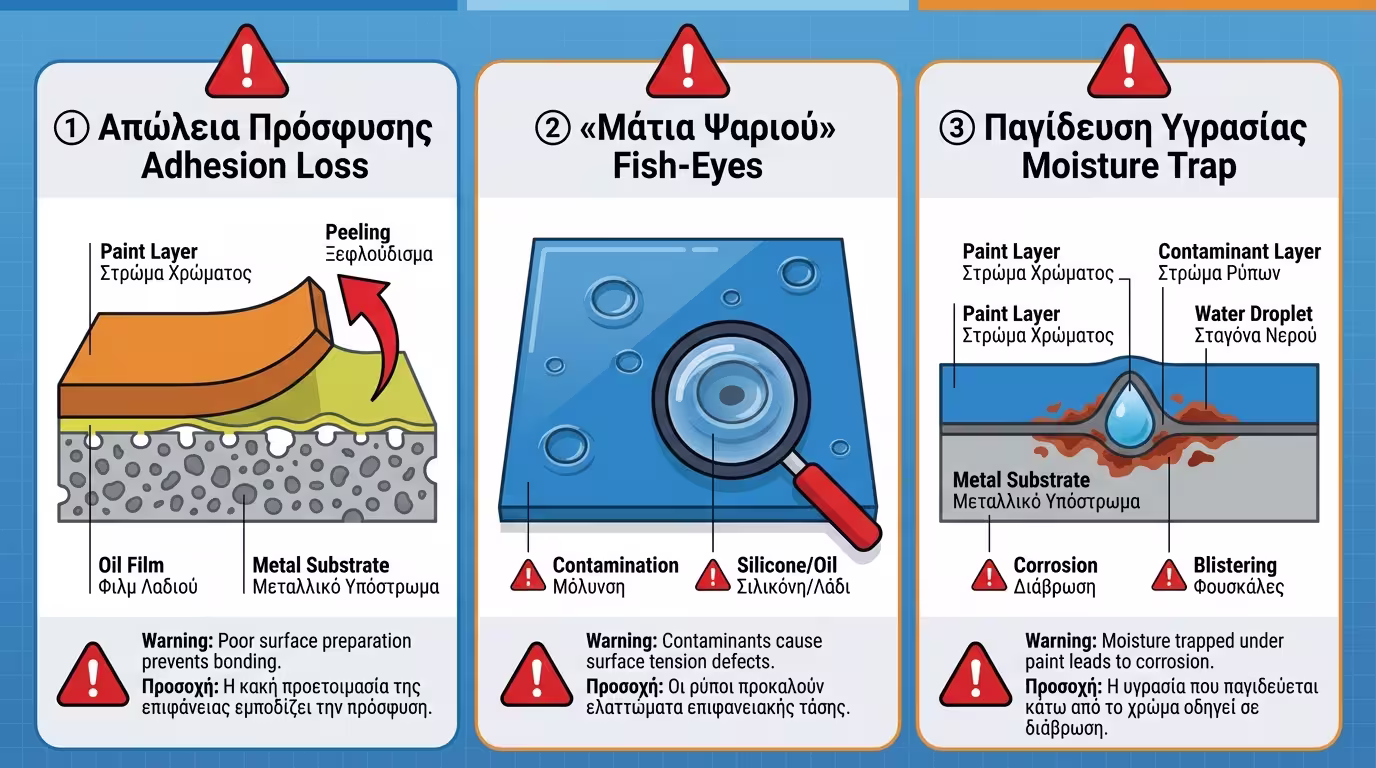 ① Απώλεια Πρόσφυσης
Adhesion Loss

Paint Layer
Στρώμα Χρώματος

Peeling
Ξεφλούδισμα

Oil Film
Φιλμ Λαδιού

Metal Substrate
Μεταλλικό Υπόστρωμα

Warning: Poor surface preparation prevents bonding.
Προσοχή: Η κακή προετοιμασία της επιφάνειας εμποδίζει την πρόσφυση.

② «Μάτια Ψαριού»
Fish-Eyes

Contamination
Μόλυνση

Silicone/Oil
Σιλικόνη/Λάδι

Warning: Contaminants cause surface tension defects.
Προσοχή: Οι ρύποι προκαλούν ελαττώματα επιφανειακής τάσης.

③ Παγίδευση Υγρασίας
Moisture Trap

Paint Layer
Στρώμα Χρώματος

Contaminant Layer
Στρώμα Ρύπων

Paint Layer
Στρώμα Χρώματος

Water Droplet
Σταγόνα Νερού

Metal Substrate
Μεταλλικό Υπόστρωμα

Corrosion
Διάβρωση

Blistering
Φουσκάλες

Warning: Moisture trapped under paint leads to corrosion.
Προσοχή: Η υγρασία που παγιδεύεται κάτω από το χρώμα οδηγεί σε διάβρωση.