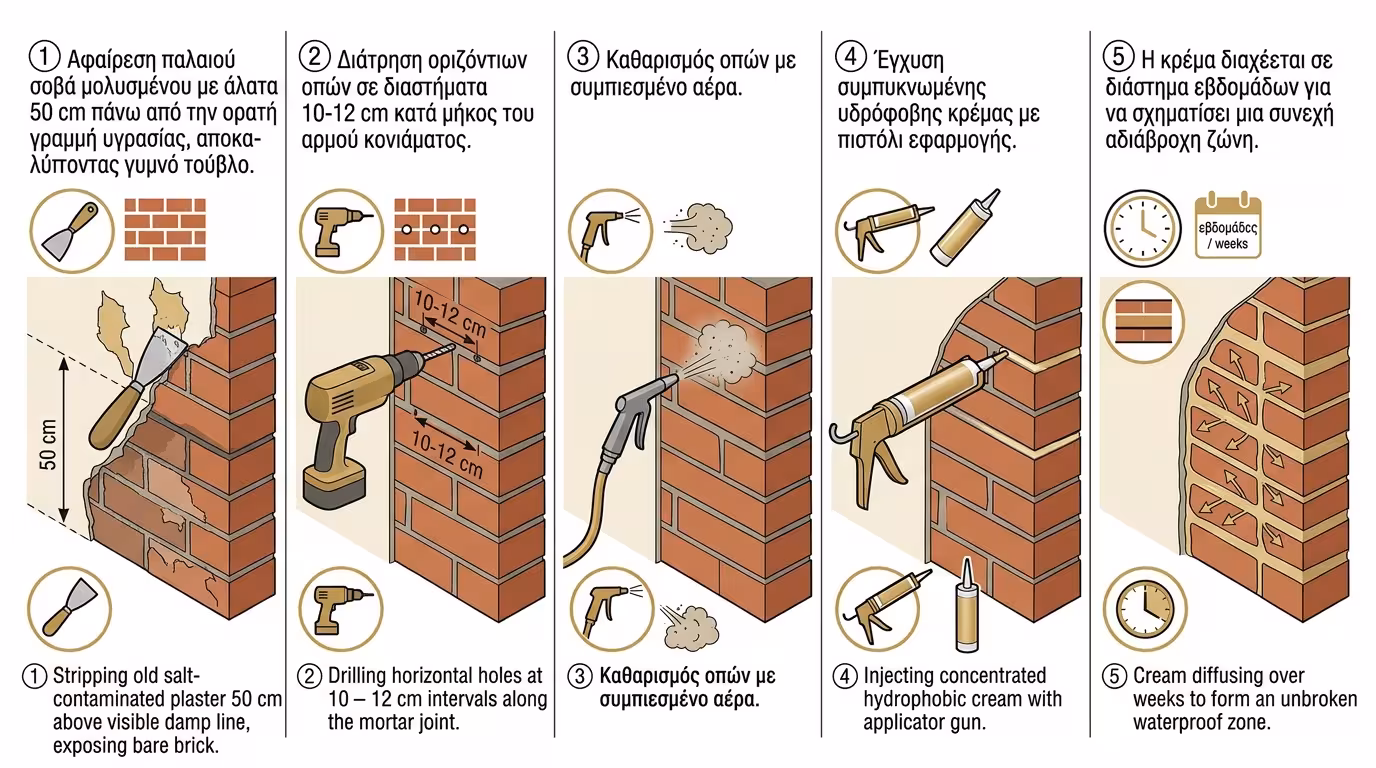 ① Αφαίρεση παλαιού σοβά μολυσμένου με άλατα 50 cm πάνω από την ορατή γραμμή υγρασίας, αποκαλύπτοντας γυμνό τούβλο.

50 cm

① Stripping old salt-contaminated plaster 50 cm above visible damp line, exposing bare brick.

② Διάτρηση οριζόντιων οπών σε διαστήματα 10-12 cm κατά μήκος του αρμού κονιάματος.

10-12 cm

10-12 cm

② Drilling horizontal holes at 10 – 12 cm intervals along the mortar joint.

③ Καθαρισμός οπών με συμπιεσμένο αέρα.

③ Καθαρισμός οπών με συμπιεσμένο αέρα.

④ Έγχυση συμπυκνωμένης υδρόφοβης κρέμας με πιστόλι εφαρμογής.

④ Injecting concentrated hydrophobic cream with applicator gun.

⑤ Η κρέμα διαχέεται σε διάστημα εβδομάδων για να σχηματίσει μια συνεχή αδιάβροχη ζώνη.

εβδομάδες / weeks

⑤ Cream diffusing over weeks to form an unbroken waterproof zone.