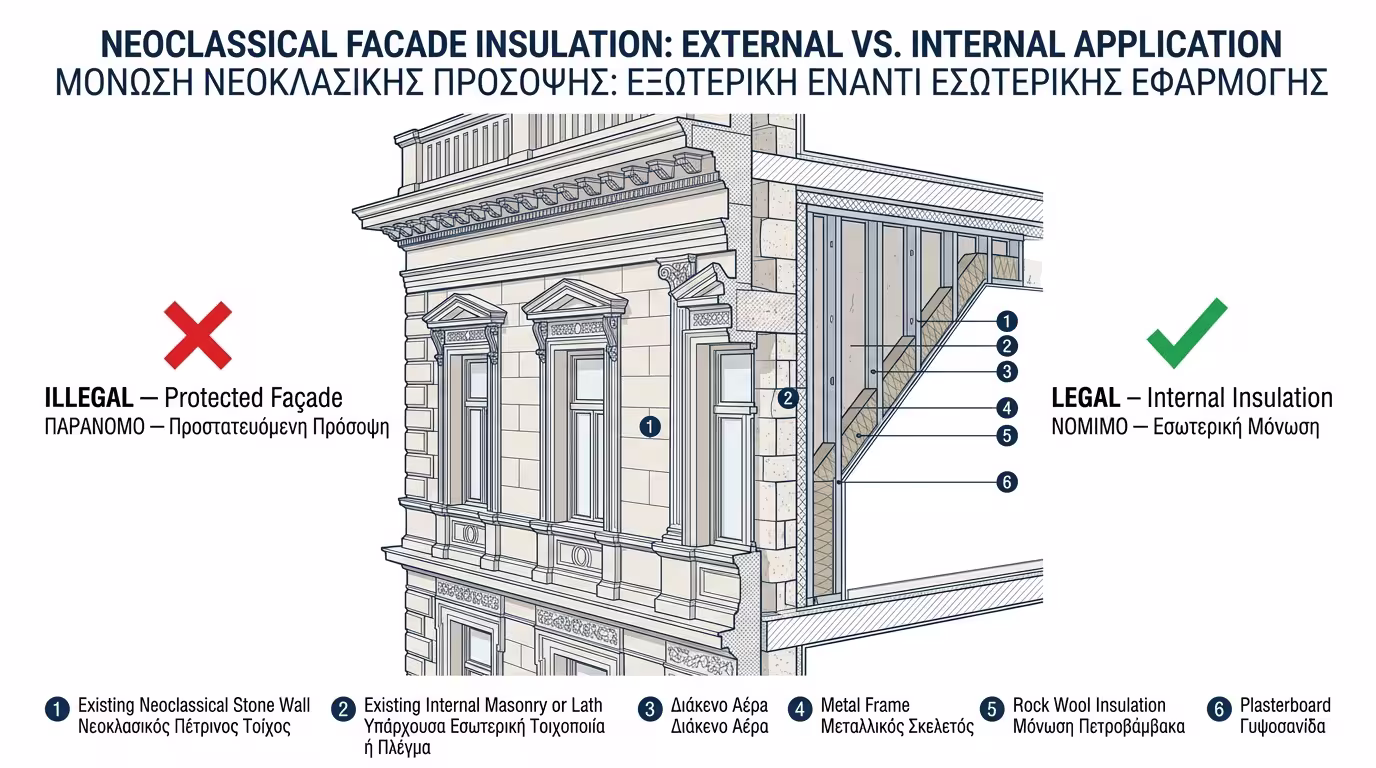 NEOCLASSICAL FACADE INSULATION: EXTERNAL VS. INTERNAL APPLICATION
ΜΟΝΩΣΗ ΝΕΟΚΛΑΣΙΚΗΣ ΠΡΟΣΟΨΗΣ: ΕΞΩΤΕΡΙΚΗ ΕΝΑΝΤΙ ΕΣΩΤΕΡΙΚΗΣ ΕΦΑΡΜΟΓΗΣ

ILLEGAL — Protected Façade
ΠΑΡΑΝΟΜΟ — Προστατευόμενη Πρόσοψη

1

2

1
2
3
4
5
6

LEGAL – Internal Insulation
ΝΟΜΙΜΟ — Εσωτερική Μόνωση

1 Existing Neoclassical Stone Wall
Νεοκλασικός Πέτρινος Τοίχος

2 Existing Internal Masonry or Lath
Υπάρχουσα Εσωτερική Τοιχοποιία ή Πλέγμα

3 Διάκενο Αέρα
Διάκενο Αέρα

4 Metal Frame
Μεταλλικός Σκελετός

5 Rock Wool Insulation
Μόνωση Πετροβάμβακα

6 Plasterboard
Γυψοσανίδα