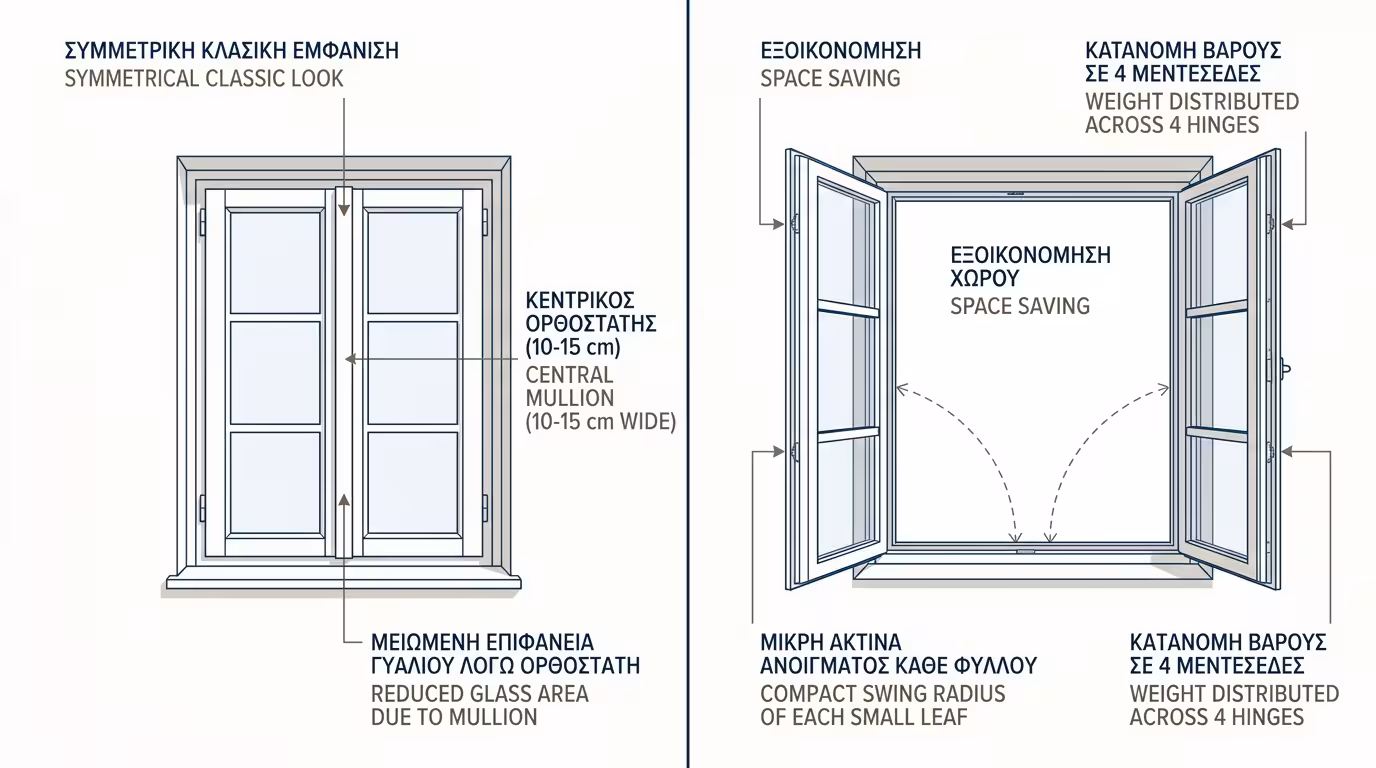 ΣΥΜΜΕΤΡΙΚΗ ΚΛΑΣΙΚΗ ΕΜΦΑΝΙΣΗ
SYMMETRICAL CLASSIC LOOK

ΚΕΝΤΡΙΚΟΣ ΟΡΘΟΣΤΑΤΗΣ (10-15 cm)
CENTRAL MULLION (10-15 cm WIDE)

ΜΕΙΩΜΕΝΗ ΕΠΙΦΑΝΕΙΑ ΓΥΑΛΙΟΥ ΛΟΓΩ ΟΡΘΟΣΤΑΤΗ
REDUCED GLASS AREA DUE TO MULLION

ΕΞΟΙΚΟΝΟΜΗΣΗ
SPACE SAVING

ΚΑΤΑΝΟΜΗ ΒΑΡΟΥΣ ΣΕ 4 ΜΕΝΤΕΣΕΔΕΣ
WEIGHT DISTRIBUTED ACROSS 4 HINGES

ΕΞΟΙΚΟΝΟΜΗΣΗ ΧΩΡΟΥ
SPACE SAVING

ΜΙΚΡΗ ΑΚΤΙΝΑ ΑΝΟΙΓΜΑΤΟΣ ΚΑΘΕ ΦΥΛΛΟΥ
COMPACT SWING RADIUS OF EACH SMALL LEAF

ΚΑΤΑΝΟΜΗ ΒΑΡΟΥΣ ΣΕ 4 ΜΕΝΤΕΣΕΔΕΣ
WEIGHT DISTRIBUTED ACROSS 4 HINGES