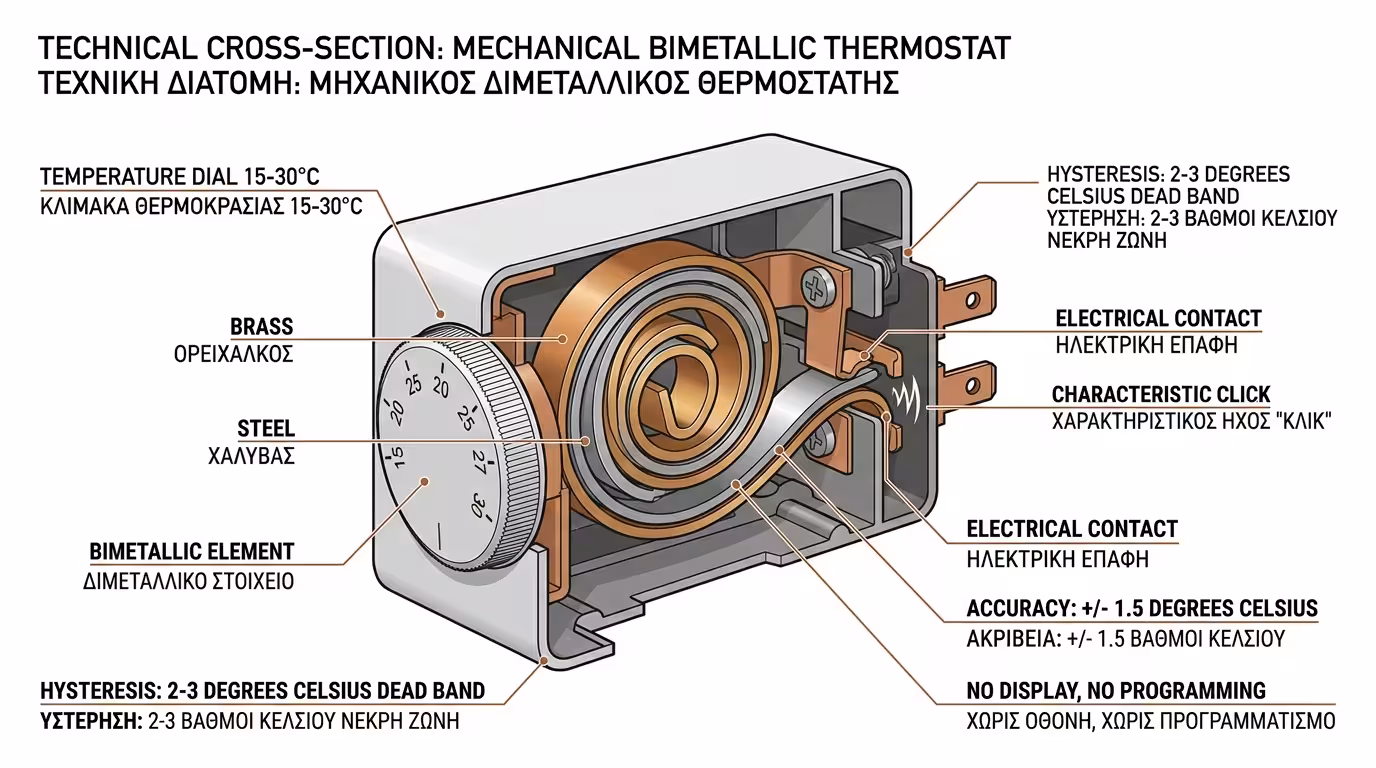 TECHNICAL CROSS-SECTION: MECHANICAL BIMETALLIC THERMOSTAT
ΤΕΧΝΙΚΗ ΔΙΑΤΟΜΗ: ΜΗΧΑΝΙΚΟΣ ΔΙΜΕΤΑΛΛΙΚΟΣ ΘΕΡΜΟΣΤΑΤΗΣ

TEMPERATURE DIAL 15-30°C
ΚΛΙΜΑΚΑ ΘΕΡΜΟΚΡΑΣΙΑΣ 15-30°C

BRASS
ΟΡΕΙΧΑΛΚΟΣ

STEEL
ΧΑΛΥΒΑΣ

BIMETALLIC ELEMENT
ΔΙΜΕΤΑΛΛΙΚΟ ΣΤΟΙΧΕΙΟ

HYSTERESIS: 2-3 DEGREES CELSIUS DEAD BAND
ΥΣΤΕΡΗΣΗ: 2-3 ΒΑΘΜΟΙ ΚΕΛΣΙΟΥ ΝΕΚΡΗ ΖΩΝΗ

15 20 25 20 25 27 30

HYSTERESIS: 2-3 DEGREES CELSIUS DEAD BAND
ΥΣΤΕΡΗΣΗ: 2-3 ΒΑΘΜΟΙ ΚΕΛΣΙΟΥ ΝΕΚΡΗ ΖΩΝΗ

ELECTRICAL CONTACT
ΗΛΕΚΤΡΙΚΗ ΕΠΑΦΗ

CHARACTERISTIC CLICK
ΧΑΡΑΚΤΗΡΙΣΤΙΚΟΣ ΗΧΟΣ "ΚΛΙΚ"

ELECTRICAL CONTACT
ΗΛΕΚΤΡΙΚΗ ΕΠΑΦΗ

ACCURACY: +/- 1.5 DEGREES CELSIUS
ΑΚΡΙΒΕΙΑ: +/- 1.5 ΒΑΘΜΟΙ ΚΕΛΣΙΟΥ

NO DISPLAY, NO PROGRAMMING
ΧΩΡΙΣ ΟΘΟΝΗ, ΧΩΡΙΣ ΠΡΟΓΡΑΜΜΑΤΙΣΜΟ