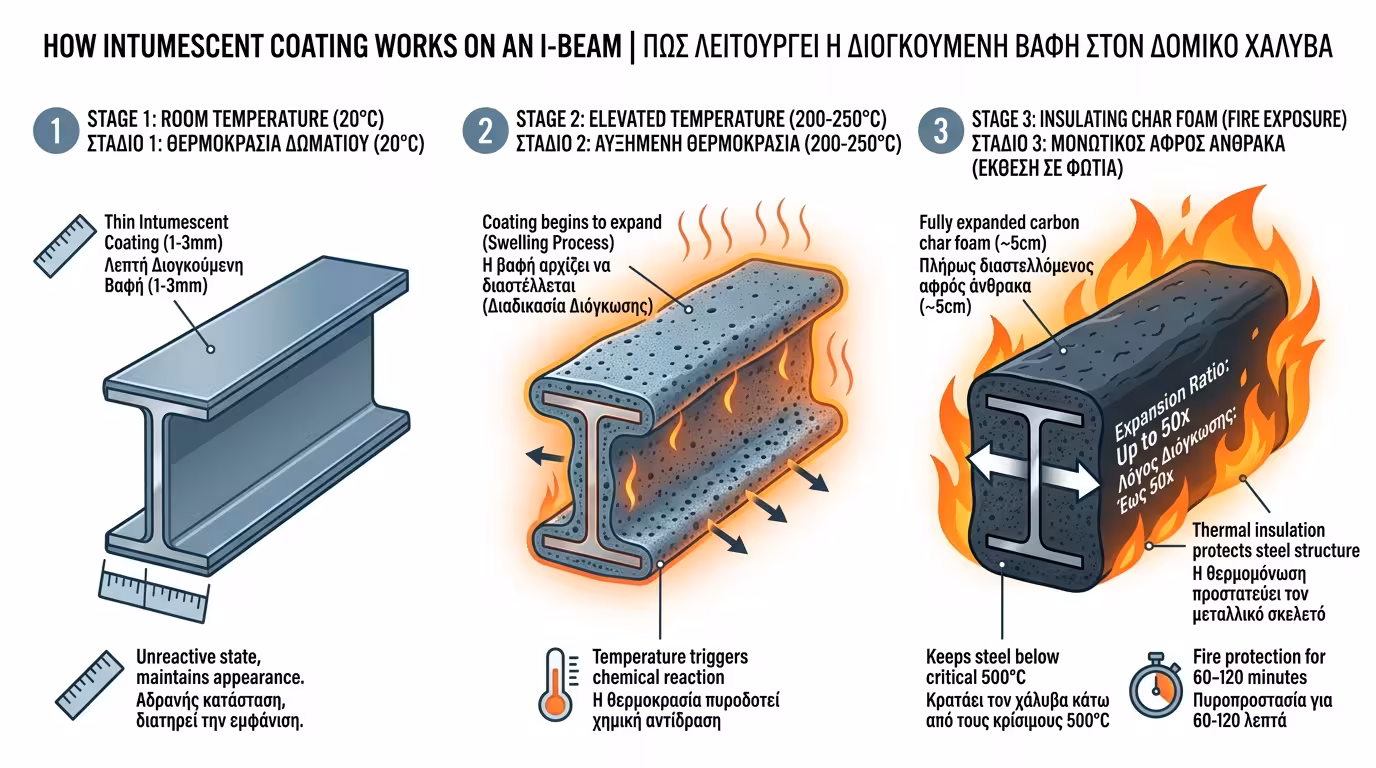 HOW INTUMESCENT COATING WORKS ON AN I-BEAM | ΠΩΣ ΛΕΙΤΟΥΡΓΕΙ Η ΔΙΟΓΚΟΥΜΕΝΗ ΒΑΦΗ ΣΤΟΝ ΔΟΜΙΚΟ ΧΑΛΥΒΑ

1 STAGE 1: ROOM TEMPERATURE (20°C)
ΣΤΑΔΙΟ 1: ΘΕΡΜΟΚΡΑΣΙΑ ΔΩΜΑΤΙΟΥ (20°C)

Thin Intumescent Coating (1-3mm)
Λεπτή Διογκούμενη Βαφή (1-3mm)

Unreactive state, maintains appearance.
Αδρανής κατάσταση, διατηρεί την εμφάνιση.

2 STAGE 2: ELEVATED TEMPERATURE (200-250°C)
ΣΤΑΔΙΟ 2: ΑΥΞΗΜΕΝΗ ΘΕΡΜΟΚΡΑΣΙΑ (200-250°C)

Coating begins to expand (Swelling Process)
Η βαφή αρχίζει να διαστέλλεται (Διαδικασία Διόγκωσης)

Temperature triggers chemical reaction
Η θερμοκρασία πυροδοτεί χημική αντίδραση

3 STAGE 3: INSULATING CHAR FOAM (FIRE EXPOSURE)
ΣΤΑΔΙΟ 3: ΜΟΝΩΤΙΚΟΣ ΑΦΡΟΣ ΑΝΘΡΑΚΑ (ΕΚΘΕΣΗ ΣΕ ΦΩΤΙΑ)

Fully expanded carbon char foam (~5cm)
Πλήρως διαστελλόμενος αφρός άνθρακα (~5cm)

Expansion Ratio: Up to 50x
Λόγος Διόγκωσης: Έως 50x

Thermal insulation protects steel structure
Η θερμομόνωση προστατεύει τον μεταλλικό σκελετό

Keeps steel below critical 500°C
Κρατάει τον χάλυβα κάτω από τους κρίσιμους 500°C

Fire protection for 60-120 minutes
Πυροπροστασία για 60-120 λεπτά