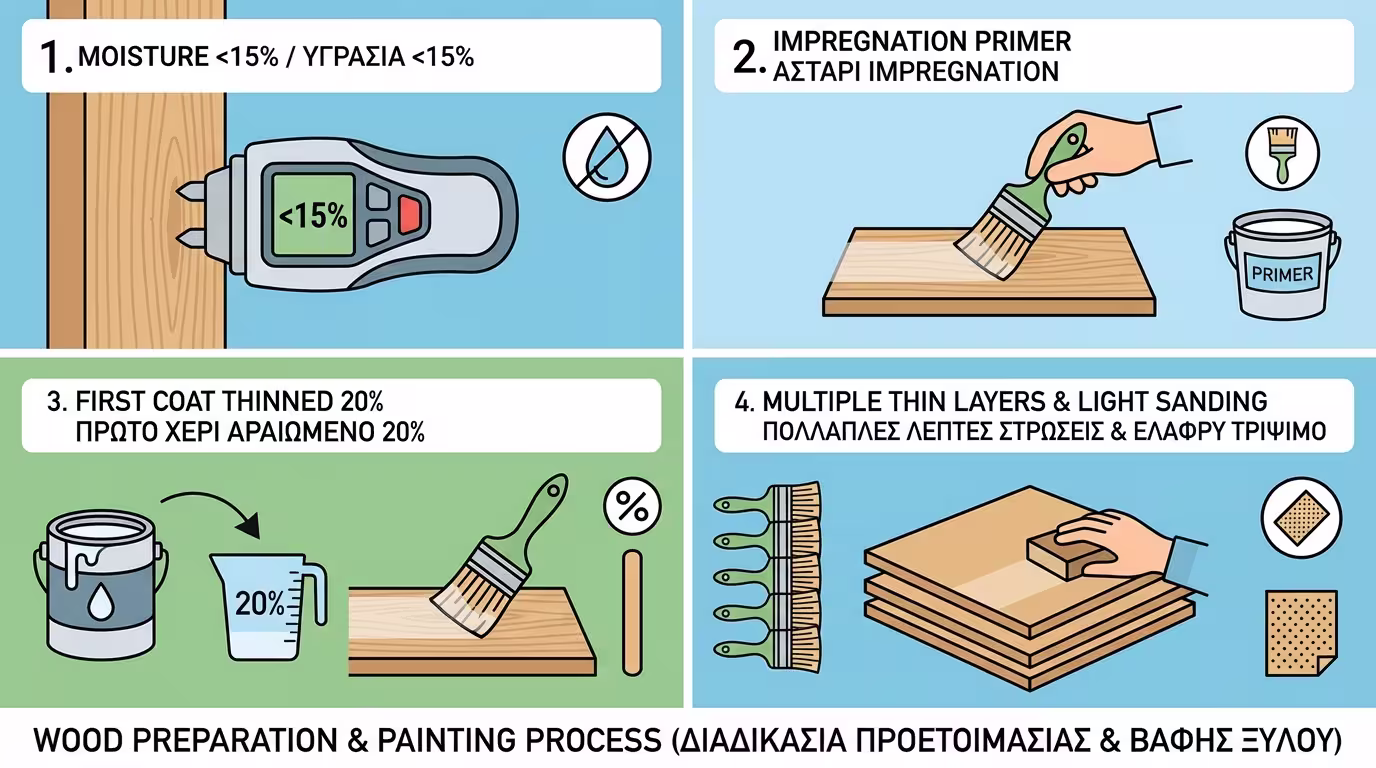 1. MOISTURE <15% / ΥΓΡΑΣΙΑ <15%

<15%

2. IMPREGNATION PRIMER
ΑΣΤΑΡΙ IMPREGNATION

PRIMER

3. FIRST COAT THINNED 20%
ΠΡΩΤΟ ΧΕΡΙ ΑΡΑΙΩΜΕΝΟ 20%

20%

%

4. MULTIPLE THIN LAYERS & LIGHT SANDING
ΠΟΛΛΑΠΛΕΣ ΛΕΠΤΕΣ ΣΤΡΩΣΕΙΣ & ΕΛΑΦΡΥ ΤΡΙΨΙΜΟ

WOOD PREPARATION & PAINTING PROCESS (ΔΙΑΔΙΚΑΣΙΑ ΠΡΟΕΤΟΙΜΑΣΙΑΣ & ΒΑΦΗΣ ΞΥΛΟΥ)