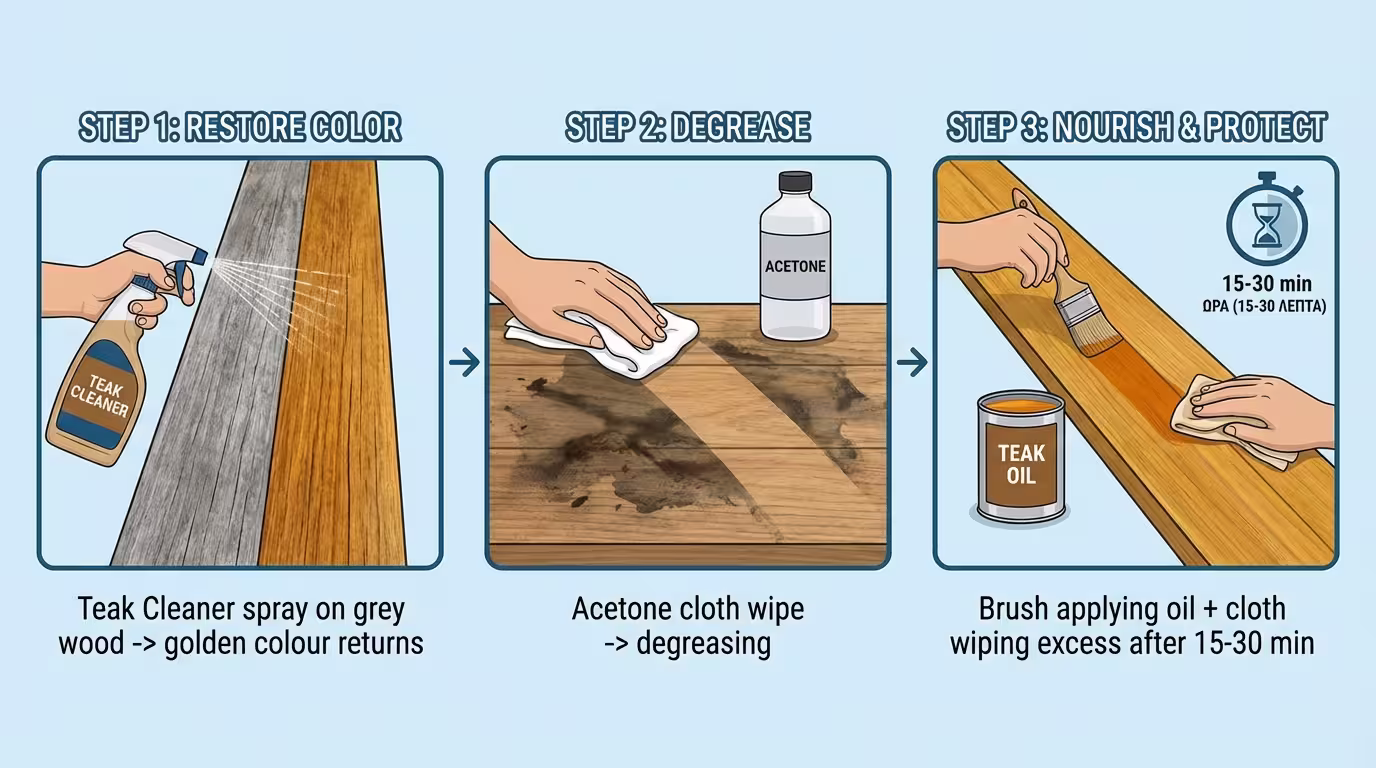 STEP 1: RESTORE COLOR

TEAK CLEANER

Teak Cleaner spray on grey wood -> golden colour returns

STEP 2: DEGREASE

ACETONE

Acetone cloth wipe -> degreasing

STEP 3: NOURISH & PROTECT

15-30 min
ΩΡΑ (15-30 ΛΕΠΤΑ)

TEAK OIL

Brush applying oil + cloth wiping excess after 15-30 min