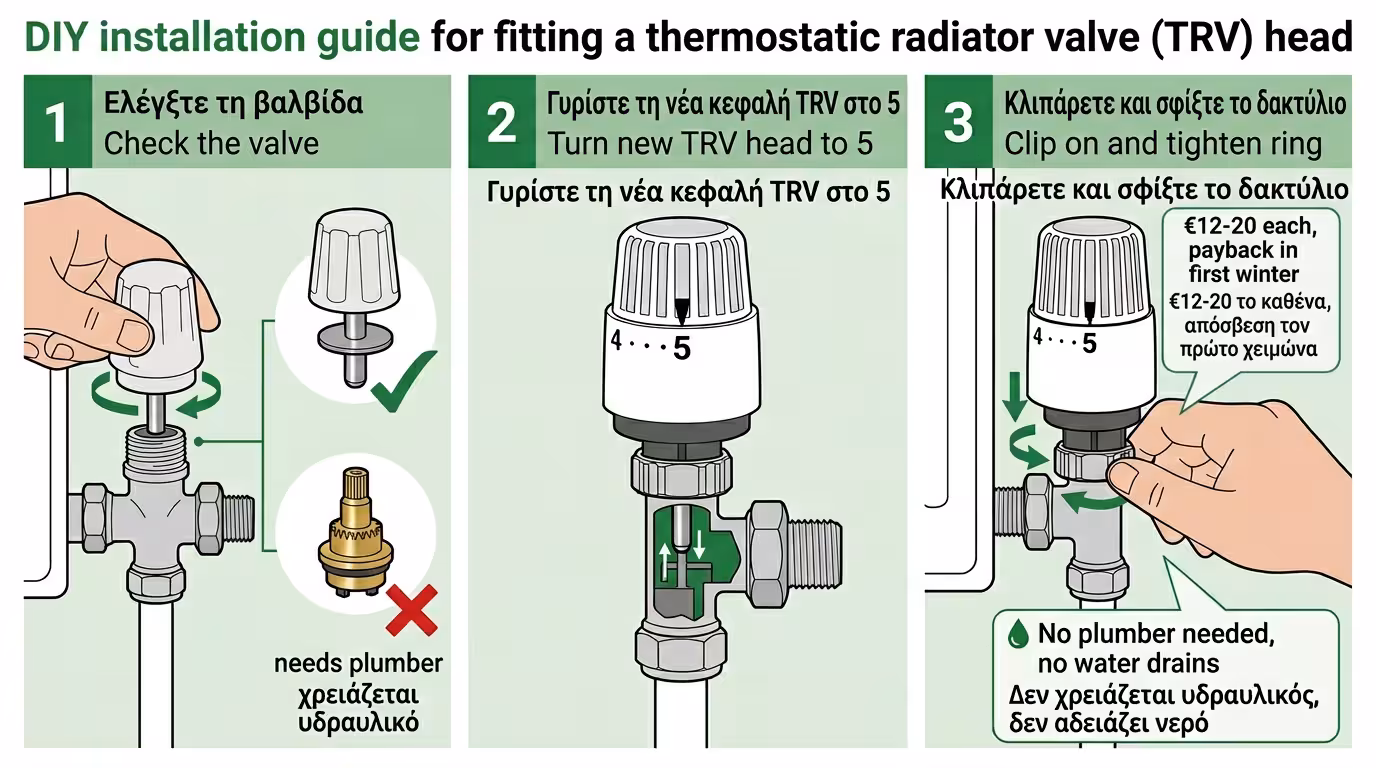 DIY installation guide for fitting a thermostatic radiator valve (TRV) head

1 Ελέγξτε τη βαλβίδα
Check the valve

needs plumber
χρειάζεται υδραυλικό

2 Γυρίστε τη νέα κεφαλή TRV στο 5
Turn new TRV head to 5

Γυρίστε τη νέα κεφαλή TRV στο 5

4 · · · 5

3 Κλιπάρετε και σφίξτε το δακτύλιο
Clip on and tighten ring

Κλιπάρετε και σφίξτε το δακτύλιο

€12-20 each, payback in first winter
€12-20 το καθένα, απόσβεση τον πρώτο χειμώνα

4 · · · 5

No plumber needed, no water drains
Δεν χρειάζεται υδραυλικός, δεν αδειάζει νερό