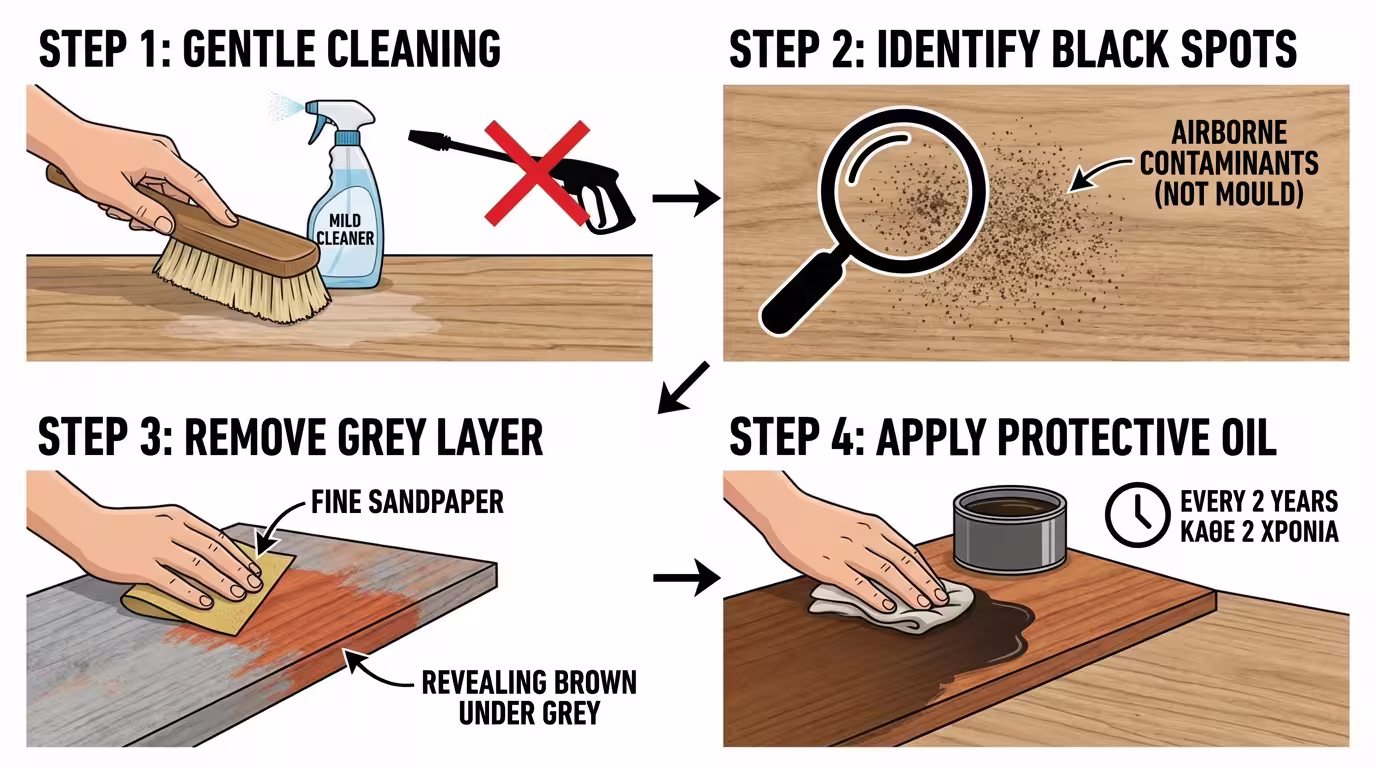 STEP 1: GENTLE CLEANING

MILD CLEANER

STEP 2: IDENTIFY BLACK SPOTS

AIRBORNE CONTAMINANTS (NOT MOULD)

STEP 3: REMOVE GREY LAYER

FINE SANDPAPER

REVEALING BROWN UNDER GREY

STEP 4: APPLY PROTECTIVE OIL

EVERY 2 YEARS
ΚΑΘΕ 2 ΧΡΟΝΙΑ