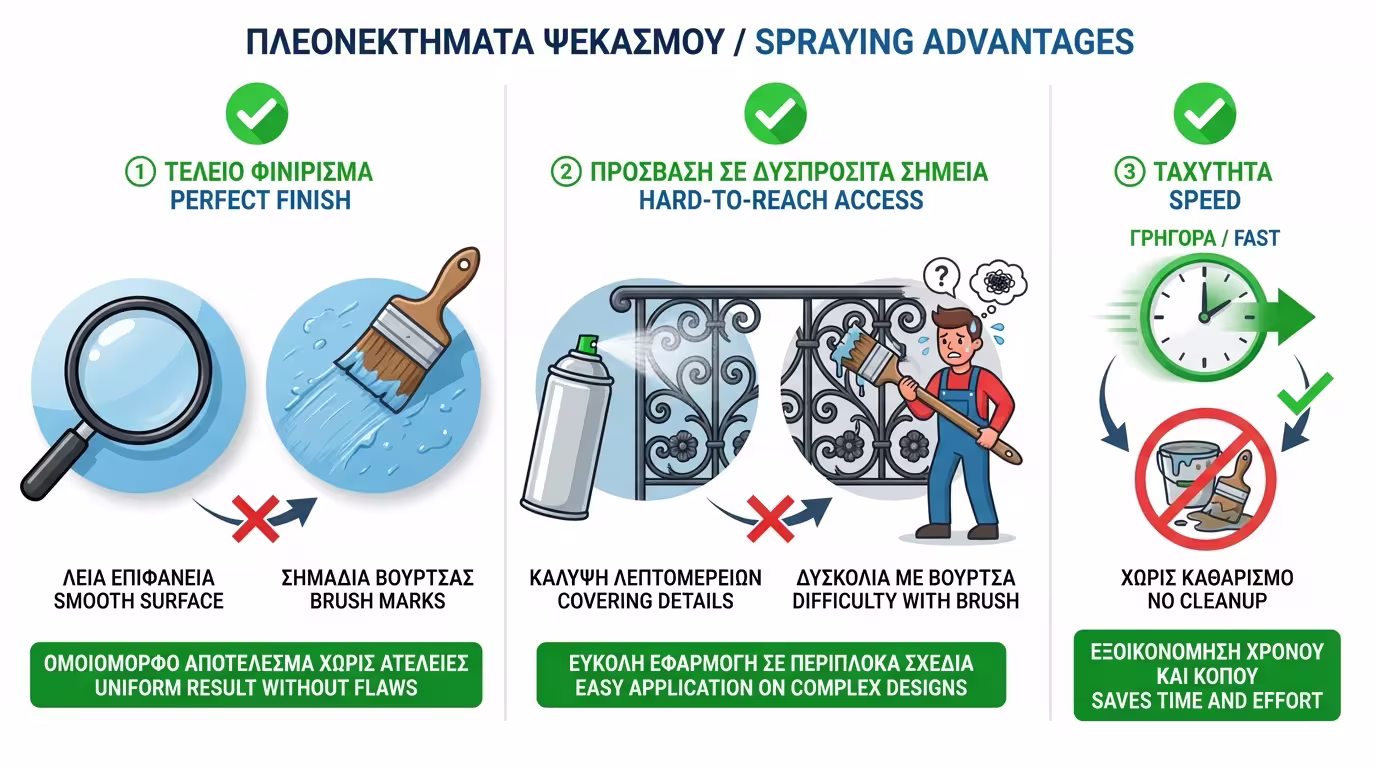 ΠΛΕΟΝΕΚΤΗΜΑΤΑ ΨΕΚΑΣΜΟΥ / SPRAYING ADVANTAGES

① ΤΕΛΕΙΟ ΦΙΝΙΡΙΣΜΑ
PERFECT FINISH

ΛΕΙΑ ΕΠΙΦΑΝΕΙΑ
SMOOTH SURFACE

ΣΗΜΑΔΙΑ ΒΟΥΡΤΣΑΣ
BRUSH MARKS

ΟΜΟΙΟΜΟΡΦΟ ΑΠΟΤΕΛΕΣΜΑ ΧΩΡΙΣ ΑΤΕΛΕΙΕΣ
UNIFORM RESULT WITHOUT FLAWS

② ΠΡΟΣΒΑΣΗ ΣΕ ΔΥΣΠΡΟΣΙΤΑ ΣΗΜΕΙΑ
HARD-TO-REACH ACCESS

?

ΚΑΛΥΨΗ ΛΕΠΤΟΜΕΡΕΙΩΝ
COVERING DETAILS

ΔΥΣΚΟΛΙΑ ΜΕ ΒΟΥΡΤΣΑ
DIFFICULTY WITH BRUSH

ΕΥΚΟΛΗ ΕΦΑΡΜΟΓΗ ΣΕ ΠΕΡΙΠΛΟΚΑ ΣΧΕΔΙΑ
EASY APPLICATION ON COMPLEX DESIGNS

③ ΤΑΧΥΤΗΤΑ
SPEED

ΓΡΗΓΟΡΑ / FAST

ΧΩΡΙΣ ΚΑΘΑΡΙΣΜΟ
NO CLEANUP

ΕΞΟΙΚΟΝΟΜΗΣΗ ΧΡΟΝΟΥ ΚΑΙ ΚΟΠΟΥ
SAVES TIME AND EFFORT