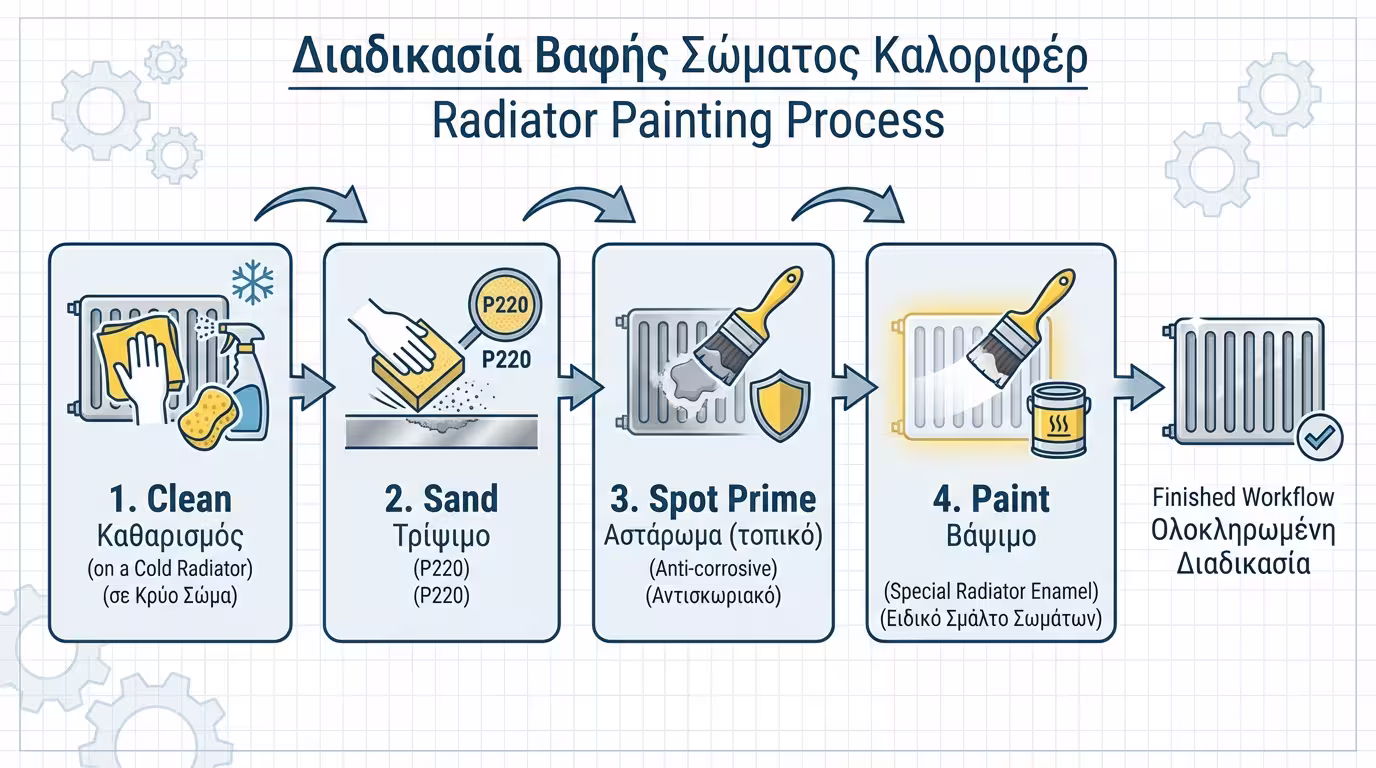 Διαδικασία Βαφής Σώματος Καλοριφέρ
Radiator Painting Process

1. Clean
Καθαρισμός
(on a Cold Radiator)
(σε Κρύο Σώμα)

P220
P220
2. Sand
Τρίψιμο
(P220)
(P220)

3. Spot Prime
Αστάρωμα (τοπικό)
(Anti-corrosive)
(Αντισκωριακό)

4. Paint
Βάψιμο
(Special Radiator Enamel)
(Ειδικό Σμάλτο Σωμάτων)

Finished Workflow
Ολοκληρωμένη
Διαδικασία