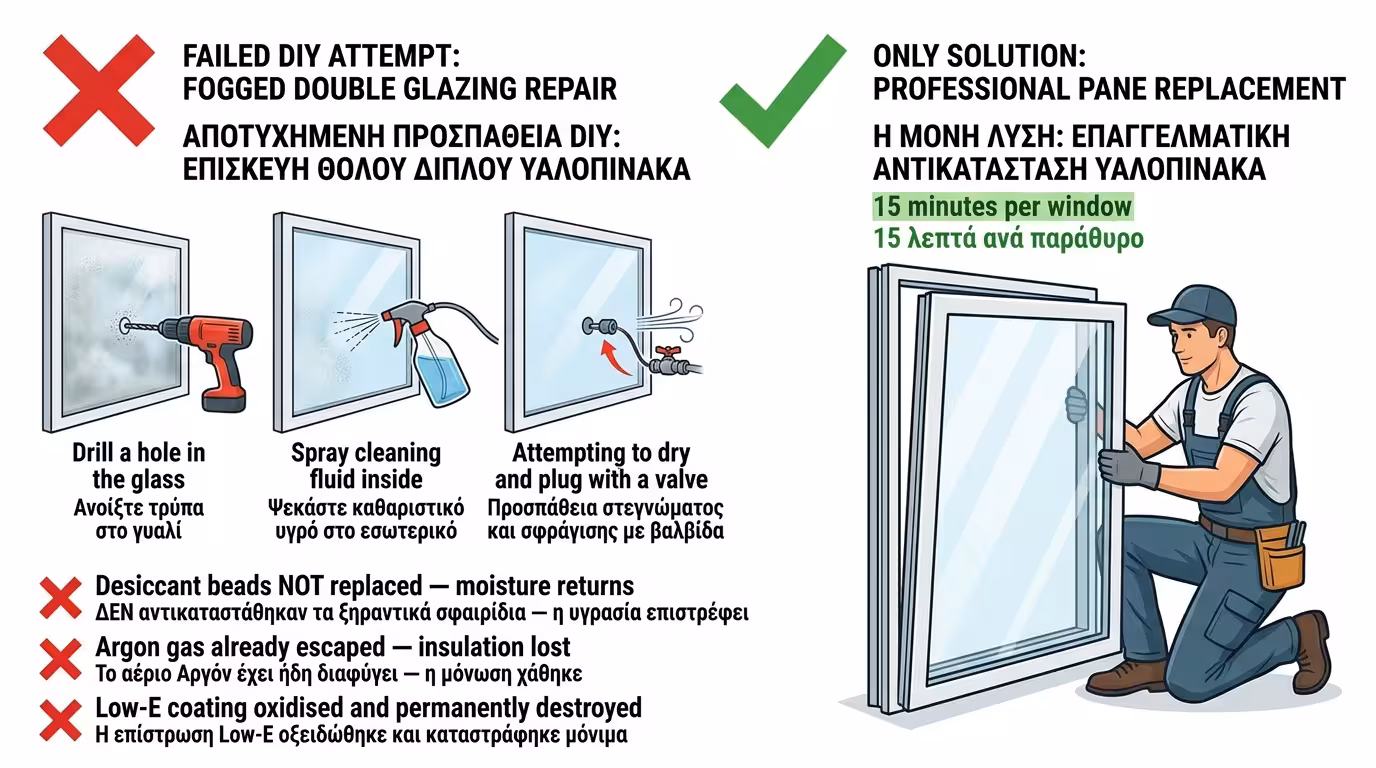 FAILED DIY ATTEMPT:
FOGGED DOUBLE GLAZING REPAIR

ΑΠΟΤΥΧΗΜΕΝΗ ΠΡΟΣΠΑΘΕΙΑ DIY:
ΕΠΙΣΚΕΥΗ ΘΟΛΟΥ ΔΙΠΛΟΥ ΥΑΛΟΠΙΝΑΚΑ

Drill a hole in the glass
Ανοίξτε τρύπα στο γυαλί

Spray cleaning fluid inside
Ψεκάστε καθαριστικό υγρό στο εσωτερικό

Attempting to dry and plug with a valve
Προσπάθεια στεγνώματος και σφράγισης με βαλβίδα

Desiccant beads NOT replaced — moisture returns
ΔΕΝ αντικαταστάθηκαν τα ξηραντικά σφαιρίδια — η υγρασία επιστρέφει

Argon gas already escaped — insulation lost
Το αέριο Αργόν έχει ήδη διαφύγει — η μόνωση χάθηκε

Low-E coating oxidised and permanently destroyed
Η επίστρωση Low-E οξειδώθηκε και καταστράφηκε μόνιμα

ONLY SOLUTION:
PROFESSIONAL PANE REPLACEMENT

Η ΜΟΝΗ ΛΥΣΗ: ΕΠΑΓΓΕΛΜΑΤΙΚΗ ΑΝΤΙΚΑΤΑΣΤΑΣΗ ΥΑΛΟΠΙΝΑΚΑ

15 minutes per window
15 λεπτά ανά παράθυρο