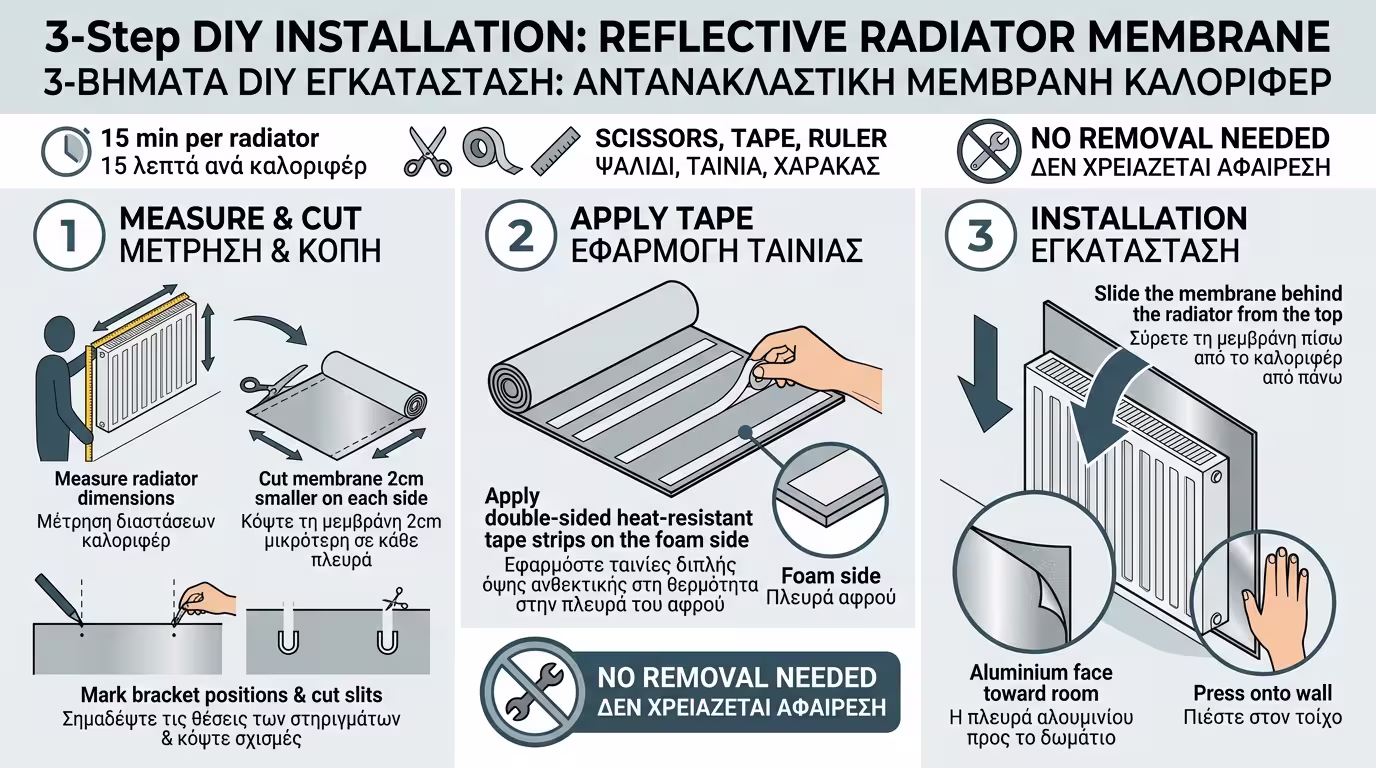 3-Step DIY INSTALLATION: REFLECTIVE RADIATOR MEMBRANE
3-ΒΗΜΑΤΑ DIY ΕΓΚΑΤΑΣΤΑΣΗ: ΑΝΤΑΝΑΚΛΑΣΤΙΚΗ ΜΕΜΒΡΑΝΗ ΚΑΛΟΡΙΦΕΡ

15 min per radiator
15 λεπτά ανά καλοριφέρ

SCISSORS, TAPE, RULER
ΨΑΛΙΔΙ, ΤΑΙΝΙΑ, ΧΑΡΑΚΑΣ

NO REMOVAL NEEDED
ΔΕΝ ΧΡΕΙΑΖΕΤΑΙ ΑΦΑΙΡΕΣΗ

1 MEASURE & CUT
ΜΕΤΡΗΣΗ & ΚΟΠΗ

Measure radiator dimensions
Μέτρηση διαστάσεων καλοριφέρ

Cut membrane 2cm smaller on each side
Κόψτε τη μεμβράνη 2cm μικρότερη σε κάθε πλευρά

Mark bracket positions & cut slits
Σημαδέψτε τις θέσεις των στηριγμάτων & κόψτε σχισμές

2 APPLY TAPE
ΕΦΑΡΜΟΓΗ ΤΑΙΝΙΑΣ

Apply double-sided heat-resistant tape strips on the foam side
Εφαρμόστε ταινίες διπλής όψης ανθεκτικής στη θερμότητα στην πλευρά του αφρού

Foam side
Πλευρά αφρού

NO REMOVAL NEEDED
ΔΕΝ ΧΡΕΙΑΖΕΤΑΙ ΑΦΑΙΡΕΣΗ

3 INSTALLATION
ΕΓΚΑΤΑΣΤΑΣΗ

Slide the membrane behind the radiator from the top
Σύρετε τη μεμβράνη πίσω από το καλοριφέρ από πάνω

Aluminium face toward room
Η πλευρά αλουμινίου προς το δωμάτιο

Press onto wall
Πιέστε στον τοίχο