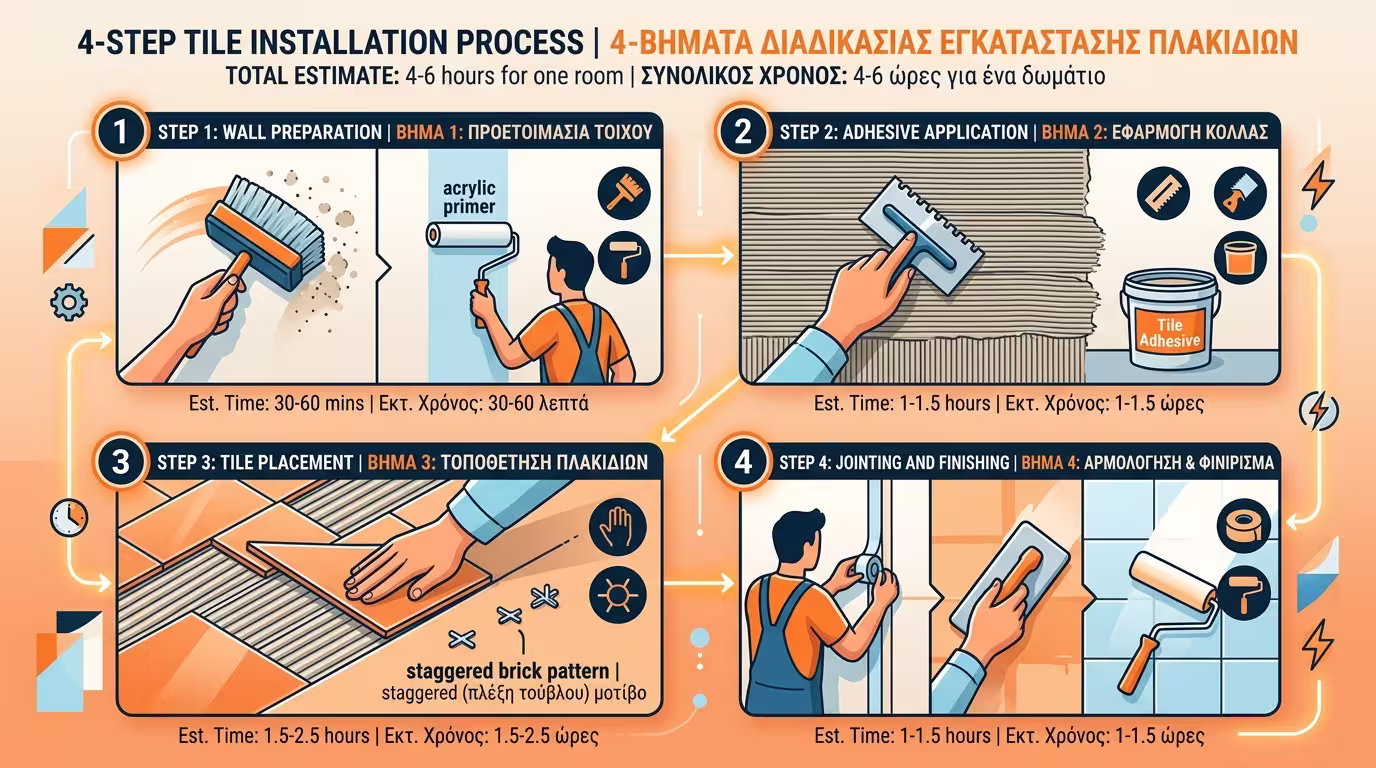 4-STEP TILE INSTALLATION PROCESS | 4-ΒΗΜΑΤΑ ΔΙΑΔΙΚΑΣΙΑΣ ΕΓΚΑΤΑΣΤΑΣΗΣ ΠΛΑΚΙΔΙΩΝ
TOTAL ESTIMATE: 4-6 hours for one room | ΣΥΝΟΛΙΚΟΣ ΧΡΟΝΟΣ: 4-6 ώρες για ένα δωμάτιο

1 STEP 1: WALL PREPARATION | ΒΗΜΑ 1: ΠΡΟΕΤΟΙΜΑΣΙΑ ΤΟΙΧΟΥ
acrylic primer
Est. Time: 30-60 mins | Εκτ. Χρόνος: 30-60 λεπτά

2 STEP 2: ADHESIVE APPLICATION | ΒΗΜΑ 2: ΕΦΑΡΜΟΓΗ ΚΟΛΛΑΣ
Tile Adhesive
Est. Time: 1-1.5 hours | Εκτ. Χρόνος: 1-1.5 ώρες

3 STEP 3: TILE PLACEMENT | ΒΗΜΑ 3: ΤΟΠΟΘΕΤΗΣΗ ΠΛΑΚΙΔΙΩΝ
staggered brick pattern | staggered (πλέξη τούβλου) μοτίβο
Est. Time: 1.5-2.5 hours | Εκτ. Χρόνος: 1.5-2.5 ώρες

4 STEP 4: JOINTING AND FINISHING | ΒΗΜΑ 4: ΑΡΜΟΛΟΓΗΣΗ & ΦΙΝΙΡΙΣΜΑ
Est. Time: 1-1.5 hours | Εκτ. Χρόνος: 1-1.5 ώρες