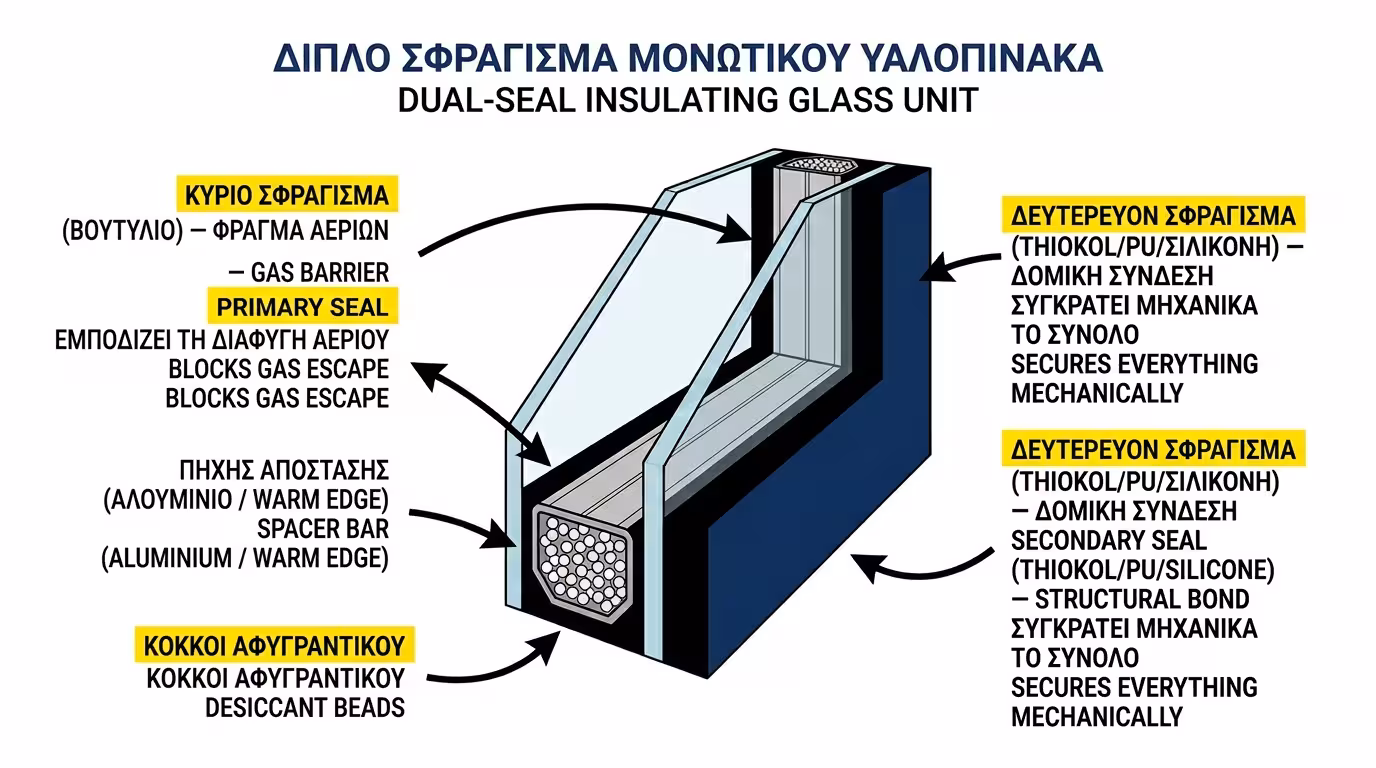 ΔΙΠΛΟ ΣΦΡΑΓΙΣΜΑ ΜΟΝΩΤΙΚΟΥ ΥΑΛΟΠΙΝΑΚΑ
DUAL-SEAL INSULATING GLASS UNIT

ΚΥΡΙΟ ΣΦΡΑΓΙΣΜΑ
(ΒΟΥΤΥΛΙΟ) — ΦΡΑΓΜΑ ΑΕΡΙΩΝ
— GAS BARRIER
PRIMARY SEAL
ΕΜΠΟΔΙΖΕΙ ΤΗ ΔΙΑΦΥΓΗ ΑΕΡΙΟΥ
BLOCKS GAS ESCAPE
BLOCKS GAS ESCAPE

ΠΗΧΗΣ ΑΠΟΣΤΑΣΗΣ
(ΑΛΟΥΜΙΝΙΟ / WARM EDGE)
SPACER BAR
(ALUMINIUM / WARM EDGE)

ΚΟΚΚΟΙ ΑΦΥΓΡΑΝΤΙΚΟΥ
ΚΟΚΚΟΙ ΑΦΥΓΡΑΝΤΙΚΟΥ
DESICCANT BEADS

ΔΕΥΤΕΡΕΥΟΝ ΣΦΡΑΓΙΣΜΑ
(THIOKOL/PU/ΣΙΛΙΚΟΝΗ) —
ΔΟΜΙΚΗ ΣΥΝΔΕΣΗ
ΣΥΓΚΡΑΤΕΙ ΜΗΧΑΝΙΚΑ
ΤΟ ΣΥΝΟΛΟ
SECURES EVERYTHING
MECHANICALLY

ΔΕΥΤΕΡΕΥΟΝ ΣΦΡΑΓΙΣΜΑ
(THIOKOL/PU/ΣΙΛΙΚΟΝΗ)
— ΔΟΜΙΚΗ ΣΥΝΔΕΣΗ
SECONDARY SEAL
(THIOKOL/PU/SILICONE)
— STRUCTURAL BOND
ΣΥΓΚΡΑΤΕΙ ΜΗΧΑΝΙΚΑ
ΤΟ ΣΥΝΟΛΟ
SECURES EVERYTHING
MECHANICALLY