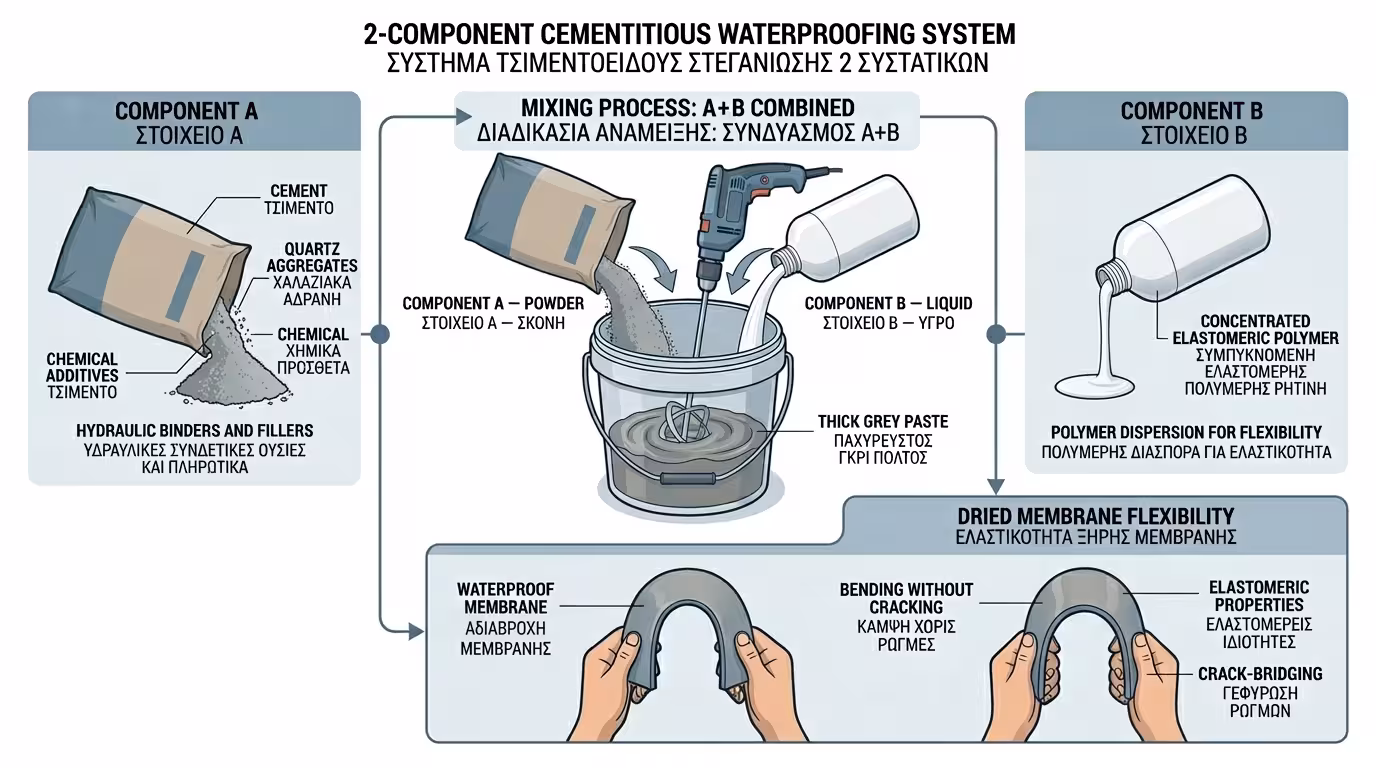 2-COMPONENT CEMENTITIOUS WATERPROOFING SYSTEM
ΣΥΣΤΗΜΑ ΤΣΙΜΕΝΤΟΕΙΔΟΥΣ ΣΤΕΓΑΝΙΩΣΗΣ 2 ΣΥΣΤΑΤΙΚΩΝ

COMPONENT A
ΣΤΟΙΧΕΙΟ Α

CEMENT
ΤΣΙΜΕΝΤΟ

QUARTZ AGGREGATES
ΧΑΛΑΖΙΑΚΑ ΑΔΡΑΝΗ

CHEMICAL
ΧΗΜΙΚΑ ΠΡΟΣΘΕΤΑ

CHEMICAL ADDITIVES
ΤΣΙΜΕΝΤΟ

HYDRAULIC BINDERS AND FILLERS
ΥΔΡΑΥΛΙΚΕΣ ΣΥΝΔΕΤΙΚΕΣ ΟΥΣΙΕΣ ΚΑΙ ΠΛΗΡΩΤΙΚΑ

MIXING PROCESS: A+B COMBINED
ΔΙΑΔΙΚΑΣΙΑ ΑΝΑΜΕΙΞΗΣ: ΣΥΝΔΥΑΣΜΟΣ Α+Β

COMPONENT A — POWDER
ΣΤΟΙΧΕΙΟ Α — ΣΚΟΝΗ

COMPONENT B — LIQUID
ΣΤΟΙΧΕΙΟ Β — ΥΓΡΟ

THICK GREY PASTE
ΠΑΧΥΡΕΥΣΤΟΣ ΓΚΡΙ ΠΟΛΤΟΣ

COMPONENT B
ΣΤΟΙΧΕΙΟ Β

CONCENTRATED ELASTOMERIC POLYMER
ΣΥΜΠΥΚΝΩΜΕΝΗ ΕΛΑΣΤΟΜΕΡΗΣ ΠΟΛΥΜΕΡΗΣ ΡΗΤΙΝΗ

POLYMER DISPERSION FOR FLEXIBILITY
ΠΟΛΥΜΕΡΗΣ ΔΙΑΣΠΟΡΑ ΓΙΑ ΕΛΑΣΤΙΚΟΤΗΤΑ

DRIED MEMBRANE FLEXIBILITY
ΕΛΑΣΤΙΚΟΤΗΤΑ ΞΗΡΗΣ ΜΕΜΒΡΑΝΗΣ

WATERPROOF MEMBRANE
ΑΔΙΑΒΡΟΧΗ ΜΕΜΒΡΑΝΗΣ

BENDING WITHOUT CRACKING
ΚΑΜΨΗ ΧΩΡΙΣ ΡΩΓΜΕΣ

ELASTOMERIC PROPERTIES
ΕΛΑΣΤΟΜΕΡΕΙΣ ΙΔΙΟΤΗΤΕΣ

CRACK-BRIDGING
ΓΕΦΥΡΩΣΗ ΡΩΓΜΩΝ