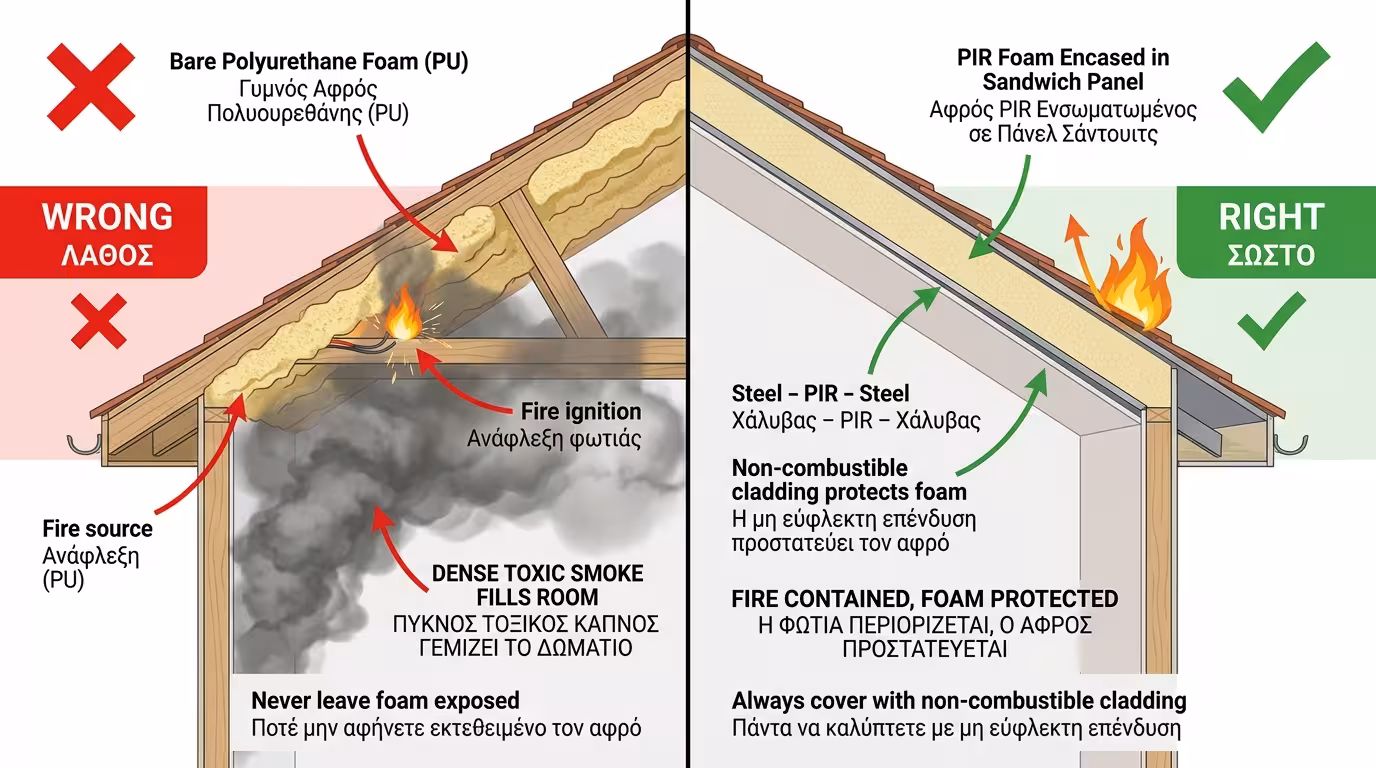 Bare Polyurethane Foam (PU)
Γυμνός Αφρός Πολυουρεθάνης (PU)

WRONG
ΛΑΘΟΣ

Fire ignition
Ανάφλεξη φωτιάς

Fire source
Ανάφλεξη (PU)

DENSE TOXIC SMOKE FILLS ROOM
ΠΥΚΝΟΣ ΤΟΞΙΚΟΣ ΚΑΠΝΟΣ ΓΕΜΙΖΕΙ ΤΟ ΔΩΜΑΤΙΟ

Never leave foam exposed
Ποτέ μην αφήνετε εκτεθειμένο τον αφρό

PIR Foam Encased in Sandwich Panel
Αφρός PIR Ενσωματωμένος σε Πάνελ Σάντουιτς

RIGHT
ΣΩΣΤΟ

Steel – PIR – Steel
Χάλυβας – PIR – Χάλυβας

Non-combustible cladding protects foam
Η μη εύφλεκτη επένδυση προστατεύει τον αφρό

FIRE CONTAINED, FOAM PROTECTED
Η ΦΩΤΙΑ ΠΕΡΙΟΡΙΖΕΤΑΙ, Ο ΑΦΡΟΣ ΠΡΟΣΤΑΤΕΥΕΤΑΙ

Always cover with non-combustible cladding
Πάντα να καλύπτετε με μη εύφλεκτη επένδυση